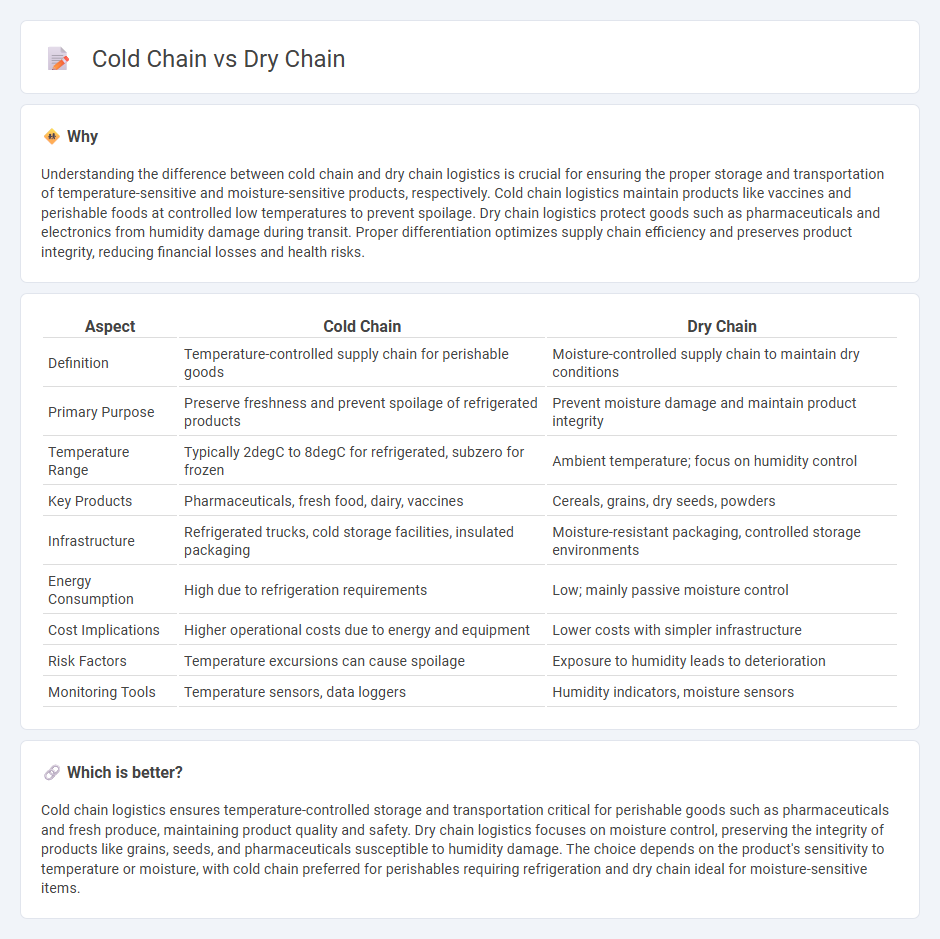 Cold Chain vs Dry Chain

Why

Understanding the difference between cold chain and dry chain logistics is crucial for ensuring the proper storage and transportation of temperature-sensitive and moisture-sensitive products, respectively. Cold chain logistics maintain products like vaccines and perishable foods at controlled low temperatures to prevent spoilage. Dry chain logistics protect goods such as pharmaceuticals and electronics from humidity damage during transit. Proper differentiation optimizes supply chain efficiency and preserves product integrity, reducing financial losses and health risks.

| Aspect | Cold Chain | Dry Chain |
|---|---|---|
| Definition | Temperature-controlled supply chain for perishable goods | Moisture-controlled supply chain to maintain dry conditions |
| Primary Purpose | Preserve freshness and prevent spoilage of refrigerated products | Prevent moisture damage and maintain product integrity |
| Temperature Range | Typically 2degC to 8degC for refrigerated, subzero for frozen | Ambient temperature; focus on humidity control |
| Key Products | Pharmaceuticals, fresh food, dairy, vaccines | Cereals, grains, dry seeds, powders |
| Infrastructure | Refrigerated trucks, cold storage facilities, insulated packaging | Moisture-resistant packaging, controlled storage environments |
| Energy Consumption | High due to refrigeration requirements | Low; mainly passive moisture control |
| Cost Implications | Higher operational costs due to energy and equipment | Lower costs with simpler infrastructure |
| Risk Factors | Temperature excursions can cause spoilage | Exposure to humidity leads to deterioration |
| Monitoring Tools | Temperature sensors, data loggers | Humidity indicators, moisture sensors |

Which is better?

Cold chain logistics ensures temperature-controlled storage and transportation critical for perishable goods such as pharmaceuticals and fresh produce, maintaining product quality and safety. Dry chain logistics focuses on moisture control, preserving the integrity of products like grains, seeds, and pharmaceuticals susceptible to humidity damage. The choice depends on the product's sensitivity to temperature or moisture, with cold chain preferred for perishables requiring refrigeration and dry chain ideal for moisture-sensitive items.