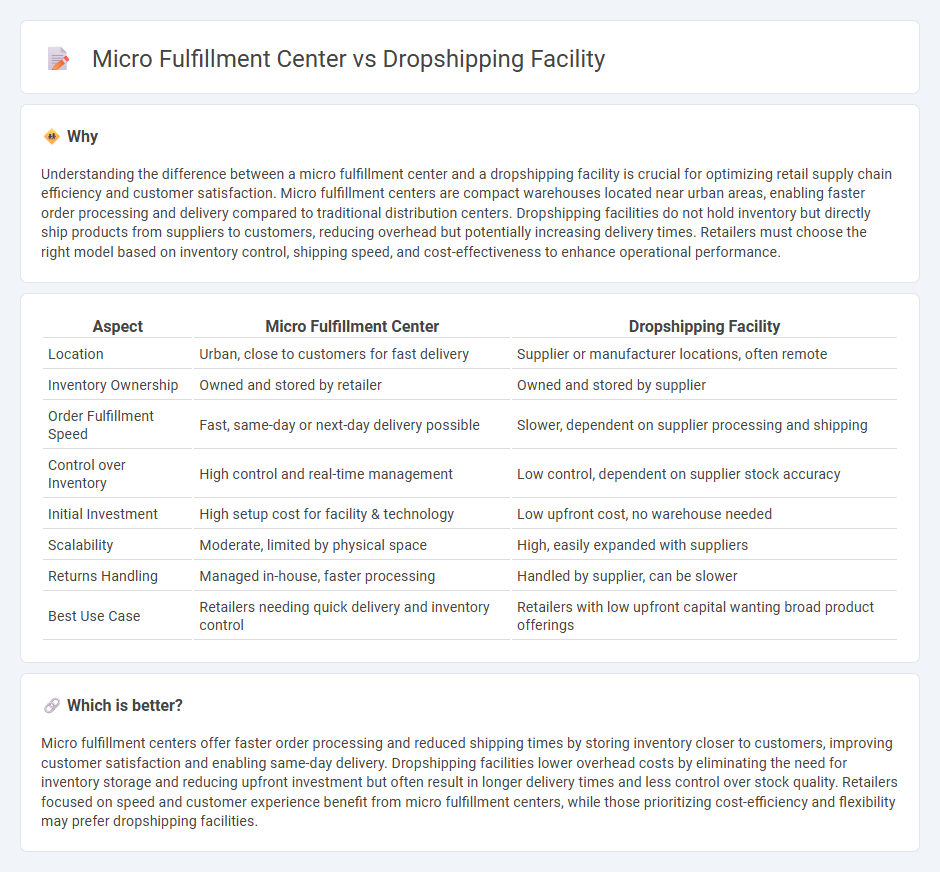 Micro Fulfillment Center vs Dropshipping Facility

Why

Understanding the difference between a micro fulfillment center and a dropshipping facility is crucial for optimizing retail supply chain efficiency and customer satisfaction. Micro fulfillment centers are compact warehouses located near urban areas, enabling faster order processing and delivery compared to traditional distribution centers. Dropshipping facilities do not hold inventory but directly ship products from suppliers to customers, reducing overhead but potentially increasing delivery times. Retailers must choose the right model based on inventory control, shipping speed, and cost-effectiveness to enhance operational performance.

| Aspect | Micro Fulfillment Center | Dropshipping Facility |
|---|---|---|
| Location | Urban, close to customers for fast delivery | Supplier or manufacturer locations, often remote |
| Inventory Ownership | Owned and stored by retailer | Owned and stored by supplier |
| Order Fulfillment Speed | Fast, same-day or next-day delivery possible | Slower, dependent on supplier processing and shipping |
| Control over Inventory | High control and real-time management | Low control, dependent on supplier stock accuracy |
| Initial Investment | High setup cost for facility & technology | Low upfront cost, no warehouse needed |
| Scalability | Moderate, limited by physical space | High, easily expanded with suppliers |
| Returns Handling | Managed in-house, faster processing | Handled by supplier, can be slower |
| Best Use Case | Retailers needing quick delivery and inventory control | Retailers with low upfront capital wanting broad product offerings |

Which is better?

Micro fulfillment centers offer faster order processing and reduced shipping times by storing inventory closer to customers, improving customer satisfaction and enabling same-day delivery. Dropshipping facilities lower overhead costs by eliminating the need for inventory storage and reducing upfront investment but often result in longer delivery times and less control over stock quality. Retailers focused on speed and customer experience benefit from micro fulfillment centers, while those prioritizing cost-efficiency and flexibility may prefer dropshipping facilities.