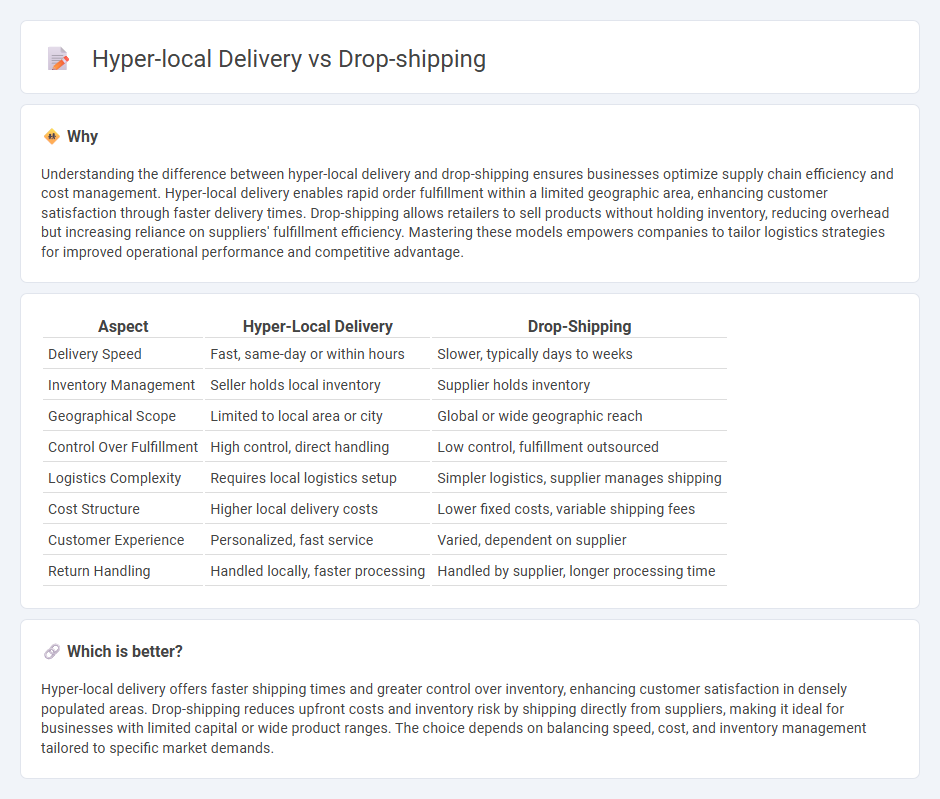 Hyper-local Delivery vs Drop-shipping

Why

Understanding the difference between hyper-local delivery and drop-shipping ensures businesses optimize supply chain efficiency and cost management. Hyper-local delivery enables rapid order fulfillment within a limited geographic area, enhancing customer satisfaction through faster delivery times. Drop-shipping allows retailers to sell products without holding inventory, reducing overhead but increasing reliance on suppliers' fulfillment efficiency. Mastering these models empowers companies to tailor logistics strategies for improved operational performance and competitive advantage.

| Aspect | Hyper-Local Delivery | Drop-Shipping |
|---|---|---|
| Delivery Speed | Fast, same-day or within hours | Slower, typically days to weeks |
| Inventory Management | Seller holds local inventory | Supplier holds inventory |
| Geographical Scope | Limited to local area or city | Global or wide geographic reach |
| Control Over Fulfillment | High control, direct handling | Low control, fulfillment outsourced |
| Logistics Complexity | Requires local logistics setup | Simpler logistics, supplier manages shipping |
| Cost Structure | Higher local delivery costs | Lower fixed costs, variable shipping fees |
| Customer Experience | Personalized, fast service | Varied, dependent on supplier |
| Return Handling | Handled locally, faster processing | Handled by supplier, longer processing time |

Which is better?

Hyper-local delivery offers faster shipping times and greater control over inventory, enhancing customer satisfaction in densely populated areas. Drop-shipping reduces upfront costs and inventory risk by shipping directly from suppliers, making it ideal for businesses with limited capital or wide product ranges. The choice depends on balancing speed, cost, and inventory management tailored to specific market demands.