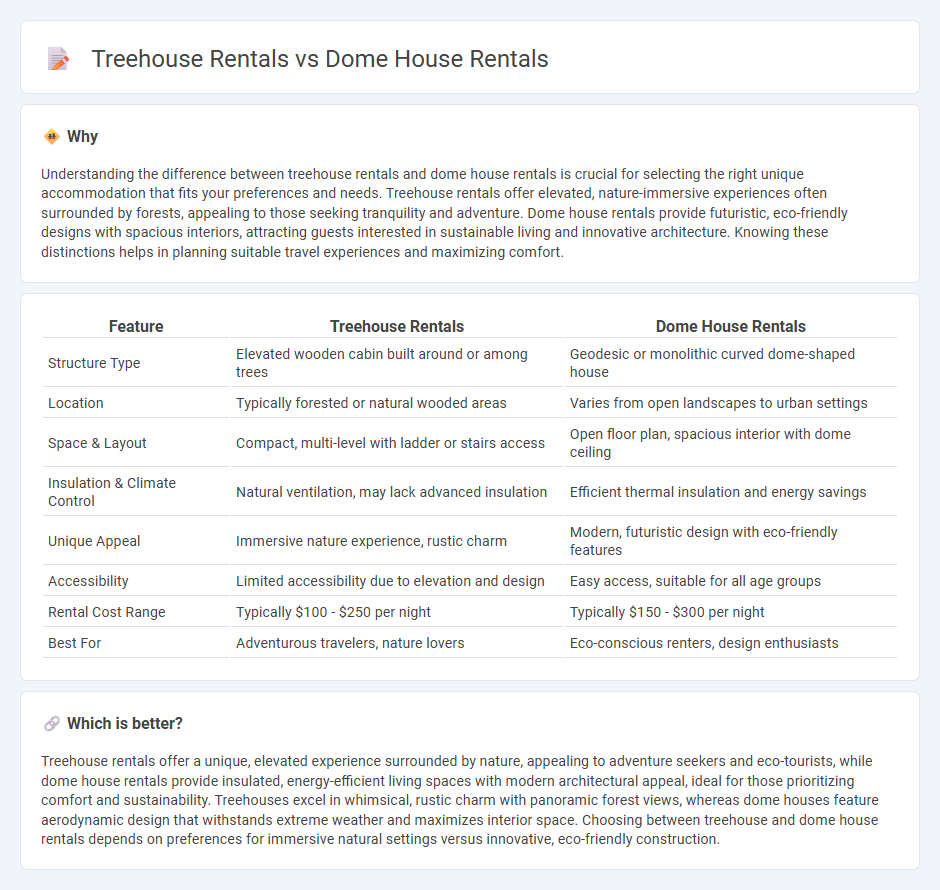 Treehouse Rentals vs Dome House Rentals

Why

Understanding the difference between treehouse rentals and dome house rentals is crucial for selecting the right unique accommodation that fits your preferences and needs. Treehouse rentals offer elevated, nature-immersive experiences often surrounded by forests, appealing to those seeking tranquility and adventure. Dome house rentals provide futuristic, eco-friendly designs with spacious interiors, attracting guests interested in sustainable living and innovative architecture. Knowing these distinctions helps in planning suitable travel experiences and maximizing comfort.

| Feature | Treehouse Rentals | Dome House Rentals |
|---|---|---|
| Structure Type | Elevated wooden cabin built around or among trees | Geodesic or monolithic curved dome-shaped house |
| Location | Typically forested or natural wooded areas | Varies from open landscapes to urban settings |
| Space & Layout | Compact, multi-level with ladder or stairs access | Open floor plan, spacious interior with dome ceiling |
| Insulation & Climate Control | Natural ventilation, may lack advanced insulation | Efficient thermal insulation and energy savings |
| Unique Appeal | Immersive nature experience, rustic charm | Modern, futuristic design with eco-friendly features |
| Accessibility | Limited accessibility due to elevation and design | Easy access, suitable for all age groups |
| Rental Cost Range | Typically \$100 - \$250 per night | Typically \$150 - \$300 per night |
| Best For | Adventurous travelers, nature lovers | Eco-conscious renters, design enthusiasts |

Which is better?

Treehouse rentals offer a unique, elevated experience surrounded by nature, appealing to adventure seekers and eco-tourists, while dome house rentals provide insulated, energy-efficient living spaces with modern architectural appeal, ideal for those prioritizing comfort and sustainability. Treehouses excel in whimsical, rustic charm with panoramic forest views, whereas dome houses feature aerodynamic design that withstands extreme weather and maximizes interior space. Choosing between treehouse and dome house rentals depends on preferences for immersive natural settings versus innovative, eco-friendly construction.