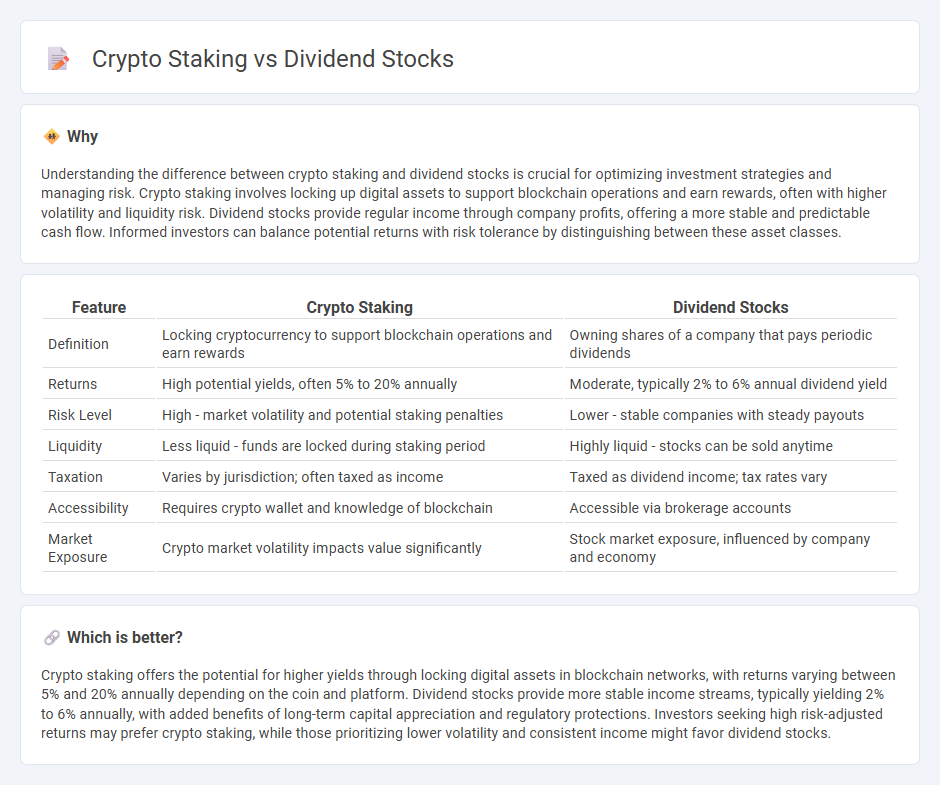 Crypto Staking vs Dividend Stocks

Why

Understanding the difference between crypto staking and dividend stocks is crucial for optimizing investment strategies and managing risk. Crypto staking involves locking up digital assets to support blockchain operations and earn rewards, often with higher volatility and liquidity risk. Dividend stocks provide regular income through company profits, offering a more stable and predictable cash flow. Informed investors can balance potential returns with risk tolerance by distinguishing between these asset classes.

| Feature | Crypto Staking | Dividend Stocks |
|---|---|---|
| Definition | Locking cryptocurrency to support blockchain operations and earn rewards | Owning shares of a company that pays periodic dividends |
| Returns | High potential yields, often 5% to 20% annually | Moderate, typically 2% to 6% annual dividend yield |
| Risk Level | High - market volatility and potential staking penalties | Lower - stable companies with steady payouts |
| Liquidity | Less liquid - funds are locked during staking period | Highly liquid - stocks can be sold anytime |
| Taxation | Varies by jurisdiction; often taxed as income | Taxed as dividend income; tax rates vary |
| Accessibility | Requires crypto wallet and knowledge of blockchain | Accessible via brokerage accounts |
| Market Exposure | Crypto market volatility impacts value significantly | Stock market exposure, influenced by company and economy |

Which is better?

Crypto staking offers the potential for higher yields through locking digital assets in blockchain networks, with returns varying between 5% and 20% annually depending on the coin and platform. Dividend stocks provide more stable income streams, typically yielding 2% to 6% annually, with added benefits of long-term capital appreciation and regulatory protections. Investors seeking high risk-adjusted returns may prefer crypto staking, while those prioritizing lower volatility and consistent income might favor dividend stocks.