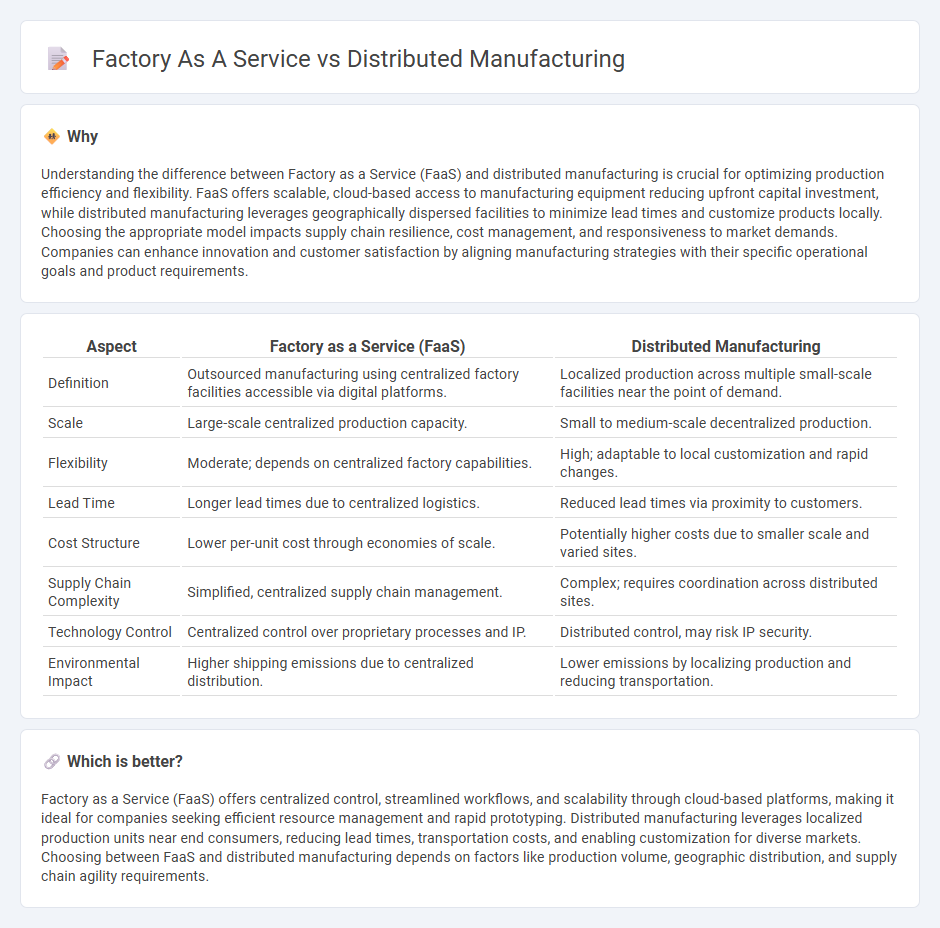 Factory As A Service vs Distributed Manufacturing

Why

Understanding the difference between Factory as a Service (FaaS) and distributed manufacturing is crucial for optimizing production efficiency and flexibility. FaaS offers scalable, cloud-based access to manufacturing equipment reducing upfront capital investment, while distributed manufacturing leverages geographically dispersed facilities to minimize lead times and customize products locally. Choosing the appropriate model impacts supply chain resilience, cost management, and responsiveness to market demands. Companies can enhance innovation and customer satisfaction by aligning manufacturing strategies with their specific operational goals and product requirements.

| Aspect | Factory as a Service (FaaS) | Distributed Manufacturing |
|---|---|---|
| Definition | Outsourced manufacturing using centralized factory facilities accessible via digital platforms. | Localized production across multiple small-scale facilities near the point of demand. |
| Scale | Large-scale centralized production capacity. | Small to medium-scale decentralized production. |
| Flexibility | Moderate; depends on centralized factory capabilities. | High; adaptable to local customization and rapid changes. |
| Lead Time | Longer lead times due to centralized logistics. | Reduced lead times via proximity to customers. |
| Cost Structure | Lower per-unit cost through economies of scale. | Potentially higher costs due to smaller scale and varied sites. |
| Supply Chain Complexity | Simplified, centralized supply chain management. | Complex; requires coordination across distributed sites. |
| Technology Control | Centralized control over proprietary processes and IP. | Distributed control, may risk IP security. |
| Environmental Impact | Higher shipping emissions due to centralized distribution. | Lower emissions by localizing production and reducing transportation. |

Which is better?

Factory as a Service (FaaS) offers centralized control, streamlined workflows, and scalability through cloud-based platforms, making it ideal for companies seeking efficient resource management and rapid prototyping. Distributed manufacturing leverages localized production units near end consumers, reducing lead times, transportation costs, and enabling customization for diverse markets. Choosing between FaaS and distributed manufacturing depends on factors like production volume, geographic distribution, and supply chain agility requirements.