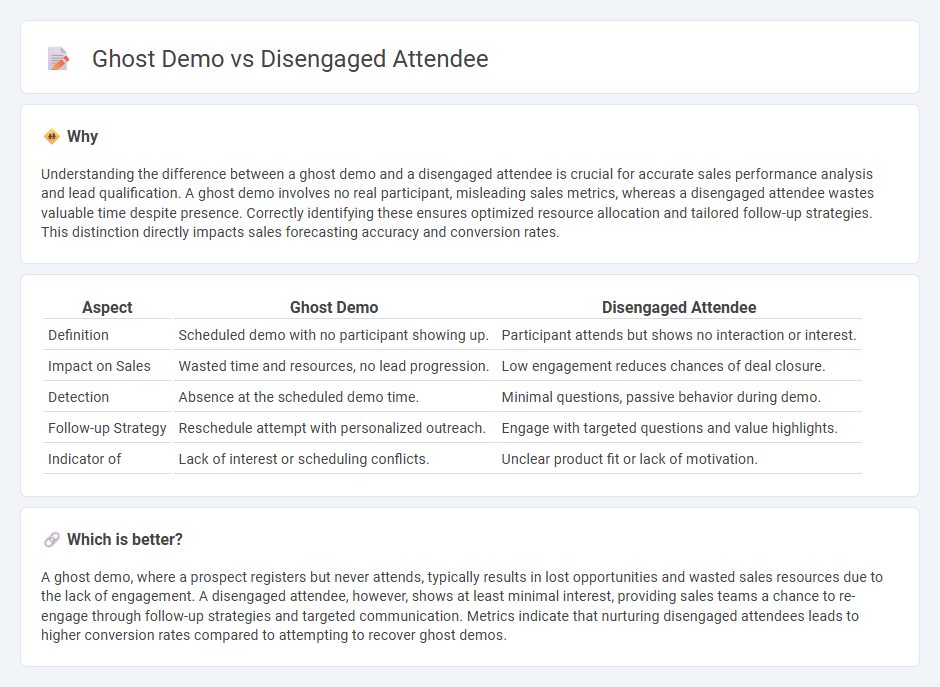 Ghost Demo vs Disengaged Attendee

Why

Understanding the difference between a ghost demo and a disengaged attendee is crucial for accurate sales performance analysis and lead qualification. A ghost demo involves no real participant, misleading sales metrics, whereas a disengaged attendee wastes valuable time despite presence. Correctly identifying these ensures optimized resource allocation and tailored follow-up strategies. This distinction directly impacts sales forecasting accuracy and conversion rates.

| Aspect | Ghost Demo | Disengaged Attendee |
|---|---|---|
| Definition | Scheduled demo with no participant showing up. | Participant attends but shows no interaction or interest. |
| Impact on Sales | Wasted time and resources, no lead progression. | Low engagement reduces chances of deal closure. |
| Detection | Absence at the scheduled demo time. | Minimal questions, passive behavior during demo. |
| Follow-up Strategy | Reschedule attempt with personalized outreach. | Engage with targeted questions and value highlights. |
| Indicator of | Lack of interest or scheduling conflicts. | Unclear product fit or lack of motivation. |

Which is better?

A ghost demo, where a prospect registers but never attends, typically results in lost opportunities and wasted sales resources due to the lack of engagement. A disengaged attendee, however, shows at least minimal interest, providing sales teams a chance to re-engage through follow-up strategies and targeted communication. Metrics indicate that nurturing disengaged attendees leads to higher conversion rates compared to attempting to recover ghost demos.