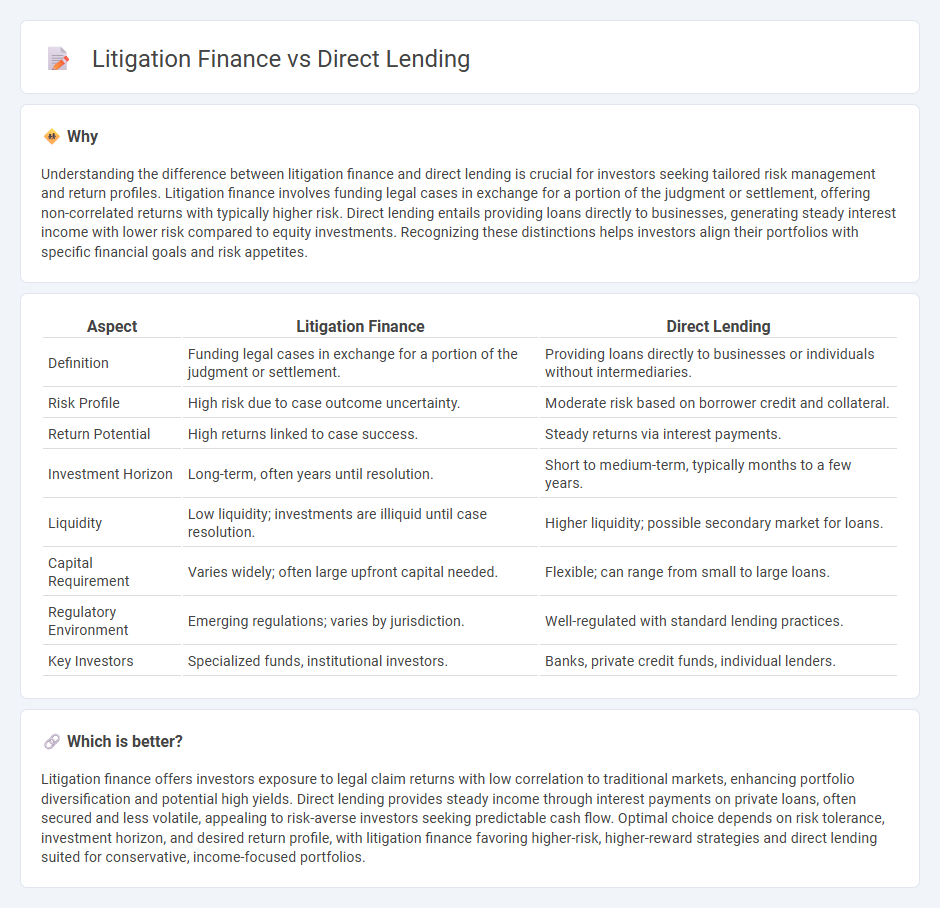 Litigation Finance vs Direct Lending

Why

Understanding the difference between litigation finance and direct lending is crucial for investors seeking tailored risk management and return profiles. Litigation finance involves funding legal cases in exchange for a portion of the judgment or settlement, offering non-correlated returns with typically higher risk. Direct lending entails providing loans directly to businesses, generating steady interest income with lower risk compared to equity investments. Recognizing these distinctions helps investors align their portfolios with specific financial goals and risk appetites.

| Aspect | Litigation Finance | Direct Lending |
|---|---|---|
| Definition | Funding legal cases in exchange for a portion of the judgment or settlement. | Providing loans directly to businesses or individuals without intermediaries. |
| Risk Profile | High risk due to case outcome uncertainty. | Moderate risk based on borrower credit and collateral. |
| Return Potential | High returns linked to case success. | Steady returns via interest payments. |
| Investment Horizon | Long-term, often years until resolution. | Short to medium-term, typically months to a few years. |
| Liquidity | Low liquidity; investments are illiquid until case resolution. | Higher liquidity; possible secondary market for loans. |
| Capital Requirement | Varies widely; often large upfront capital needed. | Flexible; can range from small to large loans. |
| Regulatory Environment | Emerging regulations; varies by jurisdiction. | Well-regulated with standard lending practices. |
| Key Investors | Specialized funds, institutional investors. | Banks, private credit funds, individual lenders. |

Which is better?

Litigation finance offers investors exposure to legal claim returns with low correlation to traditional markets, enhancing portfolio diversification and potential high yields. Direct lending provides steady income through interest payments on private loans, often secured and less volatile, appealing to risk-averse investors seeking predictable cash flow. Optimal choice depends on risk tolerance, investment horizon, and desired return profile, with litigation finance favoring higher-risk, higher-reward strategies and direct lending suited for conservative, income-focused portfolios.