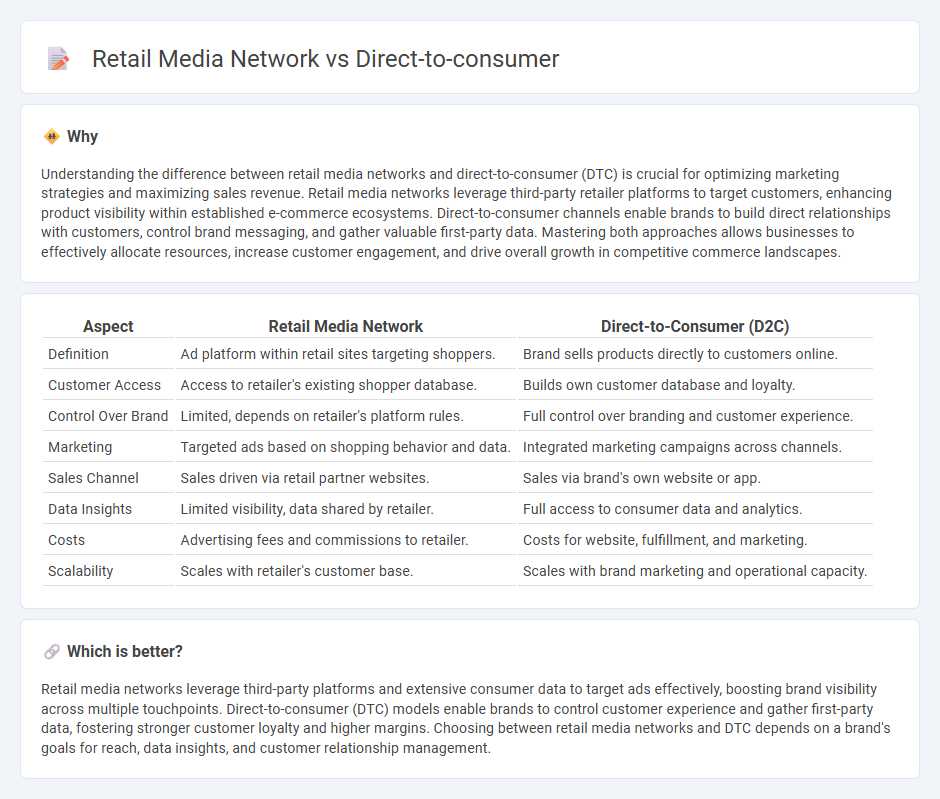 Retail Media Network vs Direct-to-consumer

Why

Understanding the difference between retail media networks and direct-to-consumer (DTC) is crucial for optimizing marketing strategies and maximizing sales revenue. Retail media networks leverage third-party retailer platforms to target customers, enhancing product visibility within established e-commerce ecosystems. Direct-to-consumer channels enable brands to build direct relationships with customers, control brand messaging, and gather valuable first-party data. Mastering both approaches allows businesses to effectively allocate resources, increase customer engagement, and drive overall growth in competitive commerce landscapes.

| Aspect | Retail Media Network | Direct-to-Consumer (D2C) |
|---|---|---|
| Definition | Ad platform within retail sites targeting shoppers. | Brand sells products directly to customers online. |
| Customer Access | Access to retailer's existing shopper database. | Builds own customer database and loyalty. |
| Control Over Brand | Limited, depends on retailer's platform rules. | Full control over branding and customer experience. |
| Marketing | Targeted ads based on shopping behavior and data. | Integrated marketing campaigns across channels. |
| Sales Channel | Sales driven via retail partner websites. | Sales via brand's own website or app. |
| Data Insights | Limited visibility, data shared by retailer. | Full access to consumer data and analytics. |
| Costs | Advertising fees and commissions to retailer. | Costs for website, fulfillment, and marketing. |
| Scalability | Scales with retailer's customer base. | Scales with brand marketing and operational capacity. |

Which is better?

Retail media networks leverage third-party platforms and extensive consumer data to target ads effectively, boosting brand visibility across multiple touchpoints. Direct-to-consumer (DTC) models enable brands to control customer experience and gather first-party data, fostering stronger customer loyalty and higher margins. Choosing between retail media networks and DTC depends on a brand's goals for reach, data insights, and customer relationship management.