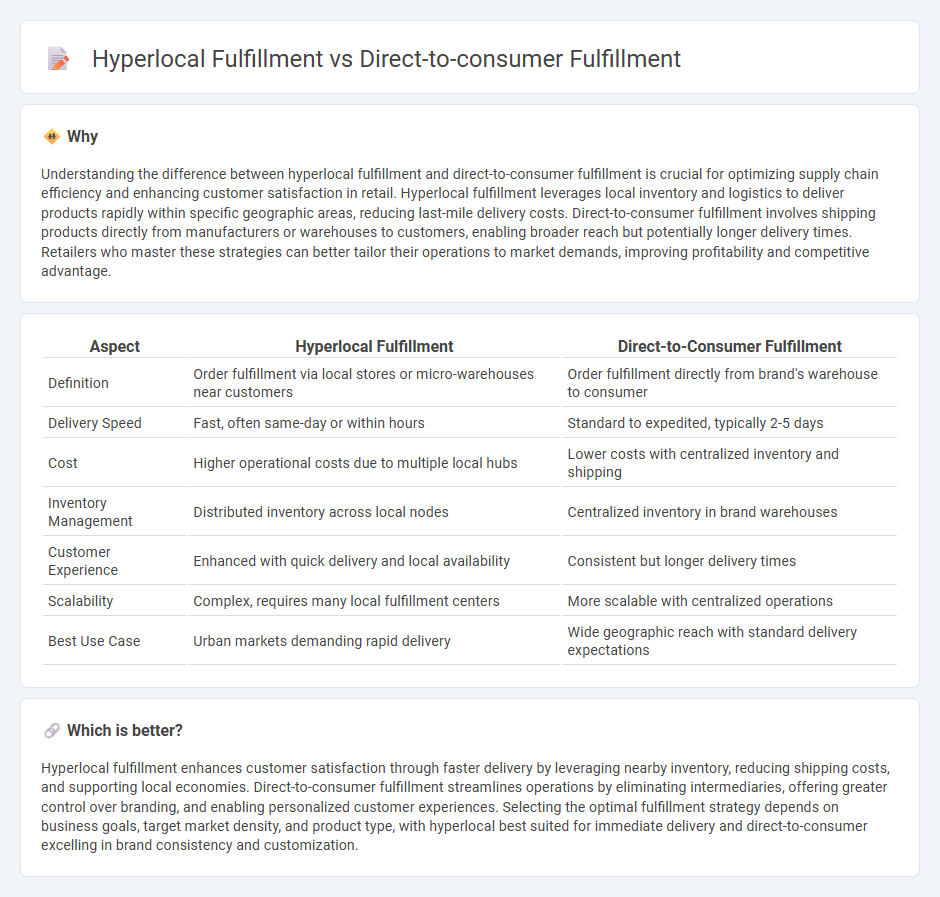 Hyperlocal Fulfillment vs Direct-to-consumer Fulfillment

Why

Understanding the difference between hyperlocal fulfillment and direct-to-consumer fulfillment is crucial for optimizing supply chain efficiency and enhancing customer satisfaction in retail. Hyperlocal fulfillment leverages local inventory and logistics to deliver products rapidly within specific geographic areas, reducing last-mile delivery costs. Direct-to-consumer fulfillment involves shipping products directly from manufacturers or warehouses to customers, enabling broader reach but potentially longer delivery times. Retailers who master these strategies can better tailor their operations to market demands, improving profitability and competitive advantage.

| Aspect | Hyperlocal Fulfillment | Direct-to-Consumer Fulfillment |
|---|---|---|
| Definition | Order fulfillment via local stores or micro-warehouses near customers | Order fulfillment directly from brand's warehouse to consumer |
| Delivery Speed | Fast, often same-day or within hours | Standard to expedited, typically 2-5 days |
| Cost | Higher operational costs due to multiple local hubs | Lower costs with centralized inventory and shipping |
| Inventory Management | Distributed inventory across local nodes | Centralized inventory in brand warehouses |
| Customer Experience | Enhanced with quick delivery and local availability | Consistent but longer delivery times |
| Scalability | Complex, requires many local fulfillment centers | More scalable with centralized operations |
| Best Use Case | Urban markets demanding rapid delivery | Wide geographic reach with standard delivery expectations |

Which is better?

Hyperlocal fulfillment enhances customer satisfaction through faster delivery by leveraging nearby inventory, reducing shipping costs, and supporting local economies. Direct-to-consumer fulfillment streamlines operations by eliminating intermediaries, offering greater control over branding, and enabling personalized customer experiences. Selecting the optimal fulfillment strategy depends on business goals, target market density, and product type, with hyperlocal best suited for immediate delivery and direct-to-consumer excelling in brand consistency and customization.