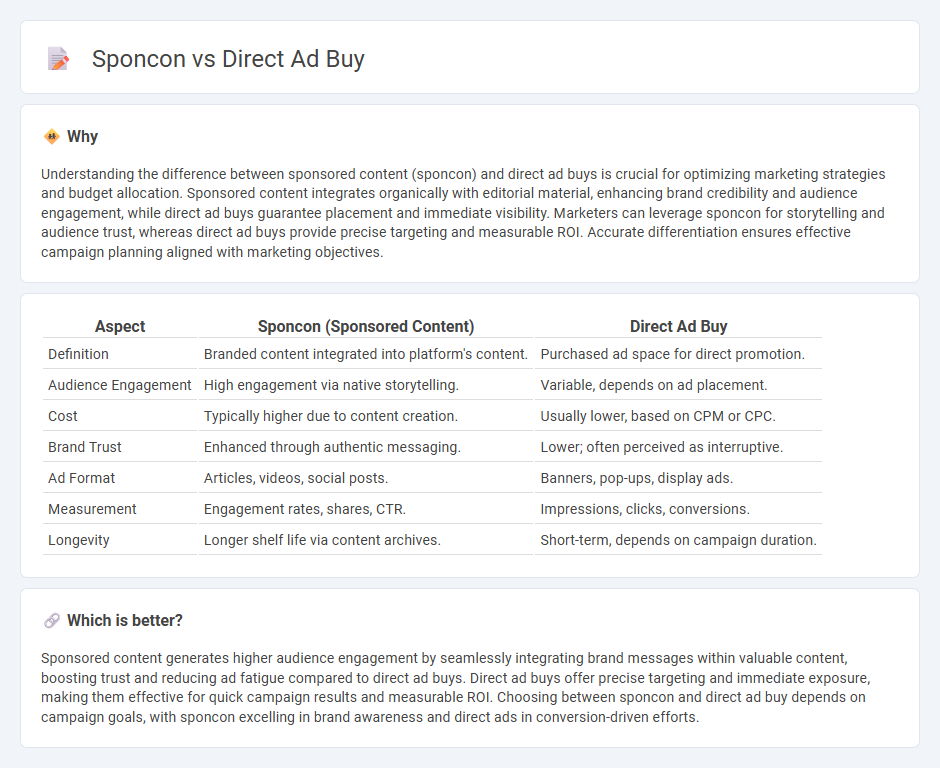 Sponcon vs Direct Ad Buy

Why

Understanding the difference between sponsored content (sponcon) and direct ad buys is crucial for optimizing marketing strategies and budget allocation. Sponsored content integrates organically with editorial material, enhancing brand credibility and audience engagement, while direct ad buys guarantee placement and immediate visibility. Marketers can leverage sponcon for storytelling and audience trust, whereas direct ad buys provide precise targeting and measurable ROI. Accurate differentiation ensures effective campaign planning aligned with marketing objectives.

| Aspect | Sponcon (Sponsored Content) | Direct Ad Buy |
|---|---|---|
| Definition | Branded content integrated into platform's content. | Purchased ad space for direct promotion. |
| Audience Engagement | High engagement via native storytelling. | Variable, depends on ad placement. |
| Cost | Typically higher due to content creation. | Usually lower, based on CPM or CPC. |
| Brand Trust | Enhanced through authentic messaging. | Lower; often perceived as interruptive. |
| Ad Format | Articles, videos, social posts. | Banners, pop-ups, display ads. |
| Measurement | Engagement rates, shares, CTR. | Impressions, clicks, conversions. |
| Longevity | Longer shelf life via content archives. | Short-term, depends on campaign duration. |

Which is better?

Sponsored content generates higher audience engagement by seamlessly integrating brand messages within valuable content, boosting trust and reducing ad fatigue compared to direct ad buys. Direct ad buys offer precise targeting and immediate exposure, making them effective for quick campaign results and measurable ROI. Choosing between sponcon and direct ad buy depends on campaign goals, with sponcon excelling in brand awareness and direct ads in conversion-driven efforts.