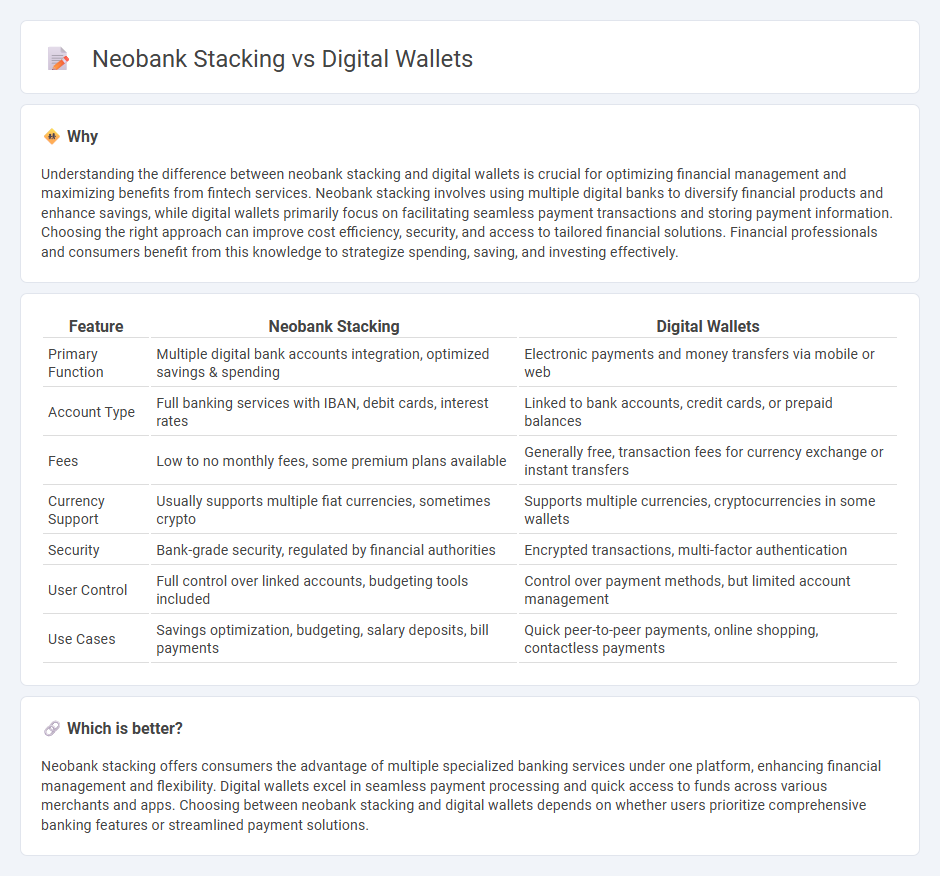 Neobank Stacking vs Digital Wallets

Why

Understanding the difference between neobank stacking and digital wallets is crucial for optimizing financial management and maximizing benefits from fintech services. Neobank stacking involves using multiple digital banks to diversify financial products and enhance savings, while digital wallets primarily focus on facilitating seamless payment transactions and storing payment information. Choosing the right approach can improve cost efficiency, security, and access to tailored financial solutions. Financial professionals and consumers benefit from this knowledge to strategize spending, saving, and investing effectively.

| Feature | Neobank Stacking | Digital Wallets |
|---|---|---|
| Primary Function | Multiple digital bank accounts integration, optimized savings & spending | Electronic payments and money transfers via mobile or web |
| Account Type | Full banking services with IBAN, debit cards, interest rates | Linked to bank accounts, credit cards, or prepaid balances |
| Fees | Low to no monthly fees, some premium plans available | Generally free, transaction fees for currency exchange or instant transfers |
| Currency Support | Usually supports multiple fiat currencies, sometimes crypto | Supports multiple currencies, cryptocurrencies in some wallets |
| Security | Bank-grade security, regulated by financial authorities | Encrypted transactions, multi-factor authentication |
| User Control | Full control over linked accounts, budgeting tools included | Control over payment methods, but limited account management |
| Use Cases | Savings optimization, budgeting, salary deposits, bill payments | Quick peer-to-peer payments, online shopping, contactless payments |

Which is better?

Neobank stacking offers consumers the advantage of multiple specialized banking services under one platform, enhancing financial management and flexibility. Digital wallets excel in seamless payment processing and quick access to funds across various merchants and apps. Choosing between neobank stacking and digital wallets depends on whether users prioritize comprehensive banking features or streamlined payment solutions.