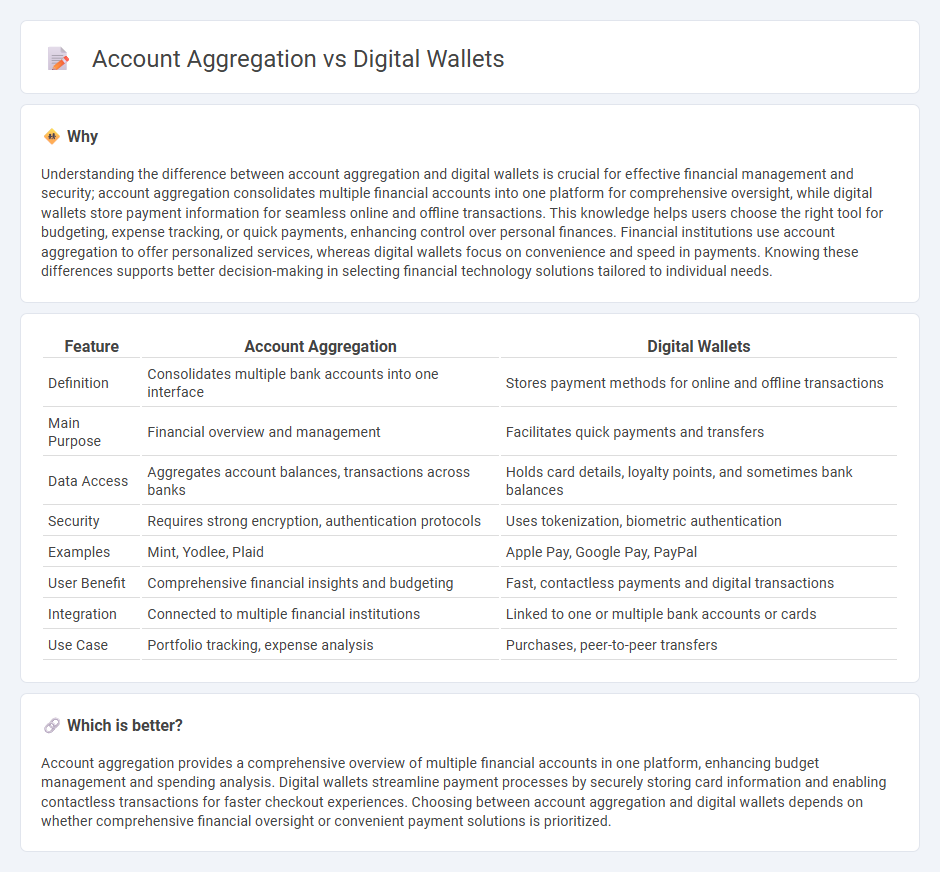 Account Aggregation vs Digital Wallets

Why

Understanding the difference between account aggregation and digital wallets is crucial for effective financial management and security; account aggregation consolidates multiple financial accounts into one platform for comprehensive oversight, while digital wallets store payment information for seamless online and offline transactions. This knowledge helps users choose the right tool for budgeting, expense tracking, or quick payments, enhancing control over personal finances. Financial institutions use account aggregation to offer personalized services, whereas digital wallets focus on convenience and speed in payments. Knowing these differences supports better decision-making in selecting financial technology solutions tailored to individual needs.

| Feature | Account Aggregation | Digital Wallets |
|---|---|---|
| Definition | Consolidates multiple bank accounts into one interface | Stores payment methods for online and offline transactions |
| Main Purpose | Financial overview and management | Facilitates quick payments and transfers |
| Data Access | Aggregates account balances, transactions across banks | Holds card details, loyalty points, and sometimes bank balances |
| Security | Requires strong encryption, authentication protocols | Uses tokenization, biometric authentication |
| Examples | Mint, Yodlee, Plaid | Apple Pay, Google Pay, PayPal |
| User Benefit | Comprehensive financial insights and budgeting | Fast, contactless payments and digital transactions |
| Integration | Connected to multiple financial institutions | Linked to one or multiple bank accounts or cards |
| Use Case | Portfolio tracking, expense analysis | Purchases, peer-to-peer transfers |

Which is better?

Account aggregation provides a comprehensive overview of multiple financial accounts in one platform, enhancing budget management and spending analysis. Digital wallets streamline payment processes by securely storing card information and enabling contactless transactions for faster checkout experiences. Choosing between account aggregation and digital wallets depends on whether comprehensive financial oversight or convenient payment solutions is prioritized.