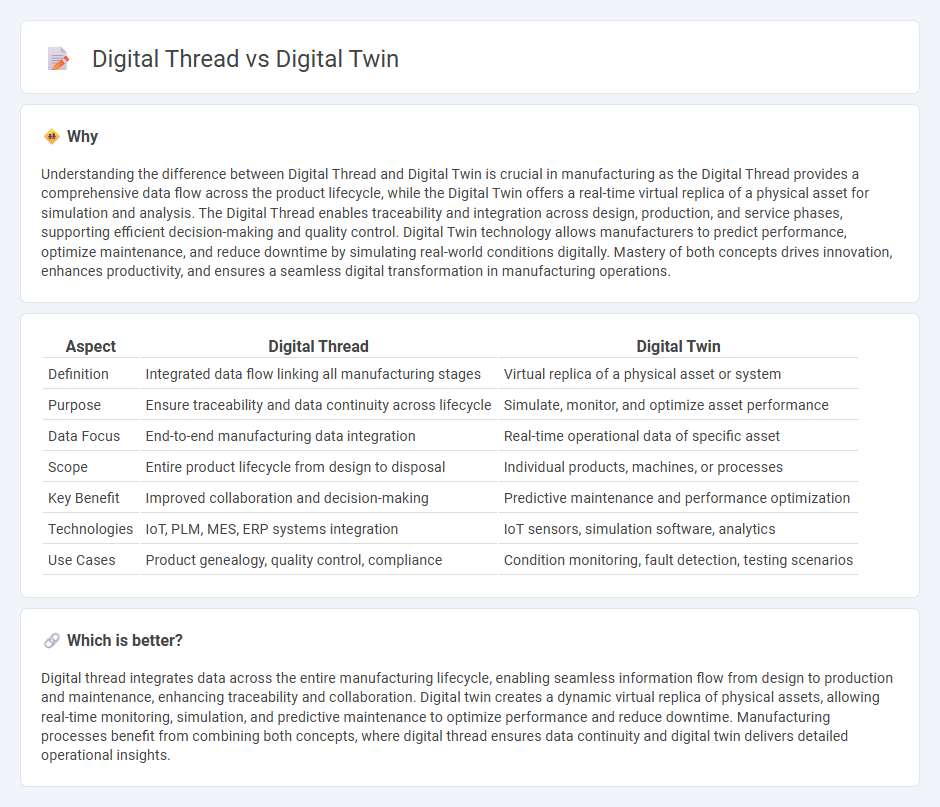 Digital Thread vs Digital Twin

Why

Understanding the difference between Digital Thread and Digital Twin is crucial in manufacturing as the Digital Thread provides a comprehensive data flow across the product lifecycle, while the Digital Twin offers a real-time virtual replica of a physical asset for simulation and analysis. The Digital Thread enables traceability and integration across design, production, and service phases, supporting efficient decision-making and quality control. Digital Twin technology allows manufacturers to predict performance, optimize maintenance, and reduce downtime by simulating real-world conditions digitally. Mastery of both concepts drives innovation, enhances productivity, and ensures a seamless digital transformation in manufacturing operations.

| Aspect | Digital Thread | Digital Twin |
|---|---|---|
| Definition | Integrated data flow linking all manufacturing stages | Virtual replica of a physical asset or system |
| Purpose | Ensure traceability and data continuity across lifecycle | Simulate, monitor, and optimize asset performance |
| Data Focus | End-to-end manufacturing data integration | Real-time operational data of specific asset |
| Scope | Entire product lifecycle from design to disposal | Individual products, machines, or processes |
| Key Benefit | Improved collaboration and decision-making | Predictive maintenance and performance optimization |
| Technologies | IoT, PLM, MES, ERP systems integration | IoT sensors, simulation software, analytics |
| Use Cases | Product genealogy, quality control, compliance | Condition monitoring, fault detection, testing scenarios |

Which is better?

Digital thread integrates data across the entire manufacturing lifecycle, enabling seamless information flow from design to production and maintenance, enhancing traceability and collaboration. Digital twin creates a dynamic virtual replica of physical assets, allowing real-time monitoring, simulation, and predictive maintenance to optimize performance and reduce downtime. Manufacturing processes benefit from combining both concepts, where digital thread ensures data continuity and digital twin delivers detailed operational insights.