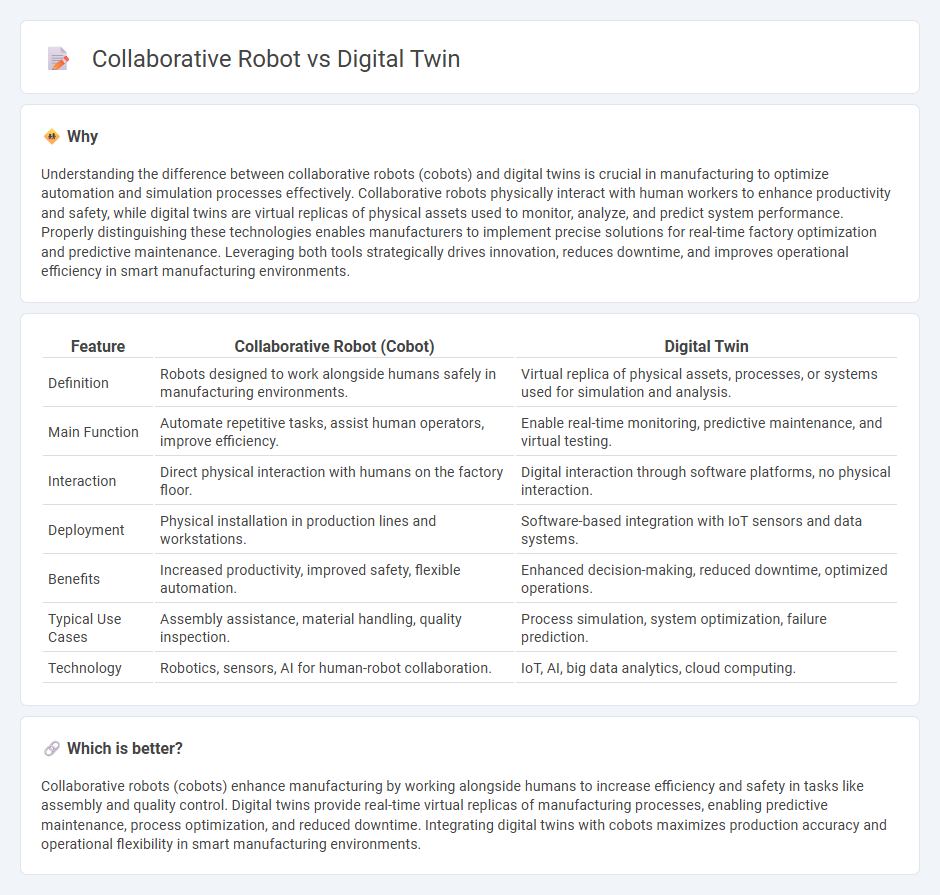 Collaborative Robot vs Digital Twin

Why

Understanding the difference between collaborative robots (cobots) and digital twins is crucial in manufacturing to optimize automation and simulation processes effectively. Collaborative robots physically interact with human workers to enhance productivity and safety, while digital twins are virtual replicas of physical assets used to monitor, analyze, and predict system performance. Properly distinguishing these technologies enables manufacturers to implement precise solutions for real-time factory optimization and predictive maintenance. Leveraging both tools strategically drives innovation, reduces downtime, and improves operational efficiency in smart manufacturing environments.

| Feature | Collaborative Robot (Cobot) | Digital Twin |
|---|---|---|
| Definition | Robots designed to work alongside humans safely in manufacturing environments. | Virtual replica of physical assets, processes, or systems used for simulation and analysis. |
| Main Function | Automate repetitive tasks, assist human operators, improve efficiency. | Enable real-time monitoring, predictive maintenance, and virtual testing. |
| Interaction | Direct physical interaction with humans on the factory floor. | Digital interaction through software platforms, no physical interaction. |
| Deployment | Physical installation in production lines and workstations. | Software-based integration with IoT sensors and data systems. |
| Benefits | Increased productivity, improved safety, flexible automation. | Enhanced decision-making, reduced downtime, optimized operations. |
| Typical Use Cases | Assembly assistance, material handling, quality inspection. | Process simulation, system optimization, failure prediction. |
| Technology | Robotics, sensors, AI for human-robot collaboration. | IoT, AI, big data analytics, cloud computing. |

Which is better?

Collaborative robots (cobots) enhance manufacturing by working alongside humans to increase efficiency and safety in tasks like assembly and quality control. Digital twins provide real-time virtual replicas of manufacturing processes, enabling predictive maintenance, process optimization, and reduced downtime. Integrating digital twins with cobots maximizes production accuracy and operational flexibility in smart manufacturing environments.