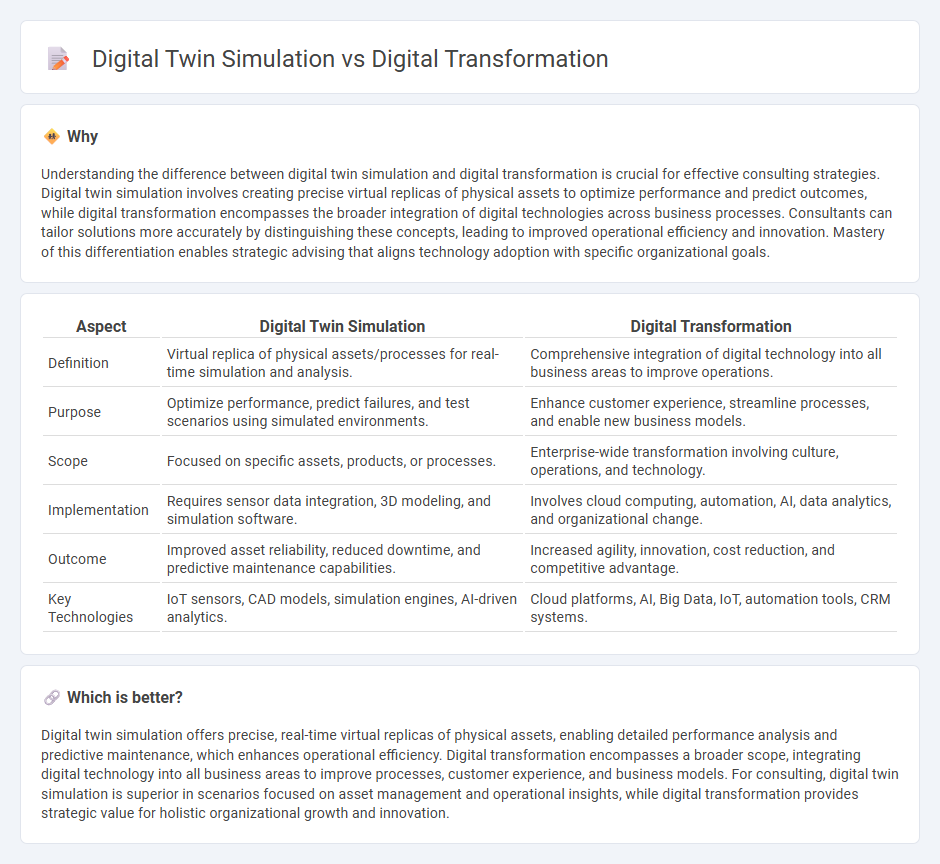 Digital Twin Simulation vs Digital Transformation

Why

Understanding the difference between digital twin simulation and digital transformation is crucial for effective consulting strategies. Digital twin simulation involves creating precise virtual replicas of physical assets to optimize performance and predict outcomes, while digital transformation encompasses the broader integration of digital technologies across business processes. Consultants can tailor solutions more accurately by distinguishing these concepts, leading to improved operational efficiency and innovation. Mastery of this differentiation enables strategic advising that aligns technology adoption with specific organizational goals.

| Aspect | Digital Twin Simulation | Digital Transformation |
|---|---|---|
| Definition | Virtual replica of physical assets/processes for real-time simulation and analysis. | Comprehensive integration of digital technology into all business areas to improve operations. |
| Purpose | Optimize performance, predict failures, and test scenarios using simulated environments. | Enhance customer experience, streamline processes, and enable new business models. |
| Scope | Focused on specific assets, products, or processes. | Enterprise-wide transformation involving culture, operations, and technology. |
| Implementation | Requires sensor data integration, 3D modeling, and simulation software. | Involves cloud computing, automation, AI, data analytics, and organizational change. |
| Outcome | Improved asset reliability, reduced downtime, and predictive maintenance capabilities. | Increased agility, innovation, cost reduction, and competitive advantage. |
| Key Technologies | IoT sensors, CAD models, simulation engines, AI-driven analytics. | Cloud platforms, AI, Big Data, IoT, automation tools, CRM systems. |

Which is better?

Digital twin simulation offers precise, real-time virtual replicas of physical assets, enabling detailed performance analysis and predictive maintenance, which enhances operational efficiency. Digital transformation encompasses a broader scope, integrating digital technology into all business areas to improve processes, customer experience, and business models. For consulting, digital twin simulation is superior in scenarios focused on asset management and operational insights, while digital transformation provides strategic value for holistic organizational growth and innovation.