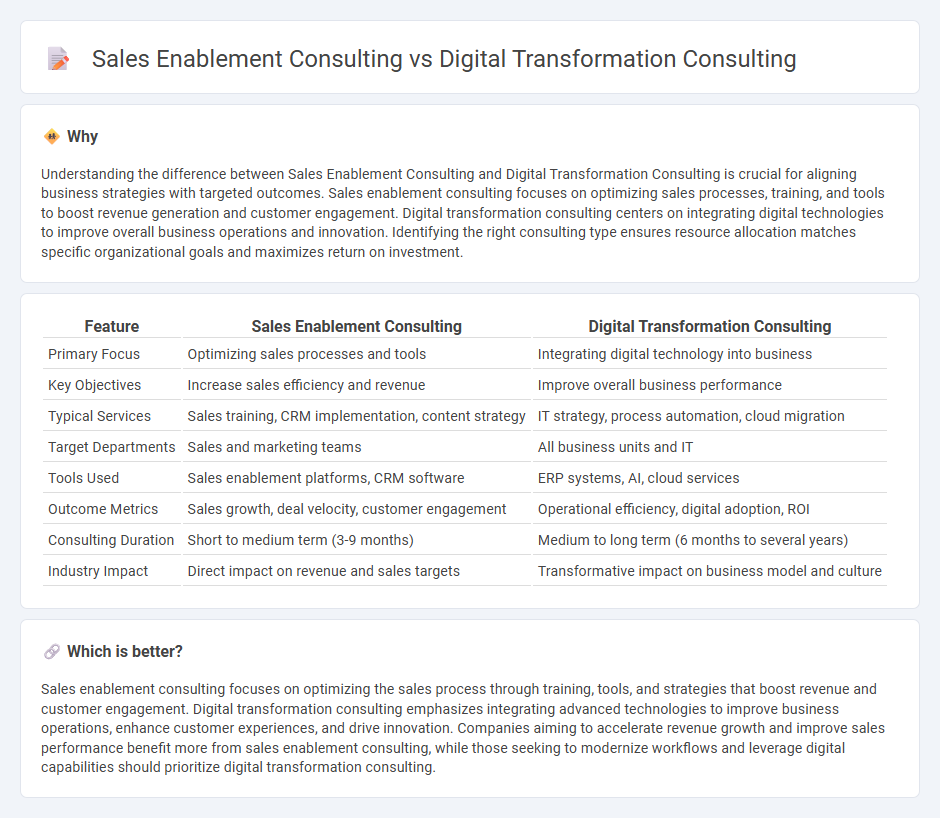 Sales Enablement Consulting vs Digital Transformation Consulting

Why

Understanding the difference between Sales Enablement Consulting and Digital Transformation Consulting is crucial for aligning business strategies with targeted outcomes. Sales enablement consulting focuses on optimizing sales processes, training, and tools to boost revenue generation and customer engagement. Digital transformation consulting centers on integrating digital technologies to improve overall business operations and innovation. Identifying the right consulting type ensures resource allocation matches specific organizational goals and maximizes return on investment.

| Feature | Sales Enablement Consulting | Digital Transformation Consulting |
|---|---|---|
| Primary Focus | Optimizing sales processes and tools | Integrating digital technology into business |
| Key Objectives | Increase sales efficiency and revenue | Improve overall business performance |
| Typical Services | Sales training, CRM implementation, content strategy | IT strategy, process automation, cloud migration |
| Target Departments | Sales and marketing teams | All business units and IT |
| Tools Used | Sales enablement platforms, CRM software | ERP systems, AI, cloud services |
| Outcome Metrics | Sales growth, deal velocity, customer engagement | Operational efficiency, digital adoption, ROI |
| Consulting Duration | Short to medium term (3-9 months) | Medium to long term (6 months to several years) |
| Industry Impact | Direct impact on revenue and sales targets | Transformative impact on business model and culture |

Which is better?

Sales enablement consulting focuses on optimizing the sales process through training, tools, and strategies that boost revenue and customer engagement. Digital transformation consulting emphasizes integrating advanced technologies to improve business operations, enhance customer experiences, and drive innovation. Companies aiming to accelerate revenue growth and improve sales performance benefit more from sales enablement consulting, while those seeking to modernize workflows and leverage digital capabilities should prioritize digital transformation consulting.