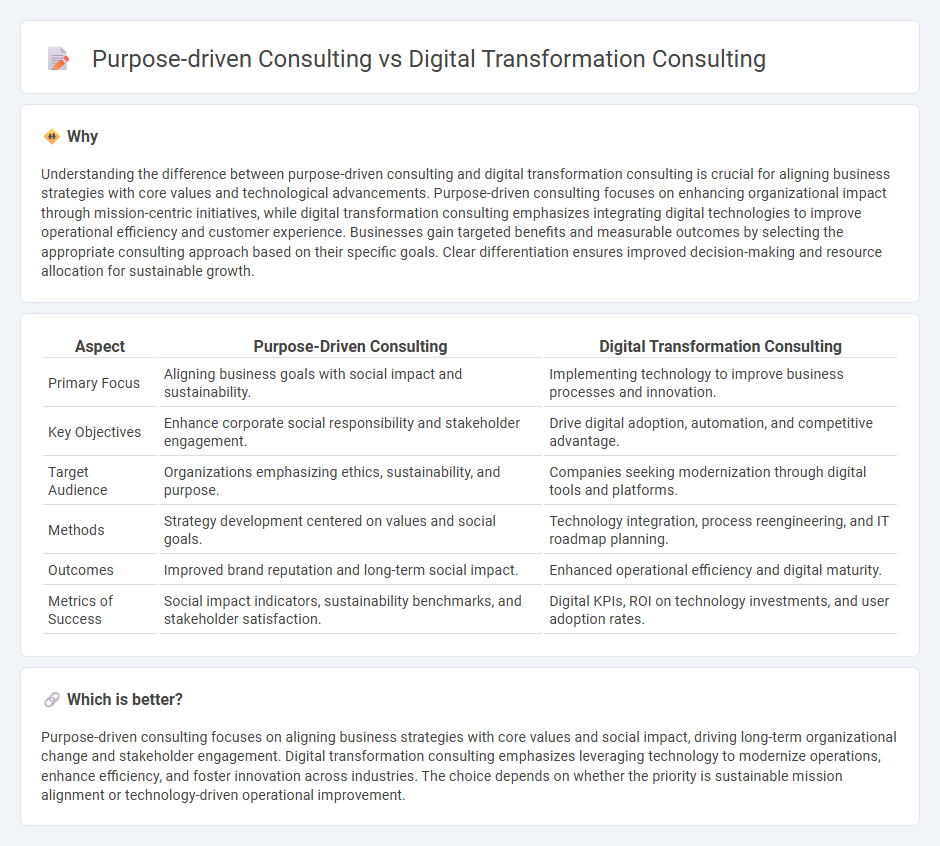 Purpose-driven Consulting vs Digital Transformation Consulting

Why

Understanding the difference between purpose-driven consulting and digital transformation consulting is crucial for aligning business strategies with core values and technological advancements. Purpose-driven consulting focuses on enhancing organizational impact through mission-centric initiatives, while digital transformation consulting emphasizes integrating digital technologies to improve operational efficiency and customer experience. Businesses gain targeted benefits and measurable outcomes by selecting the appropriate consulting approach based on their specific goals. Clear differentiation ensures improved decision-making and resource allocation for sustainable growth.

| Aspect | Purpose-Driven Consulting | Digital Transformation Consulting |
|---|---|---|
| Primary Focus | Aligning business goals with social impact and sustainability. | Implementing technology to improve business processes and innovation. |
| Key Objectives | Enhance corporate social responsibility and stakeholder engagement. | Drive digital adoption, automation, and competitive advantage. |
| Target Audience | Organizations emphasizing ethics, sustainability, and purpose. | Companies seeking modernization through digital tools and platforms. |
| Methods | Strategy development centered on values and social goals. | Technology integration, process reengineering, and IT roadmap planning. |
| Outcomes | Improved brand reputation and long-term social impact. | Enhanced operational efficiency and digital maturity. |
| Metrics of Success | Social impact indicators, sustainability benchmarks, and stakeholder satisfaction. | Digital KPIs, ROI on technology investments, and user adoption rates. |

Which is better?

Purpose-driven consulting focuses on aligning business strategies with core values and social impact, driving long-term organizational change and stakeholder engagement. Digital transformation consulting emphasizes leveraging technology to modernize operations, enhance efficiency, and foster innovation across industries. The choice depends on whether the priority is sustainable mission alignment or technology-driven operational improvement.