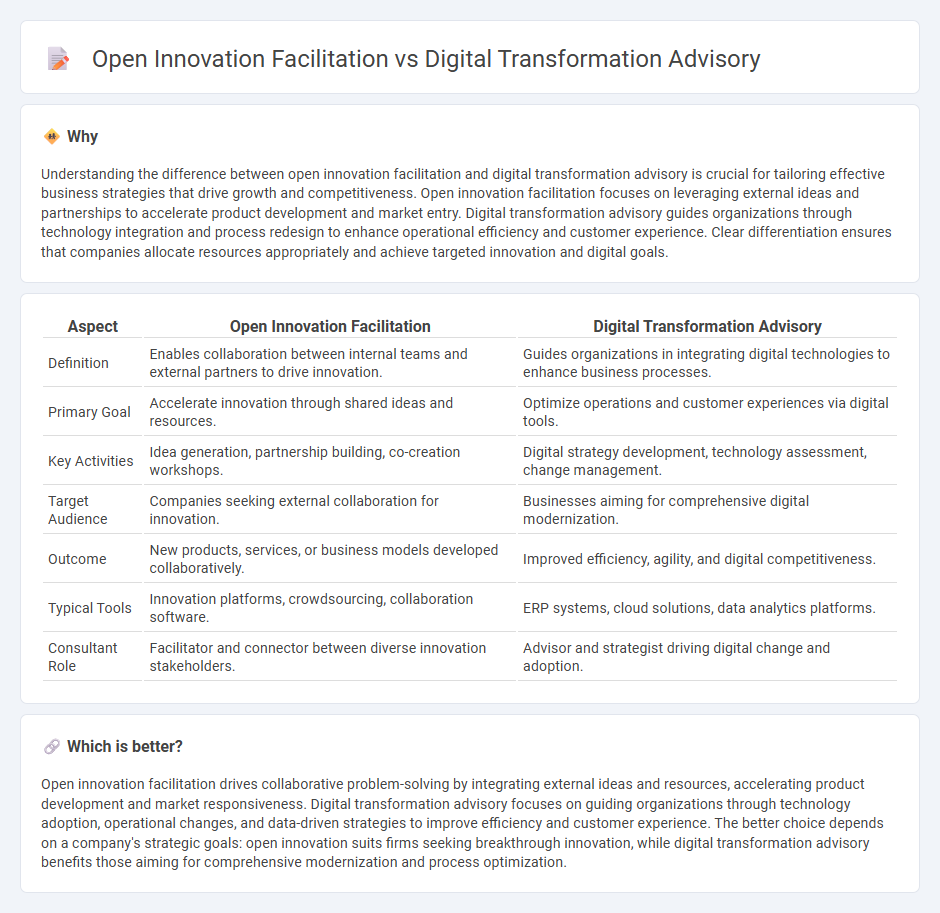 Open Innovation Facilitation vs Digital Transformation Advisory

Why

Understanding the difference between open innovation facilitation and digital transformation advisory is crucial for tailoring effective business strategies that drive growth and competitiveness. Open innovation facilitation focuses on leveraging external ideas and partnerships to accelerate product development and market entry. Digital transformation advisory guides organizations through technology integration and process redesign to enhance operational efficiency and customer experience. Clear differentiation ensures that companies allocate resources appropriately and achieve targeted innovation and digital goals.

| Aspect | Open Innovation Facilitation | Digital Transformation Advisory |
|---|---|---|
| Definition | Enables collaboration between internal teams and external partners to drive innovation. | Guides organizations in integrating digital technologies to enhance business processes. |
| Primary Goal | Accelerate innovation through shared ideas and resources. | Optimize operations and customer experiences via digital tools. |
| Key Activities | Idea generation, partnership building, co-creation workshops. | Digital strategy development, technology assessment, change management. |
| Target Audience | Companies seeking external collaboration for innovation. | Businesses aiming for comprehensive digital modernization. |
| Outcome | New products, services, or business models developed collaboratively. | Improved efficiency, agility, and digital competitiveness. |
| Typical Tools | Innovation platforms, crowdsourcing, collaboration software. | ERP systems, cloud solutions, data analytics platforms. |
| Consultant Role | Facilitator and connector between diverse innovation stakeholders. | Advisor and strategist driving digital change and adoption. |

Which is better?

Open innovation facilitation drives collaborative problem-solving by integrating external ideas and resources, accelerating product development and market responsiveness. Digital transformation advisory focuses on guiding organizations through technology adoption, operational changes, and data-driven strategies to improve efficiency and customer experience. The better choice depends on a company's strategic goals: open innovation suits firms seeking breakthrough innovation, while digital transformation advisory benefits those aiming for comprehensive modernization and process optimization.