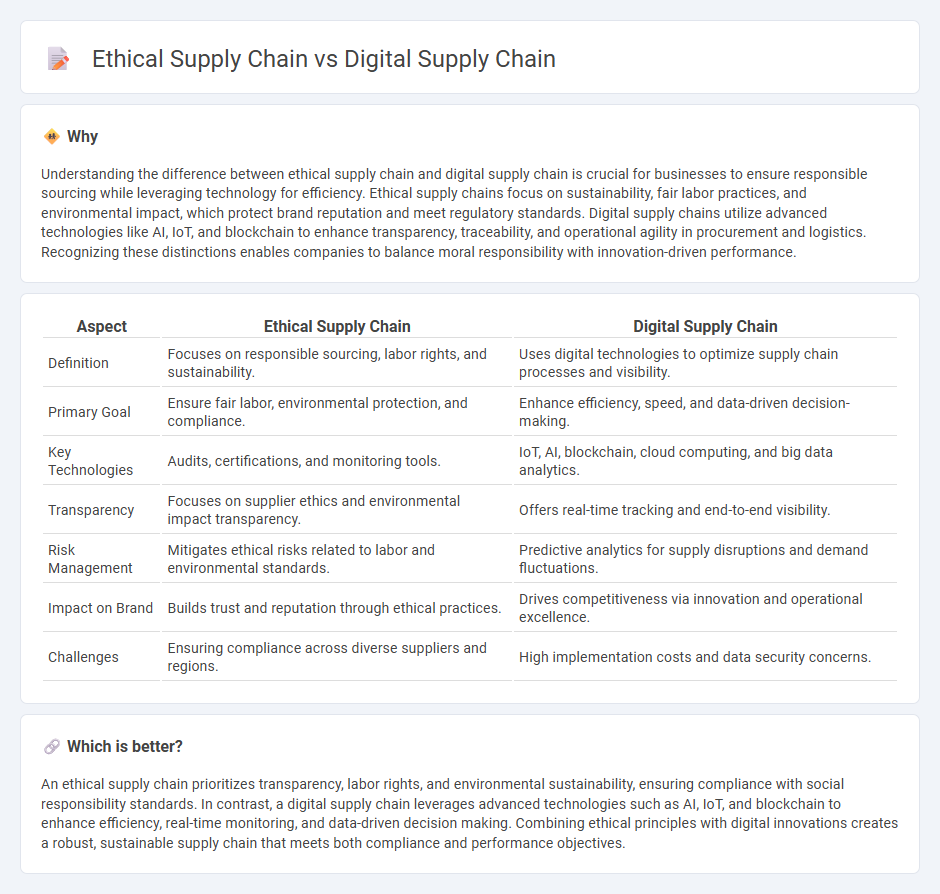 Ethical Supply Chain vs Digital Supply Chain

Why

Understanding the difference between ethical supply chain and digital supply chain is crucial for businesses to ensure responsible sourcing while leveraging technology for efficiency. Ethical supply chains focus on sustainability, fair labor practices, and environmental impact, which protect brand reputation and meet regulatory standards. Digital supply chains utilize advanced technologies like AI, IoT, and blockchain to enhance transparency, traceability, and operational agility in procurement and logistics. Recognizing these distinctions enables companies to balance moral responsibility with innovation-driven performance.

| Aspect | Ethical Supply Chain | Digital Supply Chain |
|---|---|---|
| Definition | Focuses on responsible sourcing, labor rights, and sustainability. | Uses digital technologies to optimize supply chain processes and visibility. |
| Primary Goal | Ensure fair labor, environmental protection, and compliance. | Enhance efficiency, speed, and data-driven decision-making. |
| Key Technologies | Audits, certifications, and monitoring tools. | IoT, AI, blockchain, cloud computing, and big data analytics. |
| Transparency | Focuses on supplier ethics and environmental impact transparency. | Offers real-time tracking and end-to-end visibility. |
| Risk Management | Mitigates ethical risks related to labor and environmental standards. | Predictive analytics for supply disruptions and demand fluctuations. |
| Impact on Brand | Builds trust and reputation through ethical practices. | Drives competitiveness via innovation and operational excellence. |
| Challenges | Ensuring compliance across diverse suppliers and regions. | High implementation costs and data security concerns. |

Which is better?

An ethical supply chain prioritizes transparency, labor rights, and environmental sustainability, ensuring compliance with social responsibility standards. In contrast, a digital supply chain leverages advanced technologies such as AI, IoT, and blockchain to enhance efficiency, real-time monitoring, and data-driven decision making. Combining ethical principles with digital innovations creates a robust, sustainable supply chain that meets both compliance and performance objectives.