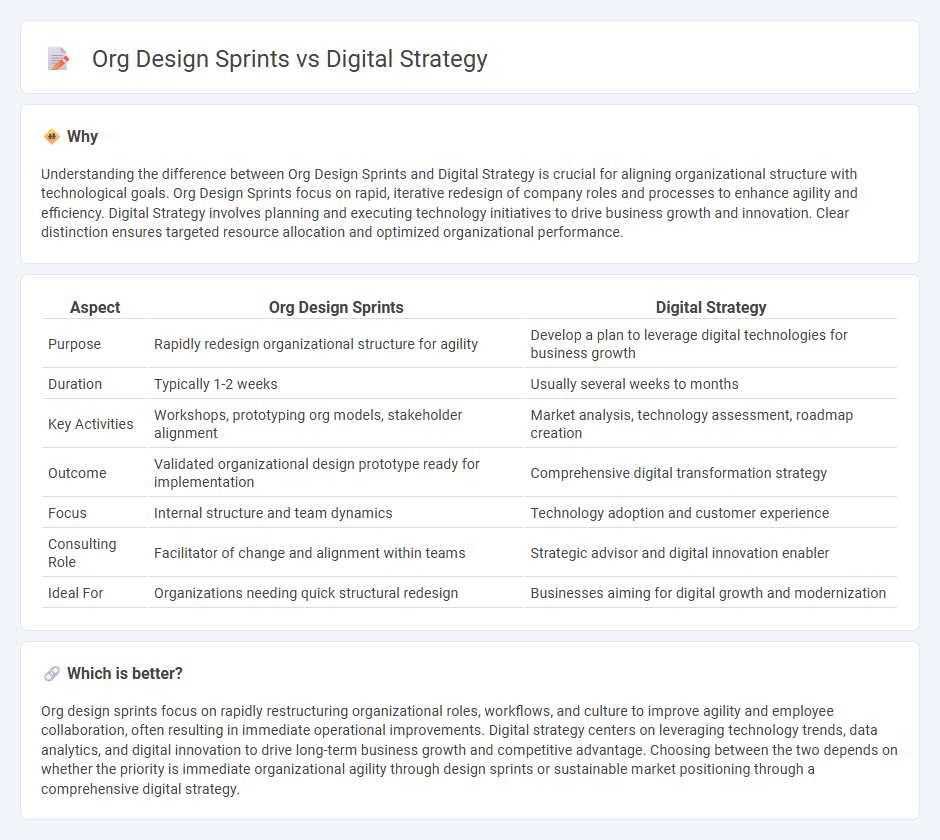 Org Design Sprints vs Digital Strategy

Why

Understanding the difference between Org Design Sprints and Digital Strategy is crucial for aligning organizational structure with technological goals. Org Design Sprints focus on rapid, iterative redesign of company roles and processes to enhance agility and efficiency. Digital Strategy involves planning and executing technology initiatives to drive business growth and innovation. Clear distinction ensures targeted resource allocation and optimized organizational performance.

| Aspect | Org Design Sprints | Digital Strategy |
|---|---|---|
| Purpose | Rapidly redesign organizational structure for agility | Develop a plan to leverage digital technologies for business growth |
| Duration | Typically 1-2 weeks | Usually several weeks to months |
| Key Activities | Workshops, prototyping org models, stakeholder alignment | Market analysis, technology assessment, roadmap creation |
| Outcome | Validated organizational design prototype ready for implementation | Comprehensive digital transformation strategy |
| Focus | Internal structure and team dynamics | Technology adoption and customer experience |
| Consulting Role | Facilitator of change and alignment within teams | Strategic advisor and digital innovation enabler |
| Ideal For | Organizations needing quick structural redesign | Businesses aiming for digital growth and modernization |

Which is better?

Org design sprints focus on rapidly restructuring organizational roles, workflows, and culture to improve agility and employee collaboration, often resulting in immediate operational improvements. Digital strategy centers on leveraging technology trends, data analytics, and digital innovation to drive long-term business growth and competitive advantage. Choosing between the two depends on whether the priority is immediate organizational agility through design sprints or sustainable market positioning through a comprehensive digital strategy.