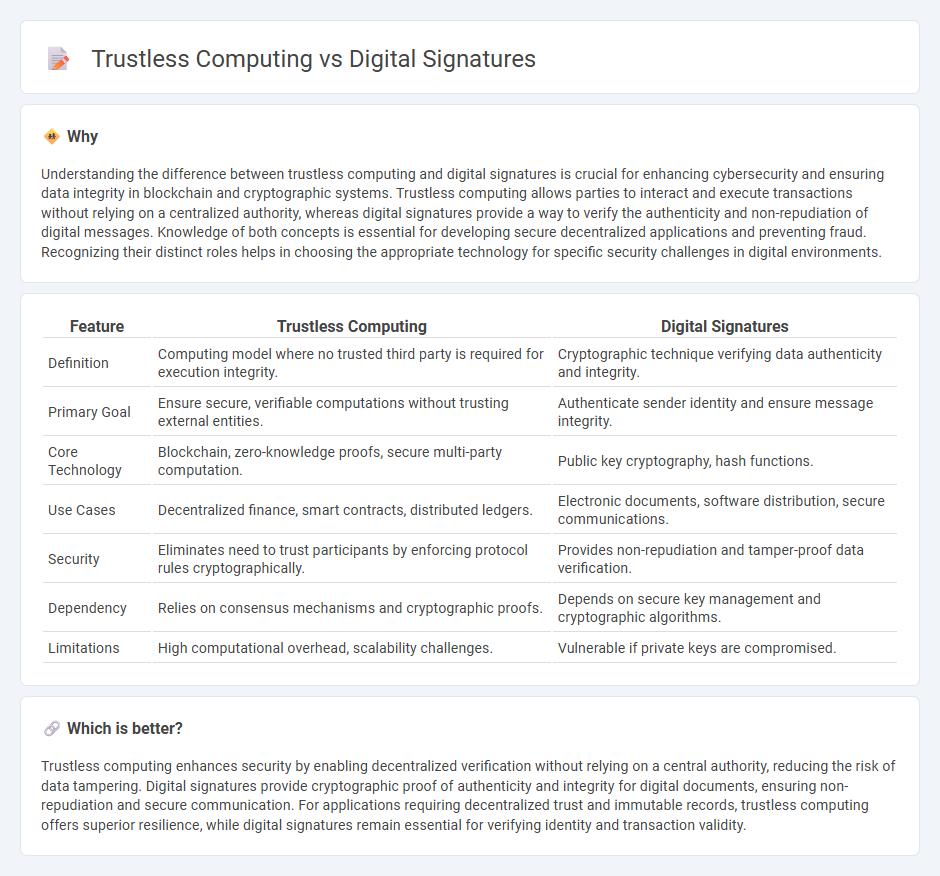 Trustless Computing vs Digital Signatures

Why

Understanding the difference between trustless computing and digital signatures is crucial for enhancing cybersecurity and ensuring data integrity in blockchain and cryptographic systems. Trustless computing allows parties to interact and execute transactions without relying on a centralized authority, whereas digital signatures provide a way to verify the authenticity and non-repudiation of digital messages. Knowledge of both concepts is essential for developing secure decentralized applications and preventing fraud. Recognizing their distinct roles helps in choosing the appropriate technology for specific security challenges in digital environments.

| Feature | Trustless Computing | Digital Signatures |
|---|---|---|
| Definition | Computing model where no trusted third party is required for execution integrity. | Cryptographic technique verifying data authenticity and integrity. |
| Primary Goal | Ensure secure, verifiable computations without trusting external entities. | Authenticate sender identity and ensure message integrity. |
| Core Technology | Blockchain, zero-knowledge proofs, secure multi-party computation. | Public key cryptography, hash functions. |
| Use Cases | Decentralized finance, smart contracts, distributed ledgers. | Electronic documents, software distribution, secure communications. |
| Security | Eliminates need to trust participants by enforcing protocol rules cryptographically. | Provides non-repudiation and tamper-proof data verification. |
| Dependency | Relies on consensus mechanisms and cryptographic proofs. | Depends on secure key management and cryptographic algorithms. |
| Limitations | High computational overhead, scalability challenges. | Vulnerable if private keys are compromised. |

Which is better?

Trustless computing enhances security by enabling decentralized verification without relying on a central authority, reducing the risk of data tampering. Digital signatures provide cryptographic proof of authenticity and integrity for digital documents, ensuring non-repudiation and secure communication. For applications requiring decentralized trust and immutable records, trustless computing offers superior resilience, while digital signatures remain essential for verifying identity and transaction validity.