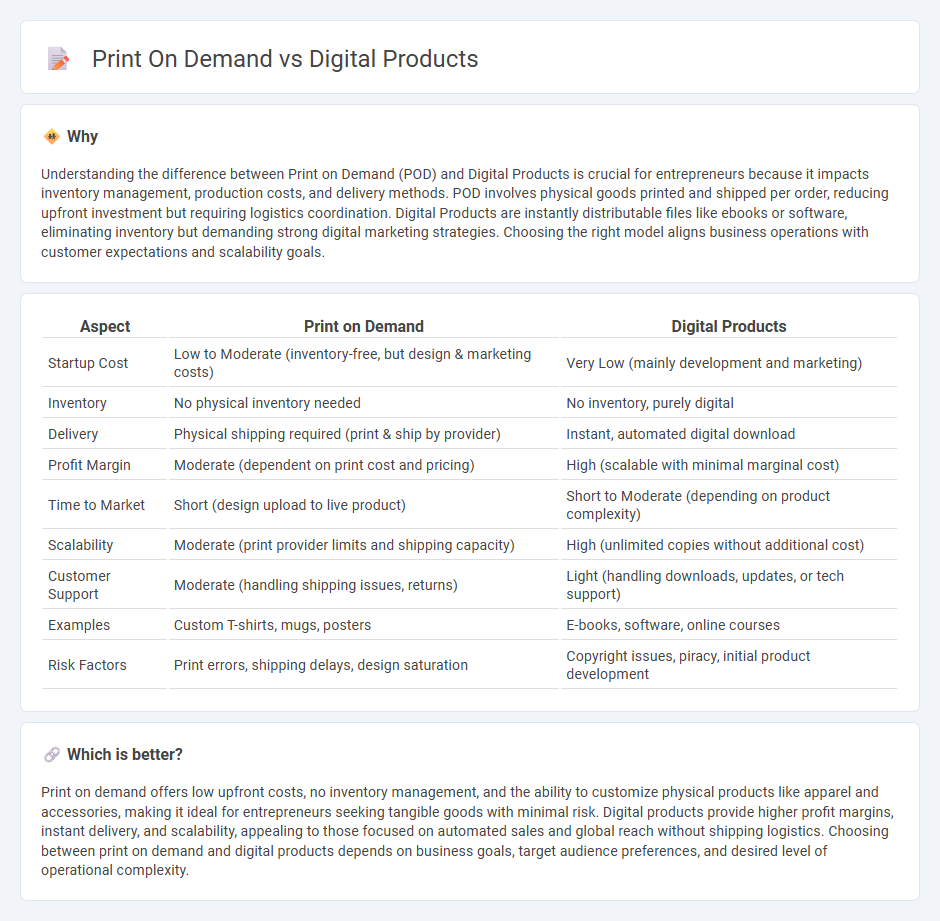 Print On Demand vs Digital Products

Why

Understanding the difference between Print on Demand (POD) and Digital Products is crucial for entrepreneurs because it impacts inventory management, production costs, and delivery methods. POD involves physical goods printed and shipped per order, reducing upfront investment but requiring logistics coordination. Digital Products are instantly distributable files like ebooks or software, eliminating inventory but demanding strong digital marketing strategies. Choosing the right model aligns business operations with customer expectations and scalability goals.

| Aspect | Print on Demand | Digital Products |
|---|---|---|
| Startup Cost | Low to Moderate (inventory-free, but design & marketing costs) | Very Low (mainly development and marketing) |
| Inventory | No physical inventory needed | No inventory, purely digital |
| Delivery | Physical shipping required (print & ship by provider) | Instant, automated digital download |
| Profit Margin | Moderate (dependent on print cost and pricing) | High (scalable with minimal marginal cost) |
| Time to Market | Short (design upload to live product) | Short to Moderate (depending on product complexity) |
| Scalability | Moderate (print provider limits and shipping capacity) | High (unlimited copies without additional cost) |
| Customer Support | Moderate (handling shipping issues, returns) | Light (handling downloads, updates, or tech support) |
| Examples | Custom T-shirts, mugs, posters | E-books, software, online courses |
| Risk Factors | Print errors, shipping delays, design saturation | Copyright issues, piracy, initial product development |

Which is better?

Print on demand offers low upfront costs, no inventory management, and the ability to customize physical products like apparel and accessories, making it ideal for entrepreneurs seeking tangible goods with minimal risk. Digital products provide higher profit margins, instant delivery, and scalability, appealing to those focused on automated sales and global reach without shipping logistics. Choosing between print on demand and digital products depends on business goals, target audience preferences, and desired level of operational complexity.