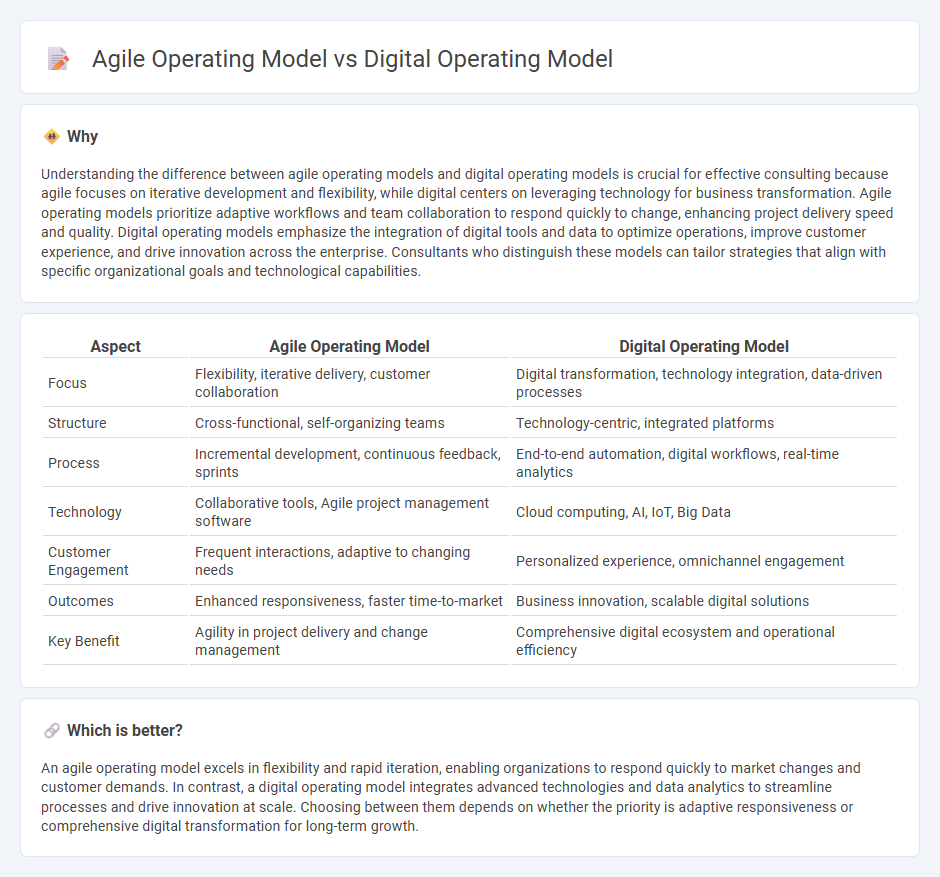 Agile Operating Model vs Digital Operating Model

Why

Understanding the difference between agile operating models and digital operating models is crucial for effective consulting because agile focuses on iterative development and flexibility, while digital centers on leveraging technology for business transformation. Agile operating models prioritize adaptive workflows and team collaboration to respond quickly to change, enhancing project delivery speed and quality. Digital operating models emphasize the integration of digital tools and data to optimize operations, improve customer experience, and drive innovation across the enterprise. Consultants who distinguish these models can tailor strategies that align with specific organizational goals and technological capabilities.

| Aspect | Agile Operating Model | Digital Operating Model |
|---|---|---|
| Focus | Flexibility, iterative delivery, customer collaboration | Digital transformation, technology integration, data-driven processes |
| Structure | Cross-functional, self-organizing teams | Technology-centric, integrated platforms |
| Process | Incremental development, continuous feedback, sprints | End-to-end automation, digital workflows, real-time analytics |
| Technology | Collaborative tools, Agile project management software | Cloud computing, AI, IoT, Big Data |
| Customer Engagement | Frequent interactions, adaptive to changing needs | Personalized experience, omnichannel engagement |
| Outcomes | Enhanced responsiveness, faster time-to-market | Business innovation, scalable digital solutions |
| Key Benefit | Agility in project delivery and change management | Comprehensive digital ecosystem and operational efficiency |

Which is better?

An agile operating model excels in flexibility and rapid iteration, enabling organizations to respond quickly to market changes and customer demands. In contrast, a digital operating model integrates advanced technologies and data analytics to streamline processes and drive innovation at scale. Choosing between them depends on whether the priority is adaptive responsiveness or comprehensive digital transformation for long-term growth.