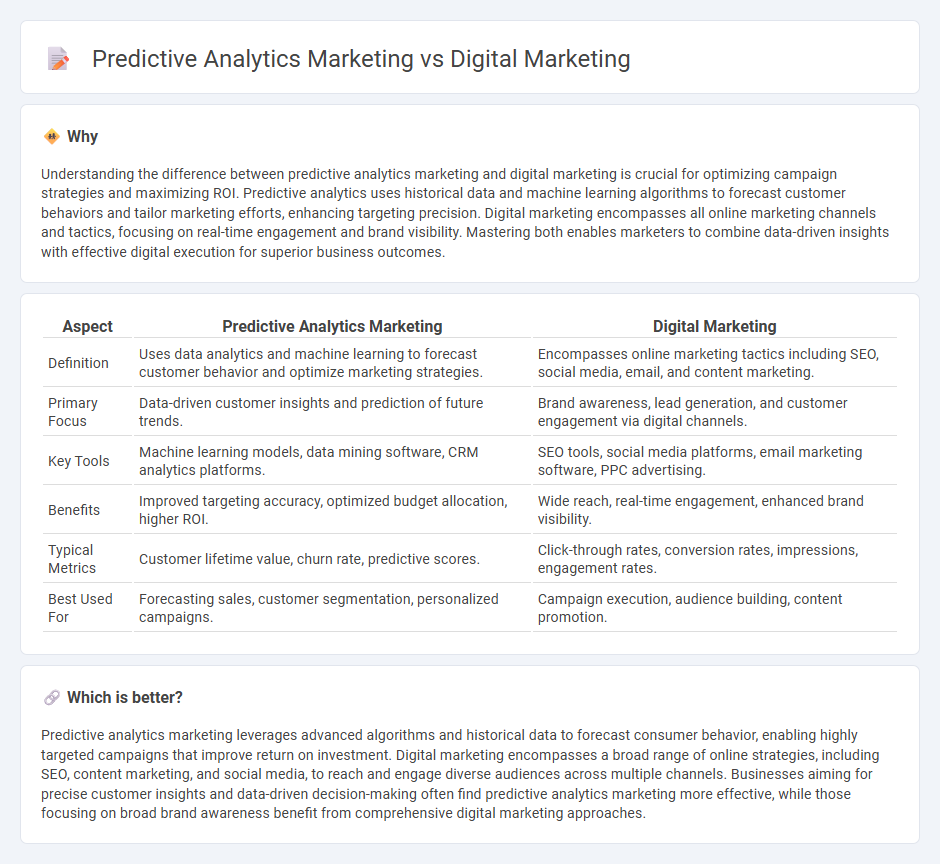 Predictive Analytics Marketing vs Digital Marketing

Why

Understanding the difference between predictive analytics marketing and digital marketing is crucial for optimizing campaign strategies and maximizing ROI. Predictive analytics uses historical data and machine learning algorithms to forecast customer behaviors and tailor marketing efforts, enhancing targeting precision. Digital marketing encompasses all online marketing channels and tactics, focusing on real-time engagement and brand visibility. Mastering both enables marketers to combine data-driven insights with effective digital execution for superior business outcomes.

| Aspect | Predictive Analytics Marketing | Digital Marketing |
|---|---|---|
| Definition | Uses data analytics and machine learning to forecast customer behavior and optimize marketing strategies. | Encompasses online marketing tactics including SEO, social media, email, and content marketing. |
| Primary Focus | Data-driven customer insights and prediction of future trends. | Brand awareness, lead generation, and customer engagement via digital channels. |
| Key Tools | Machine learning models, data mining software, CRM analytics platforms. | SEO tools, social media platforms, email marketing software, PPC advertising. |
| Benefits | Improved targeting accuracy, optimized budget allocation, higher ROI. | Wide reach, real-time engagement, enhanced brand visibility. |
| Typical Metrics | Customer lifetime value, churn rate, predictive scores. | Click-through rates, conversion rates, impressions, engagement rates. |
| Best Used For | Forecasting sales, customer segmentation, personalized campaigns. | Campaign execution, audience building, content promotion. |

Which is better?

Predictive analytics marketing leverages advanced algorithms and historical data to forecast consumer behavior, enabling highly targeted campaigns that improve return on investment. Digital marketing encompasses a broad range of online strategies, including SEO, content marketing, and social media, to reach and engage diverse audiences across multiple channels. Businesses aiming for precise customer insights and data-driven decision-making often find predictive analytics marketing more effective, while those focusing on broad brand awareness benefit from comprehensive digital marketing approaches.