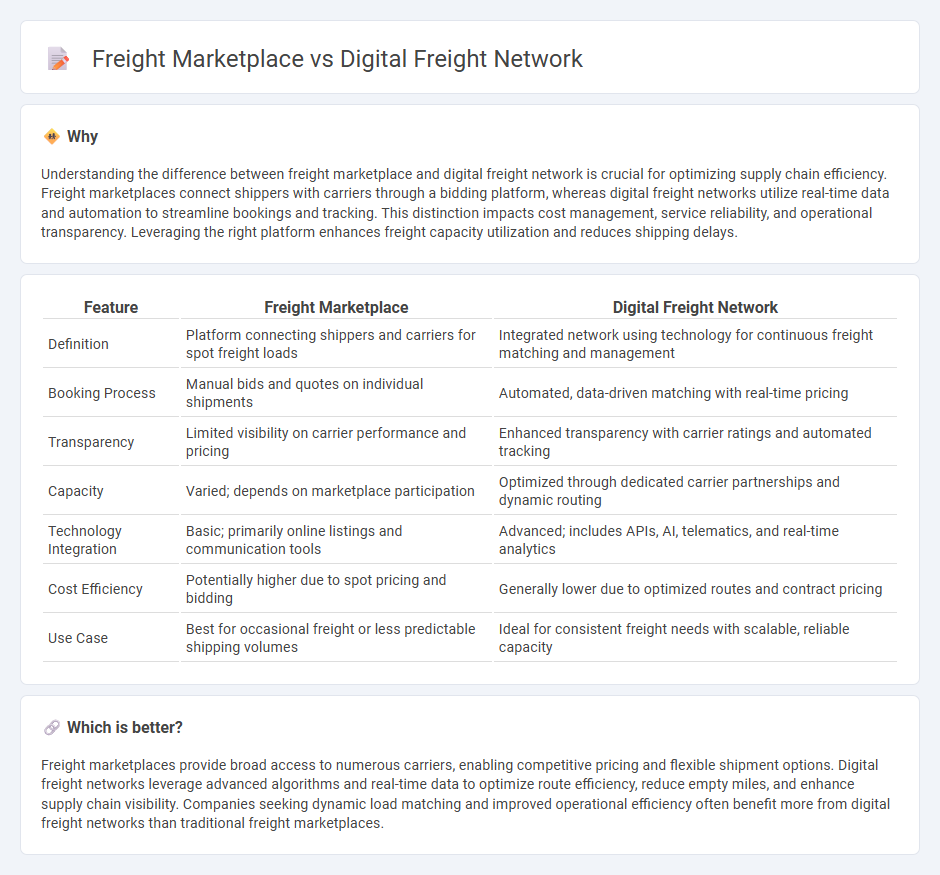 Freight Marketplace vs Digital Freight Network

Why

Understanding the difference between freight marketplace and digital freight network is crucial for optimizing supply chain efficiency. Freight marketplaces connect shippers with carriers through a bidding platform, whereas digital freight networks utilize real-time data and automation to streamline bookings and tracking. This distinction impacts cost management, service reliability, and operational transparency. Leveraging the right platform enhances freight capacity utilization and reduces shipping delays.

| Feature | Freight Marketplace | Digital Freight Network |
|---|---|---|
| Definition | Platform connecting shippers and carriers for spot freight loads | Integrated network using technology for continuous freight matching and management |
| Booking Process | Manual bids and quotes on individual shipments | Automated, data-driven matching with real-time pricing |
| Transparency | Limited visibility on carrier performance and pricing | Enhanced transparency with carrier ratings and automated tracking |
| Capacity | Varied; depends on marketplace participation | Optimized through dedicated carrier partnerships and dynamic routing |
| Technology Integration | Basic; primarily online listings and communication tools | Advanced; includes APIs, AI, telematics, and real-time analytics |
| Cost Efficiency | Potentially higher due to spot pricing and bidding | Generally lower due to optimized routes and contract pricing |
| Use Case | Best for occasional freight or less predictable shipping volumes | Ideal for consistent freight needs with scalable, reliable capacity |

Which is better?

Freight marketplaces provide broad access to numerous carriers, enabling competitive pricing and flexible shipment options. Digital freight networks leverage advanced algorithms and real-time data to optimize route efficiency, reduce empty miles, and enhance supply chain visibility. Companies seeking dynamic load matching and improved operational efficiency often benefit more from digital freight networks than traditional freight marketplaces.