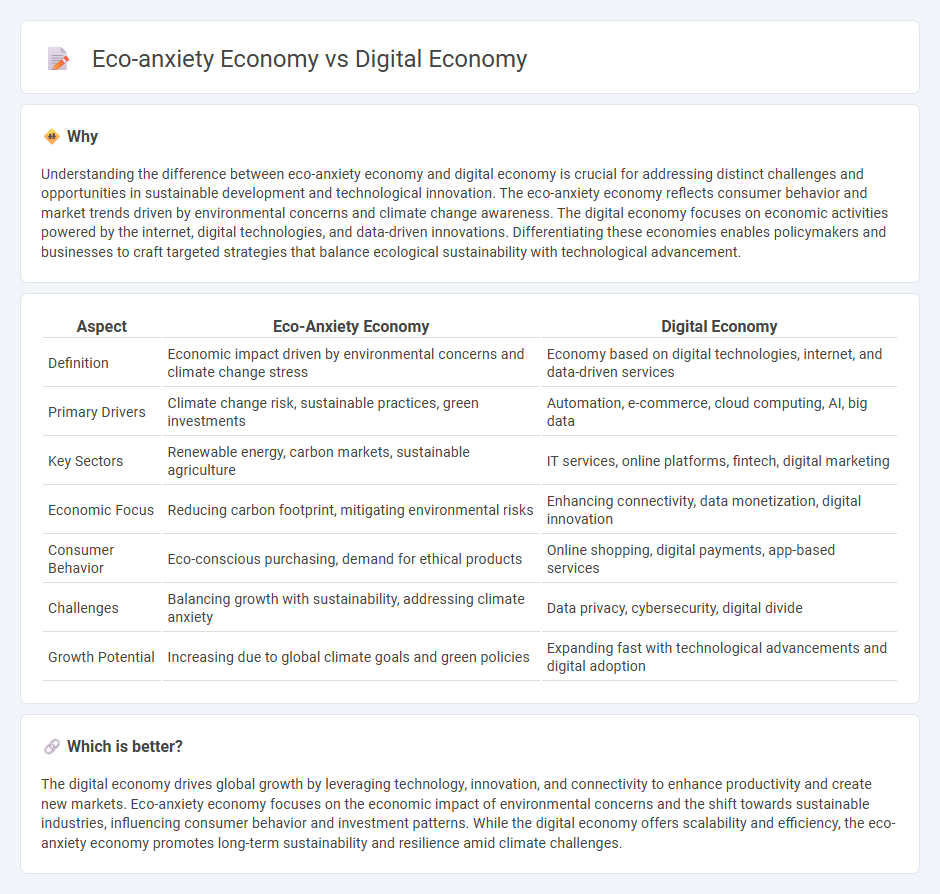 Eco-anxiety Economy vs Digital Economy

Why

Understanding the difference between eco-anxiety economy and digital economy is crucial for addressing distinct challenges and opportunities in sustainable development and technological innovation. The eco-anxiety economy reflects consumer behavior and market trends driven by environmental concerns and climate change awareness. The digital economy focuses on economic activities powered by the internet, digital technologies, and data-driven innovations. Differentiating these economies enables policymakers and businesses to craft targeted strategies that balance ecological sustainability with technological advancement.

| Aspect | Eco-Anxiety Economy | Digital Economy |
|---|---|---|
| Definition | Economic impact driven by environmental concerns and climate change stress | Economy based on digital technologies, internet, and data-driven services |
| Primary Drivers | Climate change risk, sustainable practices, green investments | Automation, e-commerce, cloud computing, AI, big data |
| Key Sectors | Renewable energy, carbon markets, sustainable agriculture | IT services, online platforms, fintech, digital marketing |
| Economic Focus | Reducing carbon footprint, mitigating environmental risks | Enhancing connectivity, data monetization, digital innovation |
| Consumer Behavior | Eco-conscious purchasing, demand for ethical products | Online shopping, digital payments, app-based services |
| Challenges | Balancing growth with sustainability, addressing climate anxiety | Data privacy, cybersecurity, digital divide |
| Growth Potential | Increasing due to global climate goals and green policies | Expanding fast with technological advancements and digital adoption |

Which is better?

The digital economy drives global growth by leveraging technology, innovation, and connectivity to enhance productivity and create new markets. Eco-anxiety economy focuses on the economic impact of environmental concerns and the shift towards sustainable industries, influencing consumer behavior and investment patterns. While the digital economy offers scalability and efficiency, the eco-anxiety economy promotes long-term sustainability and resilience amid climate challenges.