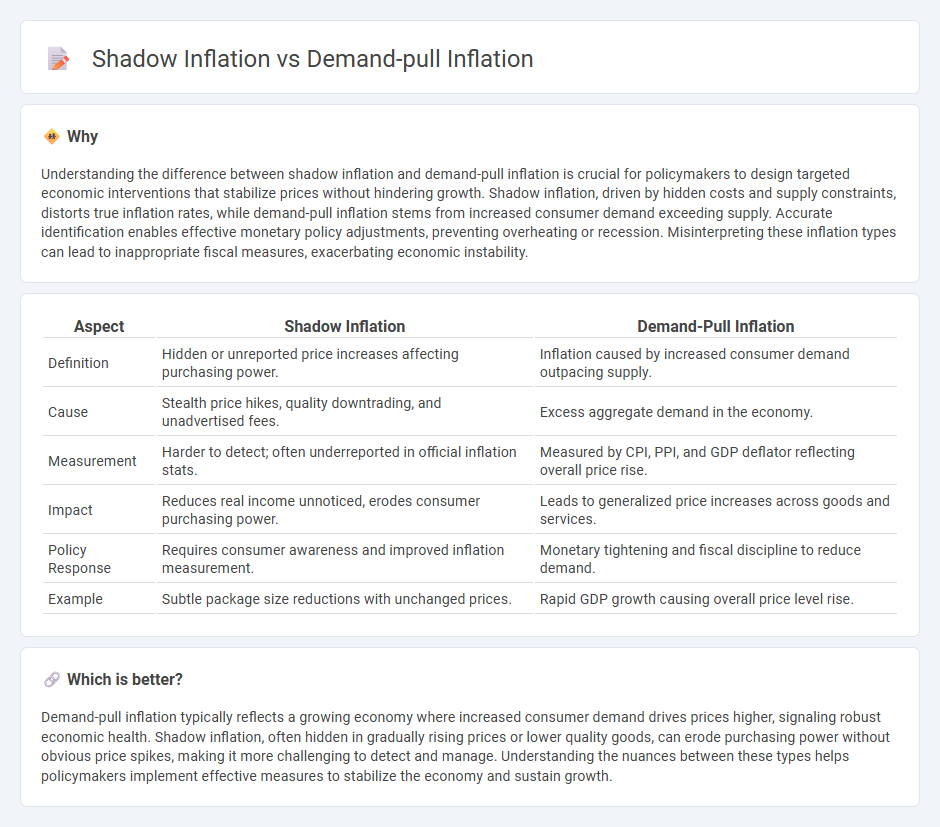 Shadow Inflation vs Demand-pull Inflation

Why

Understanding the difference between shadow inflation and demand-pull inflation is crucial for policymakers to design targeted economic interventions that stabilize prices without hindering growth. Shadow inflation, driven by hidden costs and supply constraints, distorts true inflation rates, while demand-pull inflation stems from increased consumer demand exceeding supply. Accurate identification enables effective monetary policy adjustments, preventing overheating or recession. Misinterpreting these inflation types can lead to inappropriate fiscal measures, exacerbating economic instability.

| Aspect | Shadow Inflation | Demand-Pull Inflation |
|---|---|---|
| Definition | Hidden or unreported price increases affecting purchasing power. | Inflation caused by increased consumer demand outpacing supply. |
| Cause | Stealth price hikes, quality downtrading, and unadvertised fees. | Excess aggregate demand in the economy. |
| Measurement | Harder to detect; often underreported in official inflation stats. | Measured by CPI, PPI, and GDP deflator reflecting overall price rise. |
| Impact | Reduces real income unnoticed, erodes consumer purchasing power. | Leads to generalized price increases across goods and services. |
| Policy Response | Requires consumer awareness and improved inflation measurement. | Monetary tightening and fiscal discipline to reduce demand. |
| Example | Subtle package size reductions with unchanged prices. | Rapid GDP growth causing overall price level rise. |

Which is better?

Demand-pull inflation typically reflects a growing economy where increased consumer demand drives prices higher, signaling robust economic health. Shadow inflation, often hidden in gradually rising prices or lower quality goods, can erode purchasing power without obvious price spikes, making it more challenging to detect and manage. Understanding the nuances between these types helps policymakers implement effective measures to stabilize the economy and sustain growth.