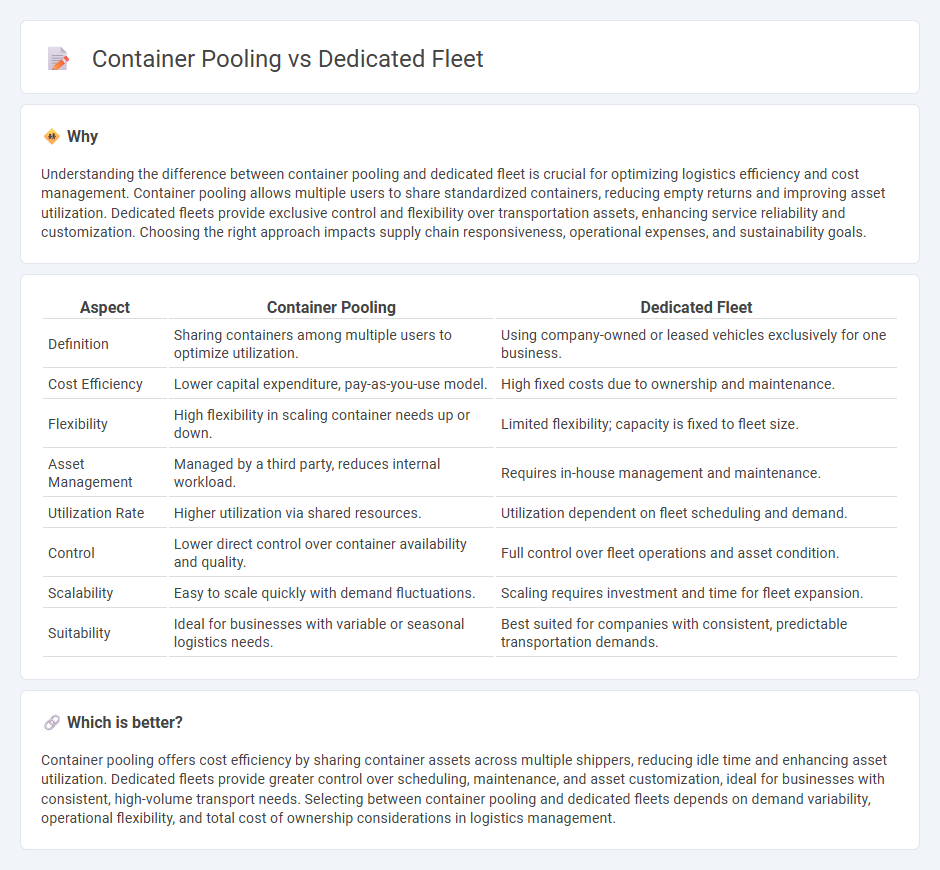 Container Pooling vs Dedicated Fleet

Why

Understanding the difference between container pooling and dedicated fleet is crucial for optimizing logistics efficiency and cost management. Container pooling allows multiple users to share standardized containers, reducing empty returns and improving asset utilization. Dedicated fleets provide exclusive control and flexibility over transportation assets, enhancing service reliability and customization. Choosing the right approach impacts supply chain responsiveness, operational expenses, and sustainability goals.

| Aspect | Container Pooling | Dedicated Fleet |
|---|---|---|
| Definition | Sharing containers among multiple users to optimize utilization. | Using company-owned or leased vehicles exclusively for one business. |
| Cost Efficiency | Lower capital expenditure, pay-as-you-use model. | High fixed costs due to ownership and maintenance. |
| Flexibility | High flexibility in scaling container needs up or down. | Limited flexibility; capacity is fixed to fleet size. |
| Asset Management | Managed by a third party, reduces internal workload. | Requires in-house management and maintenance. |
| Utilization Rate | Higher utilization via shared resources. | Utilization dependent on fleet scheduling and demand. |
| Control | Lower direct control over container availability and quality. | Full control over fleet operations and asset condition. |
| Scalability | Easy to scale quickly with demand fluctuations. | Scaling requires investment and time for fleet expansion. |
| Suitability | Ideal for businesses with variable or seasonal logistics needs. | Best suited for companies with consistent, predictable transportation demands. |

Which is better?

Container pooling offers cost efficiency by sharing container assets across multiple shippers, reducing idle time and enhancing asset utilization. Dedicated fleets provide greater control over scheduling, maintenance, and asset customization, ideal for businesses with consistent, high-volume transport needs. Selecting between container pooling and dedicated fleets depends on demand variability, operational flexibility, and total cost of ownership considerations in logistics management.