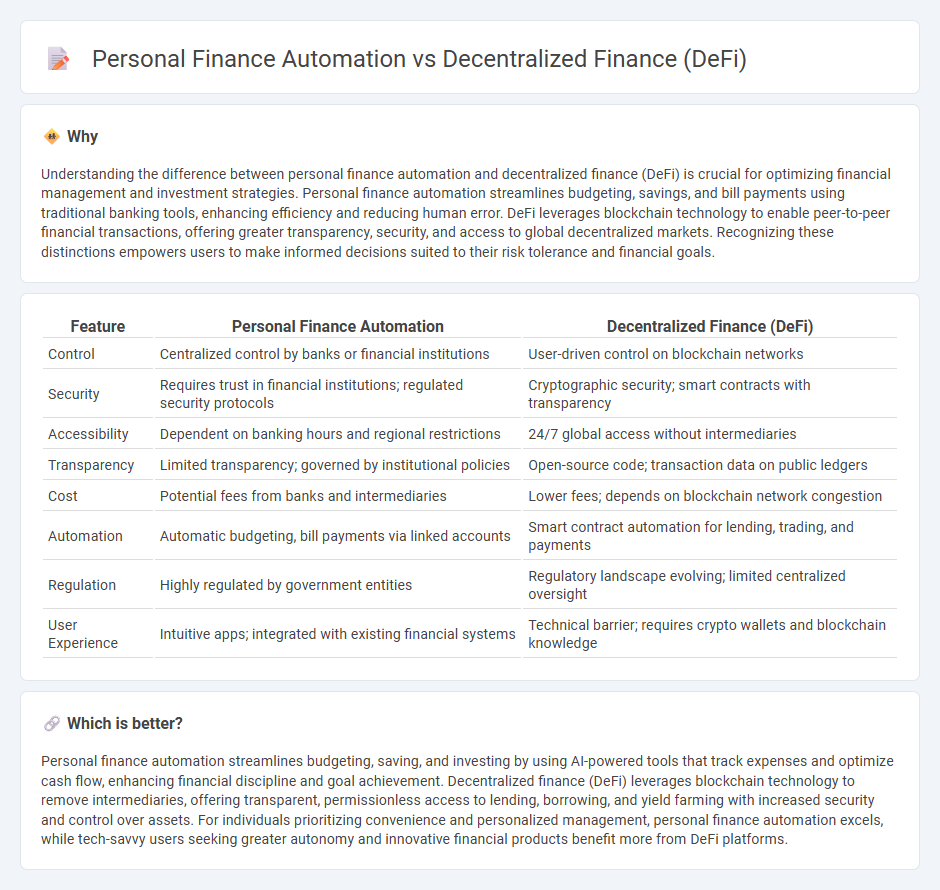 Personal Finance Automation vs Decentralized Finance (DeFi)

Why

Understanding the difference between personal finance automation and decentralized finance (DeFi) is crucial for optimizing financial management and investment strategies. Personal finance automation streamlines budgeting, savings, and bill payments using traditional banking tools, enhancing efficiency and reducing human error. DeFi leverages blockchain technology to enable peer-to-peer financial transactions, offering greater transparency, security, and access to global decentralized markets. Recognizing these distinctions empowers users to make informed decisions suited to their risk tolerance and financial goals.

| Feature | Personal Finance Automation | Decentralized Finance (DeFi) |
|---|---|---|
| Control | Centralized control by banks or financial institutions | User-driven control on blockchain networks |
| Security | Requires trust in financial institutions; regulated security protocols | Cryptographic security; smart contracts with transparency |
| Accessibility | Dependent on banking hours and regional restrictions | 24/7 global access without intermediaries |
| Transparency | Limited transparency; governed by institutional policies | Open-source code; transaction data on public ledgers |
| Cost | Potential fees from banks and intermediaries | Lower fees; depends on blockchain network congestion |
| Automation | Automatic budgeting, bill payments via linked accounts | Smart contract automation for lending, trading, and payments |
| Regulation | Highly regulated by government entities | Regulatory landscape evolving; limited centralized oversight |
| User Experience | Intuitive apps; integrated with existing financial systems | Technical barrier; requires crypto wallets and blockchain knowledge |

Which is better?

Personal finance automation streamlines budgeting, saving, and investing by using AI-powered tools that track expenses and optimize cash flow, enhancing financial discipline and goal achievement. Decentralized finance (DeFi) leverages blockchain technology to remove intermediaries, offering transparent, permissionless access to lending, borrowing, and yield farming with increased security and control over assets. For individuals prioritizing convenience and personalized management, personal finance automation excels, while tech-savvy users seeking greater autonomy and innovative financial products benefit more from DeFi platforms.