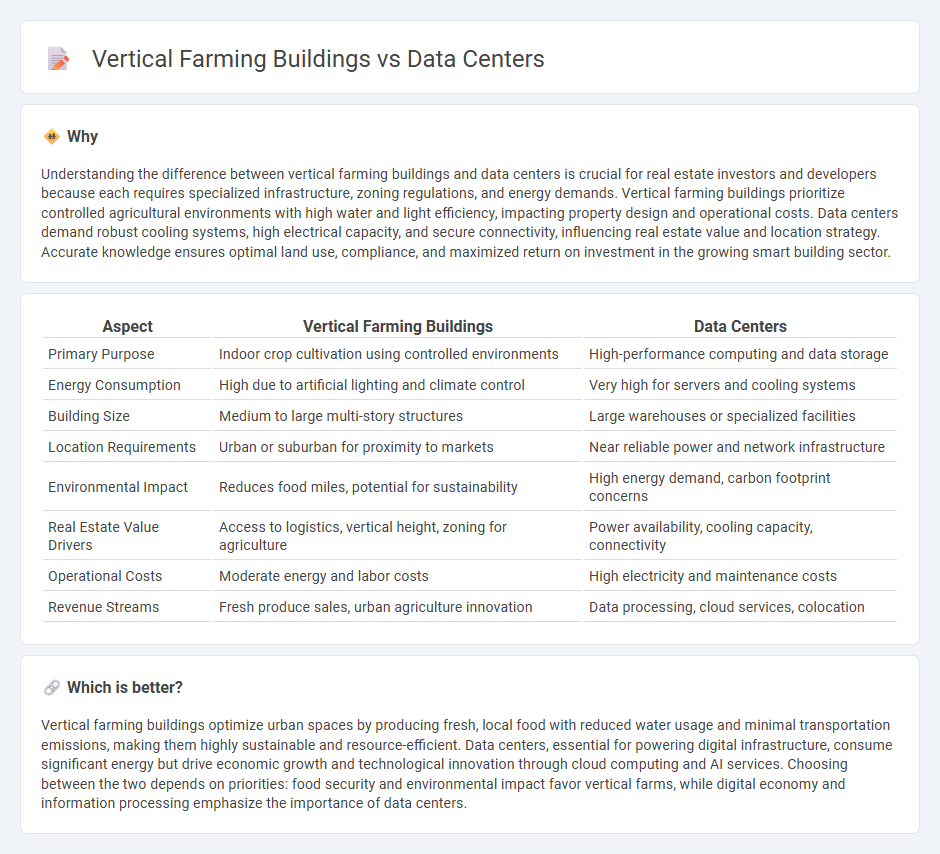 Vertical Farming Buildings vs Data Centers

Why

Understanding the difference between vertical farming buildings and data centers is crucial for real estate investors and developers because each requires specialized infrastructure, zoning regulations, and energy demands. Vertical farming buildings prioritize controlled agricultural environments with high water and light efficiency, impacting property design and operational costs. Data centers demand robust cooling systems, high electrical capacity, and secure connectivity, influencing real estate value and location strategy. Accurate knowledge ensures optimal land use, compliance, and maximized return on investment in the growing smart building sector.

| Aspect | Vertical Farming Buildings | Data Centers |
|---|---|---|
| Primary Purpose | Indoor crop cultivation using controlled environments | High-performance computing and data storage |
| Energy Consumption | High due to artificial lighting and climate control | Very high for servers and cooling systems |
| Building Size | Medium to large multi-story structures | Large warehouses or specialized facilities |
| Location Requirements | Urban or suburban for proximity to markets | Near reliable power and network infrastructure |
| Environmental Impact | Reduces food miles, potential for sustainability | High energy demand, carbon footprint concerns |
| Real Estate Value Drivers | Access to logistics, vertical height, zoning for agriculture | Power availability, cooling capacity, connectivity |
| Operational Costs | Moderate energy and labor costs | High electricity and maintenance costs |
| Revenue Streams | Fresh produce sales, urban agriculture innovation | Data processing, cloud services, colocation |

Which is better?

Vertical farming buildings optimize urban spaces by producing fresh, local food with reduced water usage and minimal transportation emissions, making them highly sustainable and resource-efficient. Data centers, essential for powering digital infrastructure, consume significant energy but drive economic growth and technological innovation through cloud computing and AI services. Choosing between the two depends on priorities: food security and environmental impact favor vertical farms, while digital economy and information processing emphasize the importance of data centers.