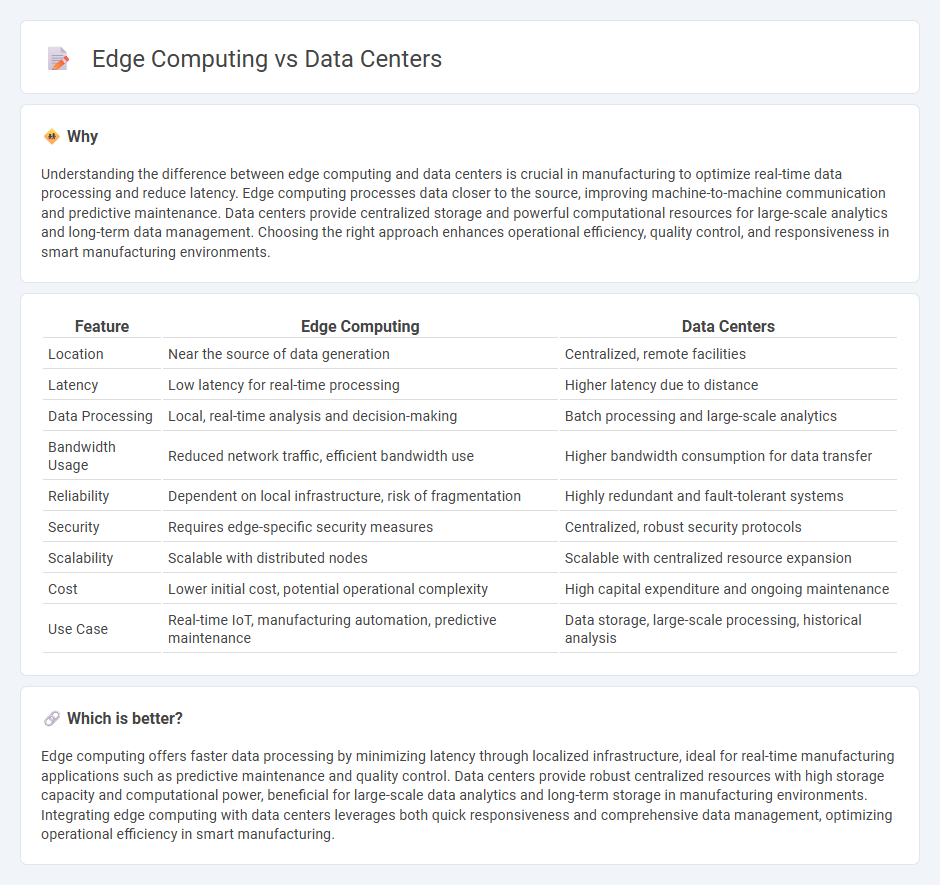 Edge Computing vs Data Centers

Why

Understanding the difference between edge computing and data centers is crucial in manufacturing to optimize real-time data processing and reduce latency. Edge computing processes data closer to the source, improving machine-to-machine communication and predictive maintenance. Data centers provide centralized storage and powerful computational resources for large-scale analytics and long-term data management. Choosing the right approach enhances operational efficiency, quality control, and responsiveness in smart manufacturing environments.

| Feature | Edge Computing | Data Centers |
|---|---|---|
| Location | Near the source of data generation | Centralized, remote facilities |
| Latency | Low latency for real-time processing | Higher latency due to distance |
| Data Processing | Local, real-time analysis and decision-making | Batch processing and large-scale analytics |
| Bandwidth Usage | Reduced network traffic, efficient bandwidth use | Higher bandwidth consumption for data transfer |
| Reliability | Dependent on local infrastructure, risk of fragmentation | Highly redundant and fault-tolerant systems |
| Security | Requires edge-specific security measures | Centralized, robust security protocols |
| Scalability | Scalable with distributed nodes | Scalable with centralized resource expansion |
| Cost | Lower initial cost, potential operational complexity | High capital expenditure and ongoing maintenance |
| Use Case | Real-time IoT, manufacturing automation, predictive maintenance | Data storage, large-scale processing, historical analysis |

Which is better?

Edge computing offers faster data processing by minimizing latency through localized infrastructure, ideal for real-time manufacturing applications such as predictive maintenance and quality control. Data centers provide robust centralized resources with high storage capacity and computational power, beneficial for large-scale data analytics and long-term storage in manufacturing environments. Integrating edge computing with data centers leverages both quick responsiveness and comprehensive data management, optimizing operational efficiency in smart manufacturing.