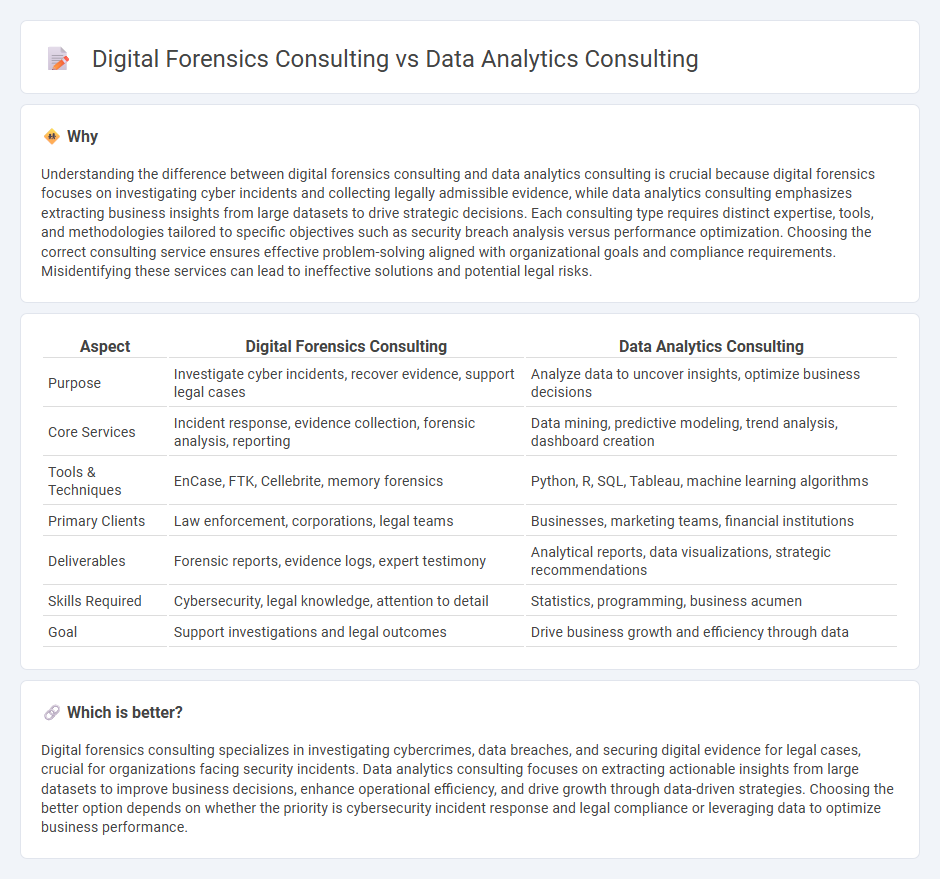 Digital Forensics Consulting vs Data Analytics Consulting

Why

Understanding the difference between digital forensics consulting and data analytics consulting is crucial because digital forensics focuses on investigating cyber incidents and collecting legally admissible evidence, while data analytics consulting emphasizes extracting business insights from large datasets to drive strategic decisions. Each consulting type requires distinct expertise, tools, and methodologies tailored to specific objectives such as security breach analysis versus performance optimization. Choosing the correct consulting service ensures effective problem-solving aligned with organizational goals and compliance requirements. Misidentifying these services can lead to ineffective solutions and potential legal risks.

| Aspect | Digital Forensics Consulting | Data Analytics Consulting |
|---|---|---|
| Purpose | Investigate cyber incidents, recover evidence, support legal cases | Analyze data to uncover insights, optimize business decisions |
| Core Services | Incident response, evidence collection, forensic analysis, reporting | Data mining, predictive modeling, trend analysis, dashboard creation |
| Tools & Techniques | EnCase, FTK, Cellebrite, memory forensics | Python, R, SQL, Tableau, machine learning algorithms |
| Primary Clients | Law enforcement, corporations, legal teams | Businesses, marketing teams, financial institutions |
| Deliverables | Forensic reports, evidence logs, expert testimony | Analytical reports, data visualizations, strategic recommendations |
| Skills Required | Cybersecurity, legal knowledge, attention to detail | Statistics, programming, business acumen |
| Goal | Support investigations and legal outcomes | Drive business growth and efficiency through data |

Which is better?

Digital forensics consulting specializes in investigating cybercrimes, data breaches, and securing digital evidence for legal cases, crucial for organizations facing security incidents. Data analytics consulting focuses on extracting actionable insights from large datasets to improve business decisions, enhance operational efficiency, and drive growth through data-driven strategies. Choosing the better option depends on whether the priority is cybersecurity incident response and legal compliance or leveraging data to optimize business performance.