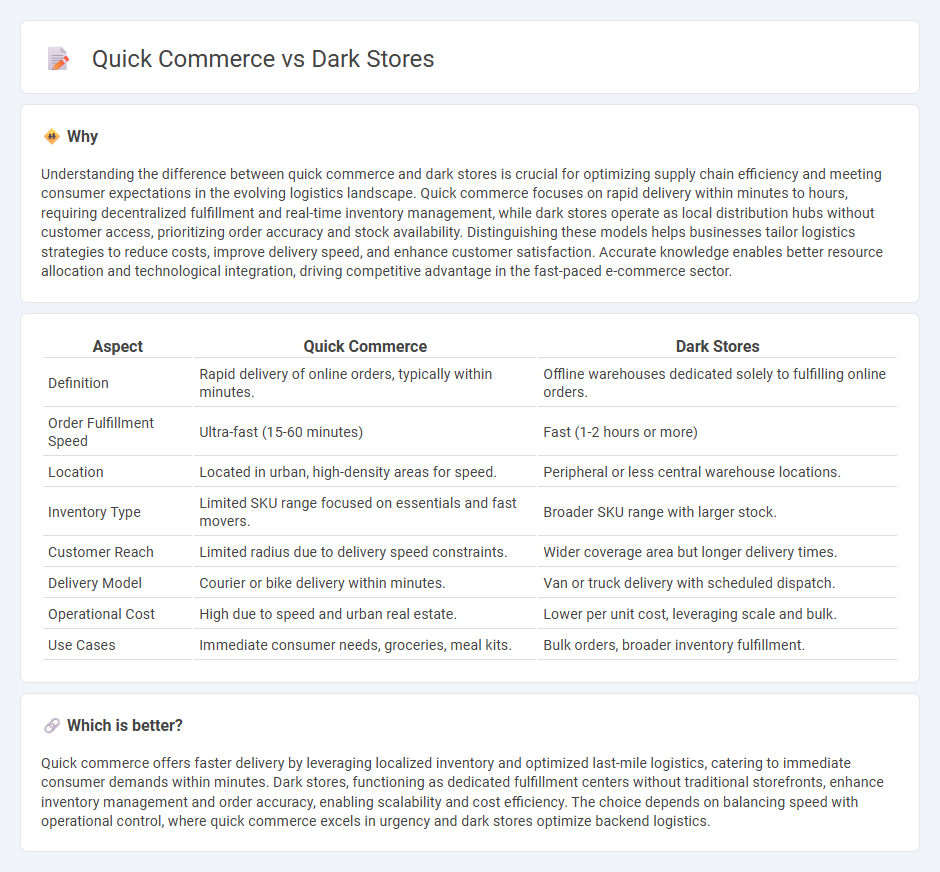 Quick Commerce vs Dark Stores

Why

Understanding the difference between quick commerce and dark stores is crucial for optimizing supply chain efficiency and meeting consumer expectations in the evolving logistics landscape. Quick commerce focuses on rapid delivery within minutes to hours, requiring decentralized fulfillment and real-time inventory management, while dark stores operate as local distribution hubs without customer access, prioritizing order accuracy and stock availability. Distinguishing these models helps businesses tailor logistics strategies to reduce costs, improve delivery speed, and enhance customer satisfaction. Accurate knowledge enables better resource allocation and technological integration, driving competitive advantage in the fast-paced e-commerce sector.

| Aspect | Quick Commerce | Dark Stores |
|---|---|---|
| Definition | Rapid delivery of online orders, typically within minutes. | Offline warehouses dedicated solely to fulfilling online orders. |
| Order Fulfillment Speed | Ultra-fast (15-60 minutes) | Fast (1-2 hours or more) |
| Location | Located in urban, high-density areas for speed. | Peripheral or less central warehouse locations. |
| Inventory Type | Limited SKU range focused on essentials and fast movers. | Broader SKU range with larger stock. |
| Customer Reach | Limited radius due to delivery speed constraints. | Wider coverage area but longer delivery times. |
| Delivery Model | Courier or bike delivery within minutes. | Van or truck delivery with scheduled dispatch. |
| Operational Cost | High due to speed and urban real estate. | Lower per unit cost, leveraging scale and bulk. |
| Use Cases | Immediate consumer needs, groceries, meal kits. | Bulk orders, broader inventory fulfillment. |

Which is better?

Quick commerce offers faster delivery by leveraging localized inventory and optimized last-mile logistics, catering to immediate consumer demands within minutes. Dark stores, functioning as dedicated fulfillment centers without traditional storefronts, enhance inventory management and order accuracy, enabling scalability and cost efficiency. The choice depends on balancing speed with operational control, where quick commerce excels in urgency and dark stores optimize backend logistics.