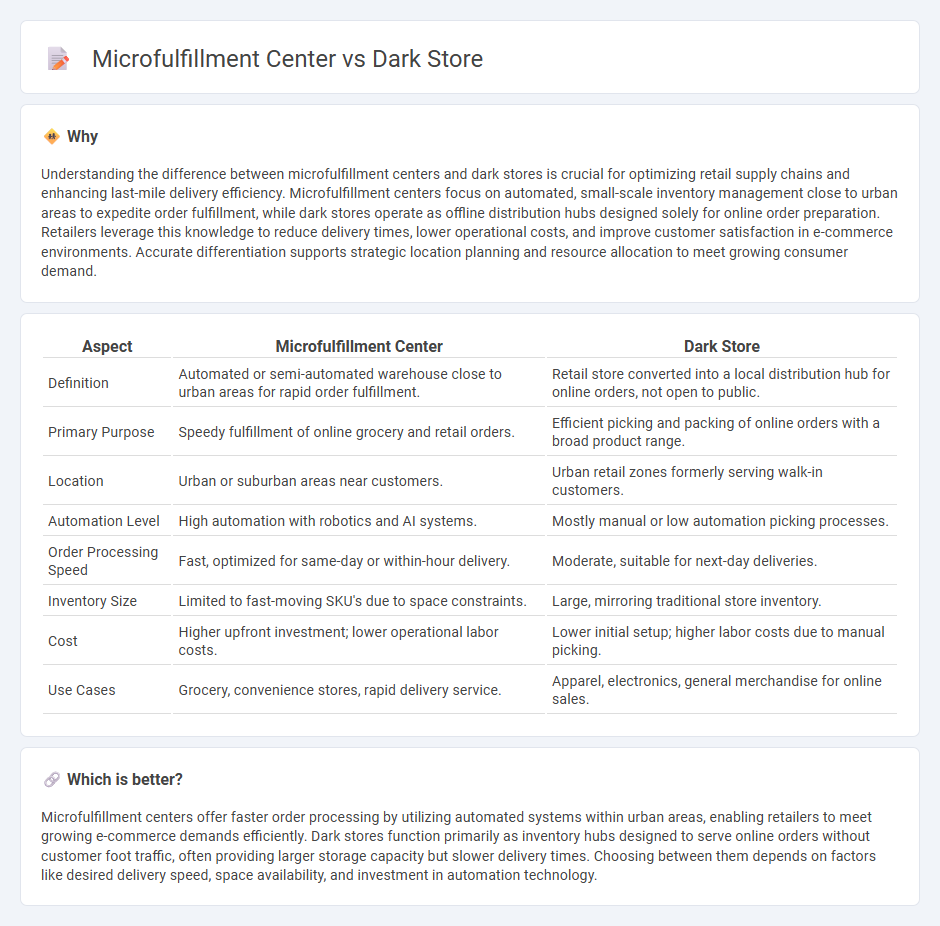 Microfulfillment Center vs Dark Store

Why

Understanding the difference between microfulfillment centers and dark stores is crucial for optimizing retail supply chains and enhancing last-mile delivery efficiency. Microfulfillment centers focus on automated, small-scale inventory management close to urban areas to expedite order fulfillment, while dark stores operate as offline distribution hubs designed solely for online order preparation. Retailers leverage this knowledge to reduce delivery times, lower operational costs, and improve customer satisfaction in e-commerce environments. Accurate differentiation supports strategic location planning and resource allocation to meet growing consumer demand.

| Aspect | Microfulfillment Center | Dark Store |
|---|---|---|
| Definition | Automated or semi-automated warehouse close to urban areas for rapid order fulfillment. | Retail store converted into a local distribution hub for online orders, not open to public. |
| Primary Purpose | Speedy fulfillment of online grocery and retail orders. | Efficient picking and packing of online orders with a broad product range. |
| Location | Urban or suburban areas near customers. | Urban retail zones formerly serving walk-in customers. |
| Automation Level | High automation with robotics and AI systems. | Mostly manual or low automation picking processes. |
| Order Processing Speed | Fast, optimized for same-day or within-hour delivery. | Moderate, suitable for next-day deliveries. |
| Inventory Size | Limited to fast-moving SKU's due to space constraints. | Large, mirroring traditional store inventory. |
| Cost | Higher upfront investment; lower operational labor costs. | Lower initial setup; higher labor costs due to manual picking. |
| Use Cases | Grocery, convenience stores, rapid delivery service. | Apparel, electronics, general merchandise for online sales. |

Which is better?

Microfulfillment centers offer faster order processing by utilizing automated systems within urban areas, enabling retailers to meet growing e-commerce demands efficiently. Dark stores function primarily as inventory hubs designed to serve online orders without customer foot traffic, often providing larger storage capacity but slower delivery times. Choosing between them depends on factors like desired delivery speed, space availability, and investment in automation technology.