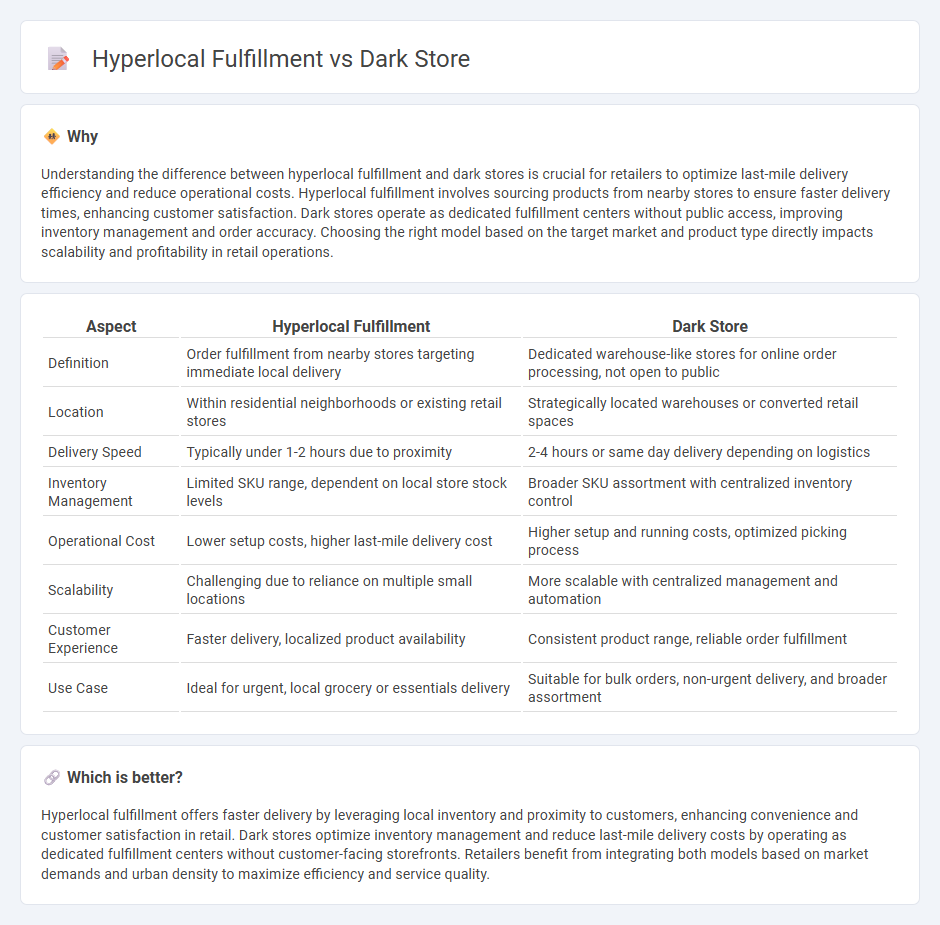 Hyperlocal Fulfillment vs Dark Store

Why

Understanding the difference between hyperlocal fulfillment and dark stores is crucial for retailers to optimize last-mile delivery efficiency and reduce operational costs. Hyperlocal fulfillment involves sourcing products from nearby stores to ensure faster delivery times, enhancing customer satisfaction. Dark stores operate as dedicated fulfillment centers without public access, improving inventory management and order accuracy. Choosing the right model based on the target market and product type directly impacts scalability and profitability in retail operations.

| Aspect | Hyperlocal Fulfillment | Dark Store |
|---|---|---|
| Definition | Order fulfillment from nearby stores targeting immediate local delivery | Dedicated warehouse-like stores for online order processing, not open to public |
| Location | Within residential neighborhoods or existing retail stores | Strategically located warehouses or converted retail spaces |
| Delivery Speed | Typically under 1-2 hours due to proximity | 2-4 hours or same day delivery depending on logistics |
| Inventory Management | Limited SKU range, dependent on local store stock levels | Broader SKU assortment with centralized inventory control |
| Operational Cost | Lower setup costs, higher last-mile delivery cost | Higher setup and running costs, optimized picking process |
| Scalability | Challenging due to reliance on multiple small locations | More scalable with centralized management and automation |
| Customer Experience | Faster delivery, localized product availability | Consistent product range, reliable order fulfillment |
| Use Case | Ideal for urgent, local grocery or essentials delivery | Suitable for bulk orders, non-urgent delivery, and broader assortment |

Which is better?

Hyperlocal fulfillment offers faster delivery by leveraging local inventory and proximity to customers, enhancing convenience and customer satisfaction in retail. Dark stores optimize inventory management and reduce last-mile delivery costs by operating as dedicated fulfillment centers without customer-facing storefronts. Retailers benefit from integrating both models based on market demands and urban density to maximize efficiency and service quality.