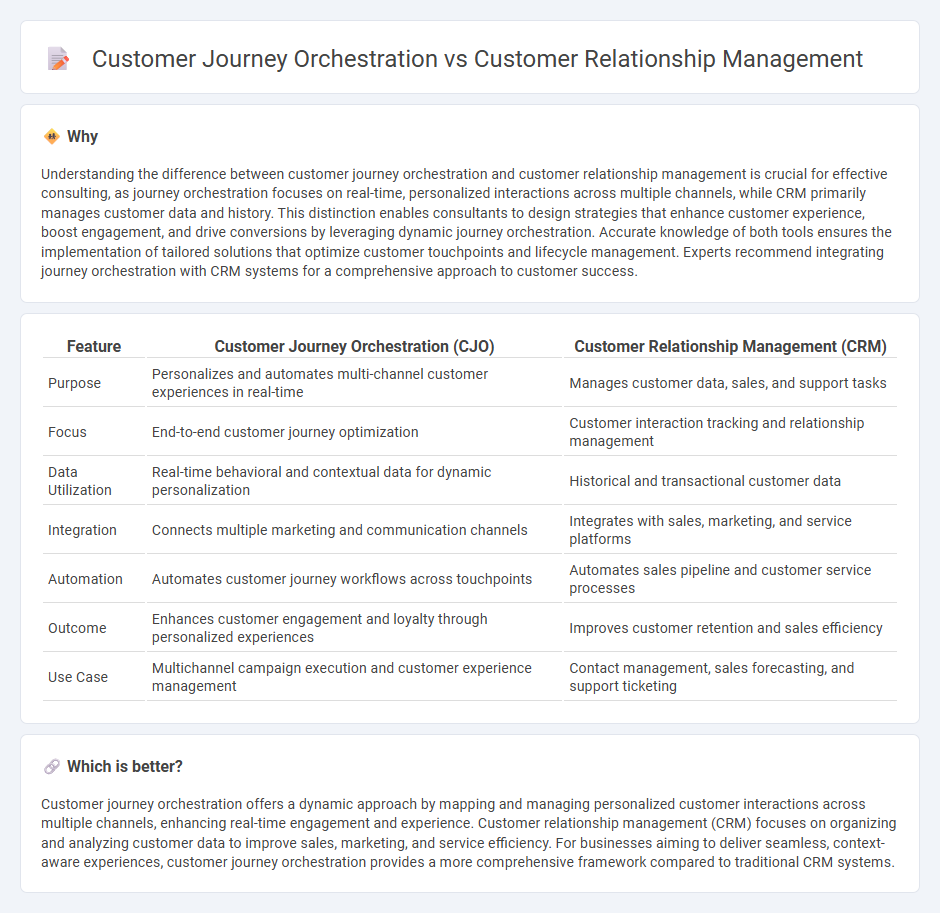 Customer Journey Orchestration vs Customer Relationship Management

Why

Understanding the difference between customer journey orchestration and customer relationship management is crucial for effective consulting, as journey orchestration focuses on real-time, personalized interactions across multiple channels, while CRM primarily manages customer data and history. This distinction enables consultants to design strategies that enhance customer experience, boost engagement, and drive conversions by leveraging dynamic journey orchestration. Accurate knowledge of both tools ensures the implementation of tailored solutions that optimize customer touchpoints and lifecycle management. Experts recommend integrating journey orchestration with CRM systems for a comprehensive approach to customer success.

| Feature | Customer Journey Orchestration (CJO) | Customer Relationship Management (CRM) |
|---|---|---|
| Purpose | Personalizes and automates multi-channel customer experiences in real-time | Manages customer data, sales, and support tasks |
| Focus | End-to-end customer journey optimization | Customer interaction tracking and relationship management |
| Data Utilization | Real-time behavioral and contextual data for dynamic personalization | Historical and transactional customer data |
| Integration | Connects multiple marketing and communication channels | Integrates with sales, marketing, and service platforms |
| Automation | Automates customer journey workflows across touchpoints | Automates sales pipeline and customer service processes |
| Outcome | Enhances customer engagement and loyalty through personalized experiences | Improves customer retention and sales efficiency |
| Use Case | Multichannel campaign execution and customer experience management | Contact management, sales forecasting, and support ticketing |

Which is better?

Customer journey orchestration offers a dynamic approach by mapping and managing personalized customer interactions across multiple channels, enhancing real-time engagement and experience. Customer relationship management (CRM) focuses on organizing and analyzing customer data to improve sales, marketing, and service efficiency. For businesses aiming to deliver seamless, context-aware experiences, customer journey orchestration provides a more comprehensive framework compared to traditional CRM systems.