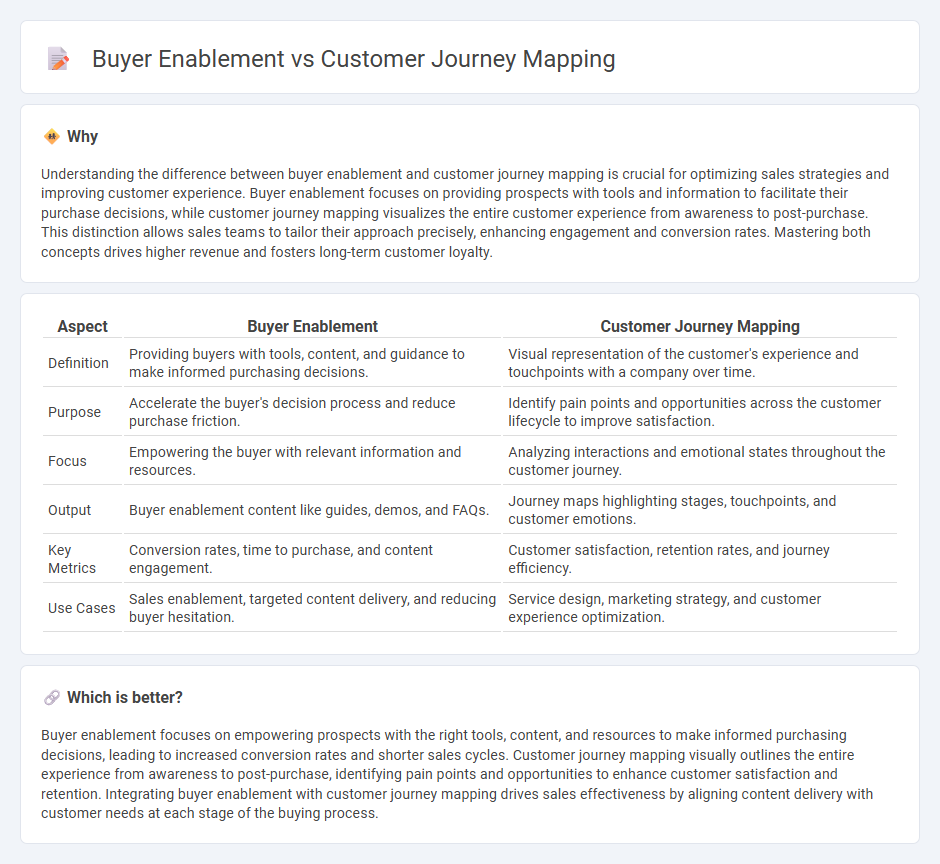 Buyer Enablement vs Customer Journey Mapping

Why

Understanding the difference between buyer enablement and customer journey mapping is crucial for optimizing sales strategies and improving customer experience. Buyer enablement focuses on providing prospects with tools and information to facilitate their purchase decisions, while customer journey mapping visualizes the entire customer experience from awareness to post-purchase. This distinction allows sales teams to tailor their approach precisely, enhancing engagement and conversion rates. Mastering both concepts drives higher revenue and fosters long-term customer loyalty.

| Aspect | Buyer Enablement | Customer Journey Mapping |
|---|---|---|
| Definition | Providing buyers with tools, content, and guidance to make informed purchasing decisions. | Visual representation of the customer's experience and touchpoints with a company over time. |
| Purpose | Accelerate the buyer's decision process and reduce purchase friction. | Identify pain points and opportunities across the customer lifecycle to improve satisfaction. |
| Focus | Empowering the buyer with relevant information and resources. | Analyzing interactions and emotional states throughout the customer journey. |
| Output | Buyer enablement content like guides, demos, and FAQs. | Journey maps highlighting stages, touchpoints, and customer emotions. |
| Key Metrics | Conversion rates, time to purchase, and content engagement. | Customer satisfaction, retention rates, and journey efficiency. |
| Use Cases | Sales enablement, targeted content delivery, and reducing buyer hesitation. | Service design, marketing strategy, and customer experience optimization. |

Which is better?

Buyer enablement focuses on empowering prospects with the right tools, content, and resources to make informed purchasing decisions, leading to increased conversion rates and shorter sales cycles. Customer journey mapping visually outlines the entire experience from awareness to post-purchase, identifying pain points and opportunities to enhance customer satisfaction and retention. Integrating buyer enablement with customer journey mapping drives sales effectiveness by aligning content delivery with customer needs at each stage of the buying process.