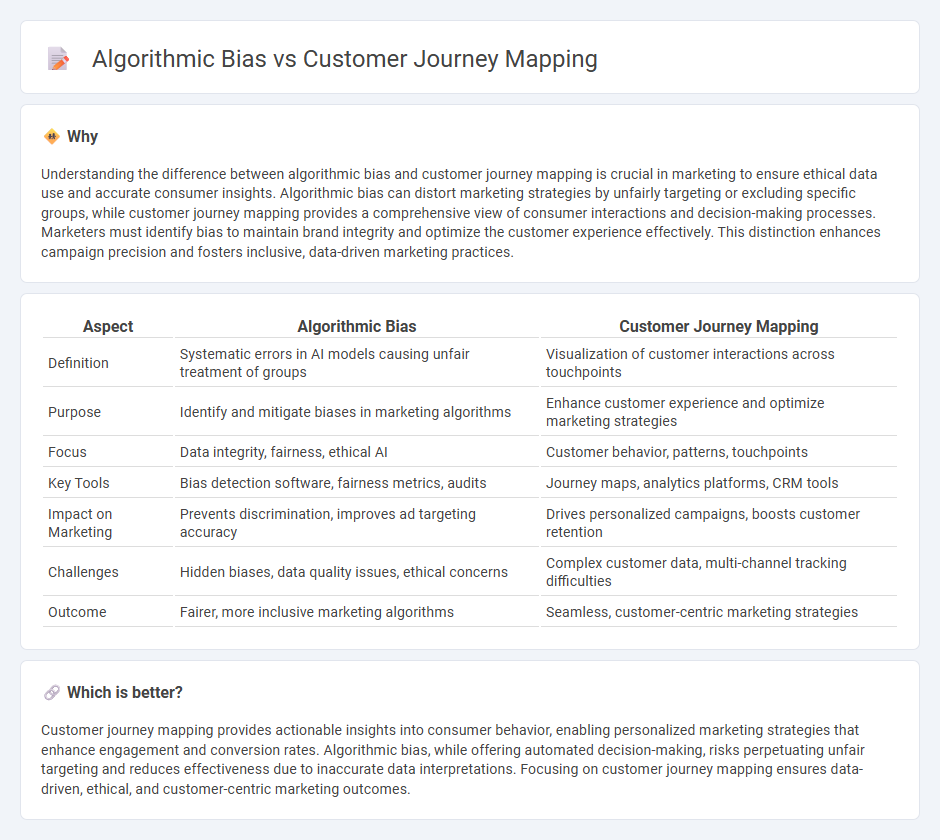 Algorithmic Bias vs Customer Journey Mapping

Why

Understanding the difference between algorithmic bias and customer journey mapping is crucial in marketing to ensure ethical data use and accurate consumer insights. Algorithmic bias can distort marketing strategies by unfairly targeting or excluding specific groups, while customer journey mapping provides a comprehensive view of consumer interactions and decision-making processes. Marketers must identify bias to maintain brand integrity and optimize the customer experience effectively. This distinction enhances campaign precision and fosters inclusive, data-driven marketing practices.

| Aspect | Algorithmic Bias | Customer Journey Mapping |
|---|---|---|
| Definition | Systematic errors in AI models causing unfair treatment of groups | Visualization of customer interactions across touchpoints |
| Purpose | Identify and mitigate biases in marketing algorithms | Enhance customer experience and optimize marketing strategies |
| Focus | Data integrity, fairness, ethical AI | Customer behavior, patterns, touchpoints |
| Key Tools | Bias detection software, fairness metrics, audits | Journey maps, analytics platforms, CRM tools |
| Impact on Marketing | Prevents discrimination, improves ad targeting accuracy | Drives personalized campaigns, boosts customer retention |
| Challenges | Hidden biases, data quality issues, ethical concerns | Complex customer data, multi-channel tracking difficulties |
| Outcome | Fairer, more inclusive marketing algorithms | Seamless, customer-centric marketing strategies |

Which is better?

Customer journey mapping provides actionable insights into consumer behavior, enabling personalized marketing strategies that enhance engagement and conversion rates. Algorithmic bias, while offering automated decision-making, risks perpetuating unfair targeting and reduces effectiveness due to inaccurate data interpretations. Focusing on customer journey mapping ensures data-driven, ethical, and customer-centric marketing outcomes.