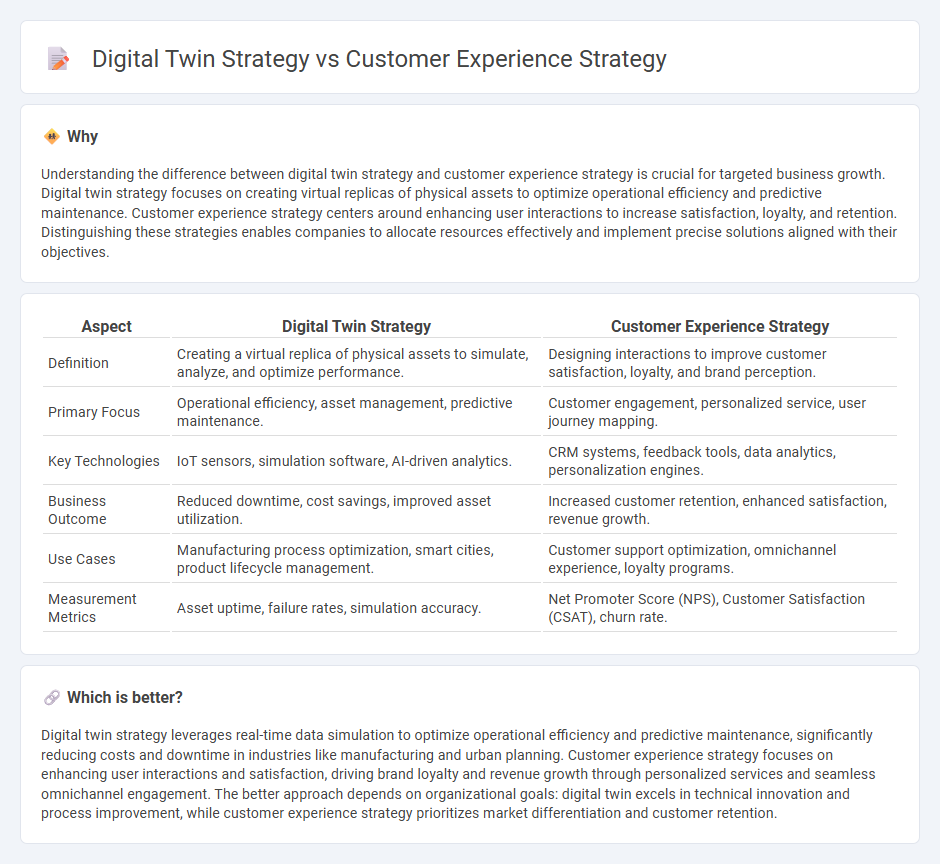 Digital Twin Strategy vs Customer Experience Strategy

Why

Understanding the difference between digital twin strategy and customer experience strategy is crucial for targeted business growth. Digital twin strategy focuses on creating virtual replicas of physical assets to optimize operational efficiency and predictive maintenance. Customer experience strategy centers around enhancing user interactions to increase satisfaction, loyalty, and retention. Distinguishing these strategies enables companies to allocate resources effectively and implement precise solutions aligned with their objectives.

| Aspect | Digital Twin Strategy | Customer Experience Strategy |
|---|---|---|
| Definition | Creating a virtual replica of physical assets to simulate, analyze, and optimize performance. | Designing interactions to improve customer satisfaction, loyalty, and brand perception. |
| Primary Focus | Operational efficiency, asset management, predictive maintenance. | Customer engagement, personalized service, user journey mapping. |
| Key Technologies | IoT sensors, simulation software, AI-driven analytics. | CRM systems, feedback tools, data analytics, personalization engines. |
| Business Outcome | Reduced downtime, cost savings, improved asset utilization. | Increased customer retention, enhanced satisfaction, revenue growth. |
| Use Cases | Manufacturing process optimization, smart cities, product lifecycle management. | Customer support optimization, omnichannel experience, loyalty programs. |
| Measurement Metrics | Asset uptime, failure rates, simulation accuracy. | Net Promoter Score (NPS), Customer Satisfaction (CSAT), churn rate. |

Which is better?

Digital twin strategy leverages real-time data simulation to optimize operational efficiency and predictive maintenance, significantly reducing costs and downtime in industries like manufacturing and urban planning. Customer experience strategy focuses on enhancing user interactions and satisfaction, driving brand loyalty and revenue growth through personalized services and seamless omnichannel engagement. The better approach depends on organizational goals: digital twin excels in technical innovation and process improvement, while customer experience strategy prioritizes market differentiation and customer retention.