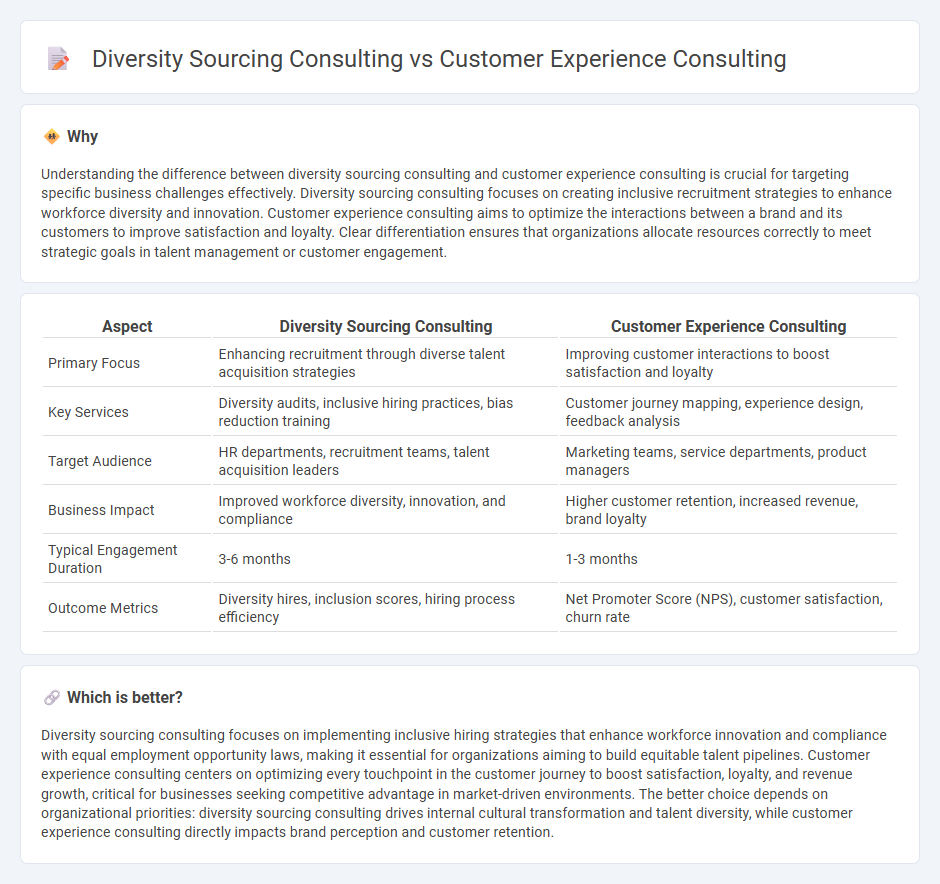 Diversity Sourcing Consulting vs Customer Experience Consulting

Why

Understanding the difference between diversity sourcing consulting and customer experience consulting is crucial for targeting specific business challenges effectively. Diversity sourcing consulting focuses on creating inclusive recruitment strategies to enhance workforce diversity and innovation. Customer experience consulting aims to optimize the interactions between a brand and its customers to improve satisfaction and loyalty. Clear differentiation ensures that organizations allocate resources correctly to meet strategic goals in talent management or customer engagement.

| Aspect | Diversity Sourcing Consulting | Customer Experience Consulting |
|---|---|---|
| Primary Focus | Enhancing recruitment through diverse talent acquisition strategies | Improving customer interactions to boost satisfaction and loyalty |
| Key Services | Diversity audits, inclusive hiring practices, bias reduction training | Customer journey mapping, experience design, feedback analysis |
| Target Audience | HR departments, recruitment teams, talent acquisition leaders | Marketing teams, service departments, product managers |
| Business Impact | Improved workforce diversity, innovation, and compliance | Higher customer retention, increased revenue, brand loyalty |
| Typical Engagement Duration | 3-6 months | 1-3 months |
| Outcome Metrics | Diversity hires, inclusion scores, hiring process efficiency | Net Promoter Score (NPS), customer satisfaction, churn rate |

Which is better?

Diversity sourcing consulting focuses on implementing inclusive hiring strategies that enhance workforce innovation and compliance with equal employment opportunity laws, making it essential for organizations aiming to build equitable talent pipelines. Customer experience consulting centers on optimizing every touchpoint in the customer journey to boost satisfaction, loyalty, and revenue growth, critical for businesses seeking competitive advantage in market-driven environments. The better choice depends on organizational priorities: diversity sourcing consulting drives internal cultural transformation and talent diversity, while customer experience consulting directly impacts brand perception and customer retention.