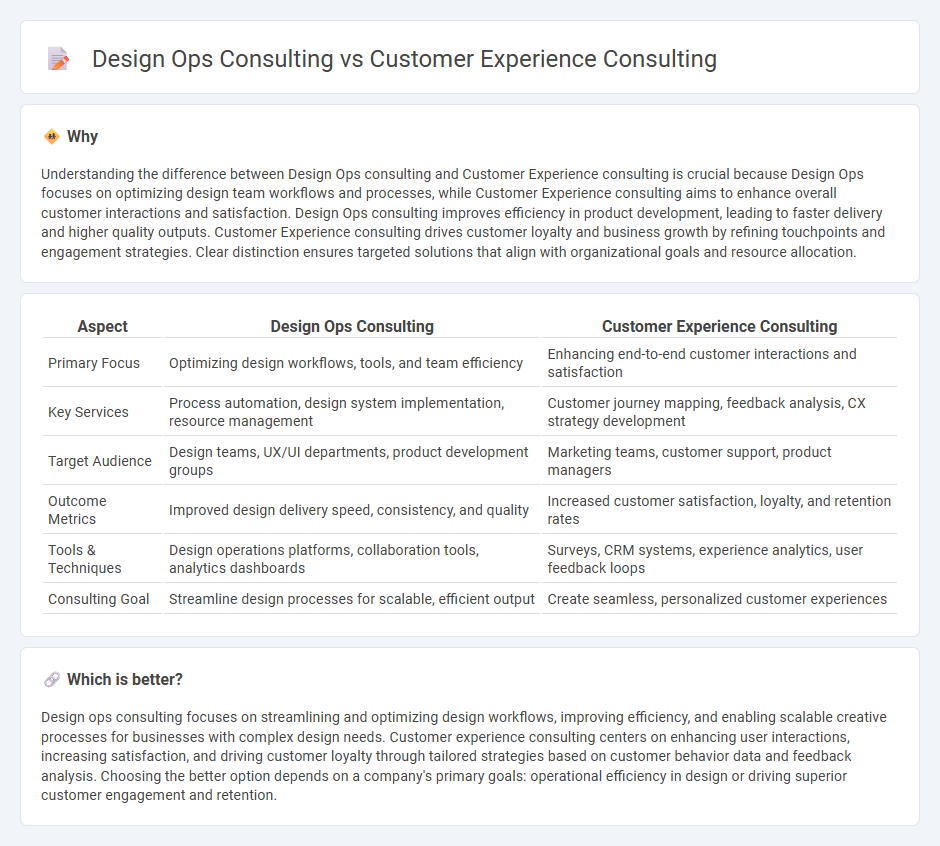 Design Ops Consulting vs Customer Experience Consulting

Why

Understanding the difference between Design Ops consulting and Customer Experience consulting is crucial because Design Ops focuses on optimizing design team workflows and processes, while Customer Experience consulting aims to enhance overall customer interactions and satisfaction. Design Ops consulting improves efficiency in product development, leading to faster delivery and higher quality outputs. Customer Experience consulting drives customer loyalty and business growth by refining touchpoints and engagement strategies. Clear distinction ensures targeted solutions that align with organizational goals and resource allocation.

| Aspect | Design Ops Consulting | Customer Experience Consulting |
|---|---|---|
| Primary Focus | Optimizing design workflows, tools, and team efficiency | Enhancing end-to-end customer interactions and satisfaction |
| Key Services | Process automation, design system implementation, resource management | Customer journey mapping, feedback analysis, CX strategy development |
| Target Audience | Design teams, UX/UI departments, product development groups | Marketing teams, customer support, product managers |
| Outcome Metrics | Improved design delivery speed, consistency, and quality | Increased customer satisfaction, loyalty, and retention rates |
| Tools & Techniques | Design operations platforms, collaboration tools, analytics dashboards | Surveys, CRM systems, experience analytics, user feedback loops |
| Consulting Goal | Streamline design processes for scalable, efficient output | Create seamless, personalized customer experiences |

Which is better?

Design ops consulting focuses on streamlining and optimizing design workflows, improving efficiency, and enabling scalable creative processes for businesses with complex design needs. Customer experience consulting centers on enhancing user interactions, increasing satisfaction, and driving customer loyalty through tailored strategies based on customer behavior data and feedback analysis. Choosing the better option depends on a company's primary goals: operational efficiency in design or driving superior customer engagement and retention.