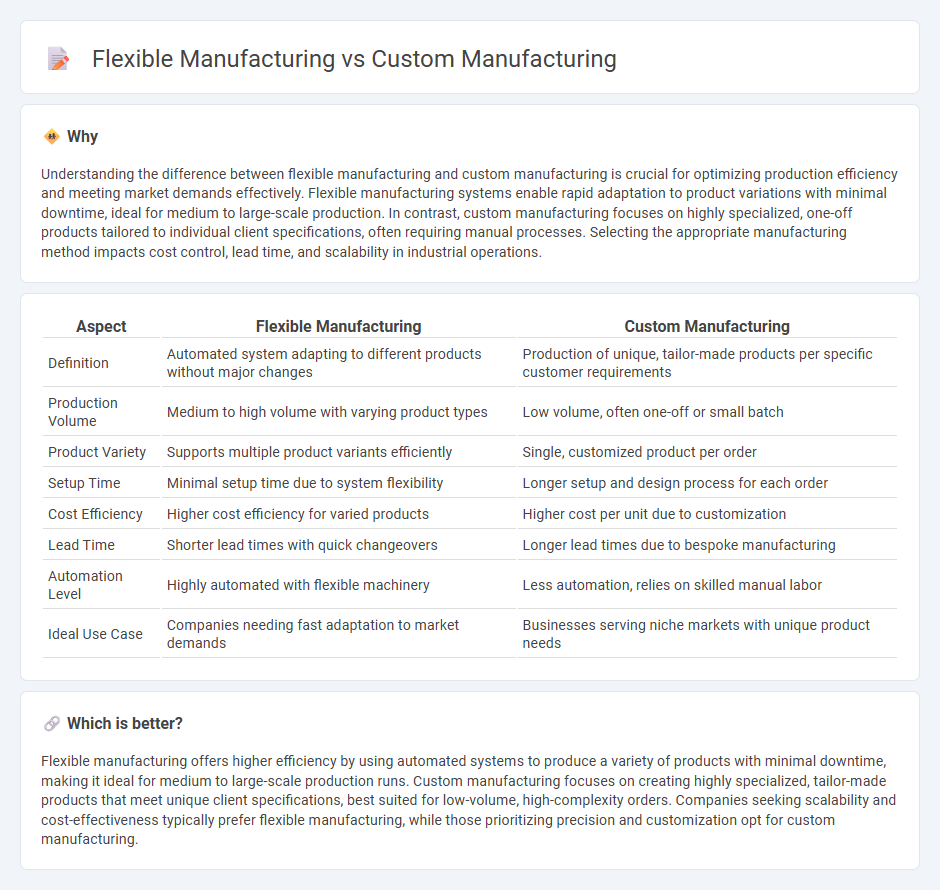 Flexible Manufacturing vs Custom Manufacturing

Why

Understanding the difference between flexible manufacturing and custom manufacturing is crucial for optimizing production efficiency and meeting market demands effectively. Flexible manufacturing systems enable rapid adaptation to product variations with minimal downtime, ideal for medium to large-scale production. In contrast, custom manufacturing focuses on highly specialized, one-off products tailored to individual client specifications, often requiring manual processes. Selecting the appropriate manufacturing method impacts cost control, lead time, and scalability in industrial operations.

| Aspect | Flexible Manufacturing | Custom Manufacturing |
|---|---|---|
| Definition | Automated system adapting to different products without major changes | Production of unique, tailor-made products per specific customer requirements |
| Production Volume | Medium to high volume with varying product types | Low volume, often one-off or small batch |
| Product Variety | Supports multiple product variants efficiently | Single, customized product per order |
| Setup Time | Minimal setup time due to system flexibility | Longer setup and design process for each order |
| Cost Efficiency | Higher cost efficiency for varied products | Higher cost per unit due to customization |
| Lead Time | Shorter lead times with quick changeovers | Longer lead times due to bespoke manufacturing |
| Automation Level | Highly automated with flexible machinery | Less automation, relies on skilled manual labor |
| Ideal Use Case | Companies needing fast adaptation to market demands | Businesses serving niche markets with unique product needs |

Which is better?

Flexible manufacturing offers higher efficiency by using automated systems to produce a variety of products with minimal downtime, making it ideal for medium to large-scale production runs. Custom manufacturing focuses on creating highly specialized, tailor-made products that meet unique client specifications, best suited for low-volume, high-complexity orders. Companies seeking scalability and cost-effectiveness typically prefer flexible manufacturing, while those prioritizing precision and customization opt for custom manufacturing.