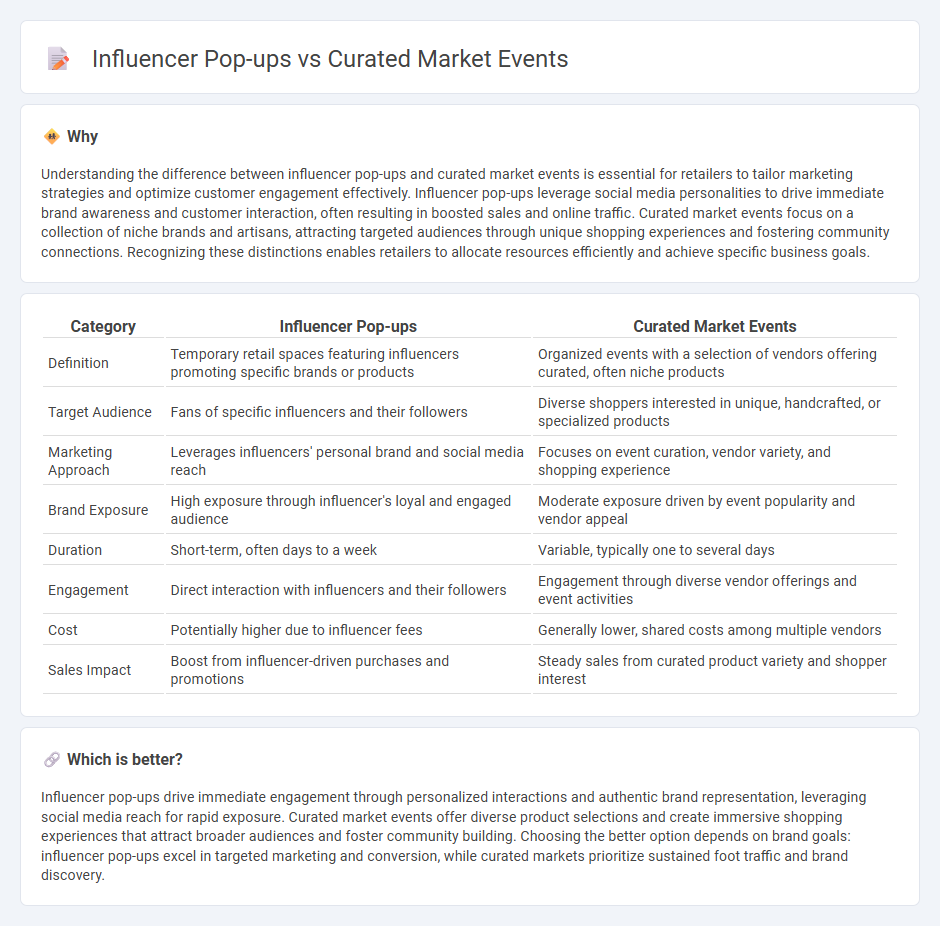 Influencer Pop-ups vs Curated Market Events

Why

Understanding the difference between influencer pop-ups and curated market events is essential for retailers to tailor marketing strategies and optimize customer engagement effectively. Influencer pop-ups leverage social media personalities to drive immediate brand awareness and customer interaction, often resulting in boosted sales and online traffic. Curated market events focus on a collection of niche brands and artisans, attracting targeted audiences through unique shopping experiences and fostering community connections. Recognizing these distinctions enables retailers to allocate resources efficiently and achieve specific business goals.

| Category | Influencer Pop-ups | Curated Market Events |
|---|---|---|
| Definition | Temporary retail spaces featuring influencers promoting specific brands or products | Organized events with a selection of vendors offering curated, often niche products |
| Target Audience | Fans of specific influencers and their followers | Diverse shoppers interested in unique, handcrafted, or specialized products |
| Marketing Approach | Leverages influencers' personal brand and social media reach | Focuses on event curation, vendor variety, and shopping experience |
| Brand Exposure | High exposure through influencer's loyal and engaged audience | Moderate exposure driven by event popularity and vendor appeal |
| Duration | Short-term, often days to a week | Variable, typically one to several days |
| Engagement | Direct interaction with influencers and their followers | Engagement through diverse vendor offerings and event activities |
| Cost | Potentially higher due to influencer fees | Generally lower, shared costs among multiple vendors |
| Sales Impact | Boost from influencer-driven purchases and promotions | Steady sales from curated product variety and shopper interest |

Which is better?

Influencer pop-ups drive immediate engagement through personalized interactions and authentic brand representation, leveraging social media reach for rapid exposure. Curated market events offer diverse product selections and create immersive shopping experiences that attract broader audiences and foster community building. Choosing the better option depends on brand goals: influencer pop-ups excel in targeted marketing and conversion, while curated markets prioritize sustained foot traffic and brand discovery.