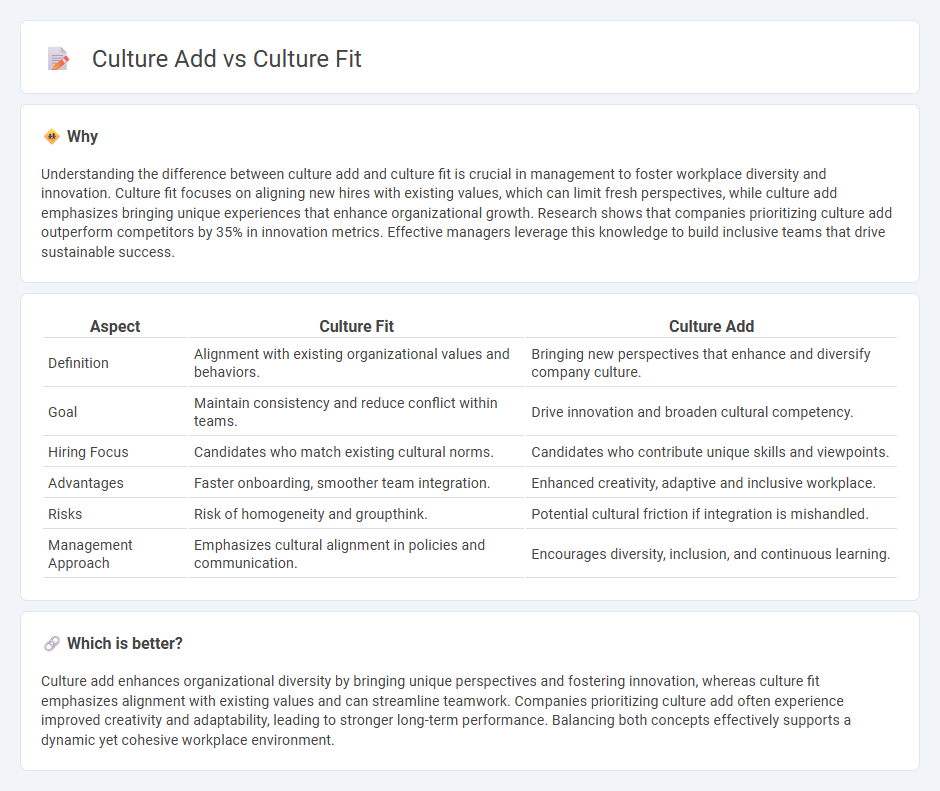 Culture Add vs Culture Fit

Why

Understanding the difference between culture add and culture fit is crucial in management to foster workplace diversity and innovation. Culture fit focuses on aligning new hires with existing values, which can limit fresh perspectives, while culture add emphasizes bringing unique experiences that enhance organizational growth. Research shows that companies prioritizing culture add outperform competitors by 35% in innovation metrics. Effective managers leverage this knowledge to build inclusive teams that drive sustainable success.

| Aspect | Culture Fit | Culture Add |
|---|---|---|
| Definition | Alignment with existing organizational values and behaviors. | Bringing new perspectives that enhance and diversify company culture. |
| Goal | Maintain consistency and reduce conflict within teams. | Drive innovation and broaden cultural competency. |
| Hiring Focus | Candidates who match existing cultural norms. | Candidates who contribute unique skills and viewpoints. |
| Advantages | Faster onboarding, smoother team integration. | Enhanced creativity, adaptive and inclusive workplace. |
| Risks | Risk of homogeneity and groupthink. | Potential cultural friction if integration is mishandled. |
| Management Approach | Emphasizes cultural alignment in policies and communication. | Encourages diversity, inclusion, and continuous learning. |

Which is better?

Culture add enhances organizational diversity by bringing unique perspectives and fostering innovation, whereas culture fit emphasizes alignment with existing values and can streamline teamwork. Companies prioritizing culture add often experience improved creativity and adaptability, leading to stronger long-term performance. Balancing both concepts effectively supports a dynamic yet cohesive workplace environment.