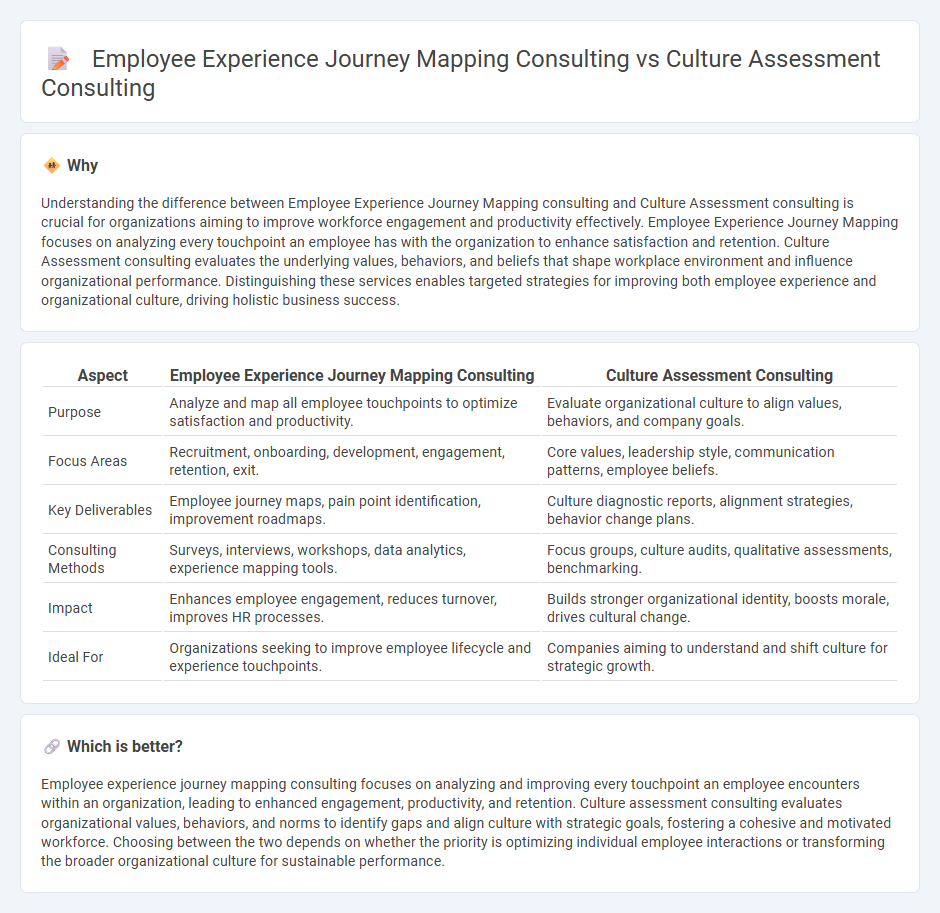 Employee Experience Journey Mapping Consulting vs Culture Assessment Consulting

Why

Understanding the difference between Employee Experience Journey Mapping consulting and Culture Assessment consulting is crucial for organizations aiming to improve workforce engagement and productivity effectively. Employee Experience Journey Mapping focuses on analyzing every touchpoint an employee has with the organization to enhance satisfaction and retention. Culture Assessment consulting evaluates the underlying values, behaviors, and beliefs that shape workplace environment and influence organizational performance. Distinguishing these services enables targeted strategies for improving both employee experience and organizational culture, driving holistic business success.

| Aspect | Employee Experience Journey Mapping Consulting | Culture Assessment Consulting |
|---|---|---|
| Purpose | Analyze and map all employee touchpoints to optimize satisfaction and productivity. | Evaluate organizational culture to align values, behaviors, and company goals. |
| Focus Areas | Recruitment, onboarding, development, engagement, retention, exit. | Core values, leadership style, communication patterns, employee beliefs. |
| Key Deliverables | Employee journey maps, pain point identification, improvement roadmaps. | Culture diagnostic reports, alignment strategies, behavior change plans. |
| Consulting Methods | Surveys, interviews, workshops, data analytics, experience mapping tools. | Focus groups, culture audits, qualitative assessments, benchmarking. |
| Impact | Enhances employee engagement, reduces turnover, improves HR processes. | Builds stronger organizational identity, boosts morale, drives cultural change. |
| Ideal For | Organizations seeking to improve employee lifecycle and experience touchpoints. | Companies aiming to understand and shift culture for strategic growth. |

Which is better?

Employee experience journey mapping consulting focuses on analyzing and improving every touchpoint an employee encounters within an organization, leading to enhanced engagement, productivity, and retention. Culture assessment consulting evaluates organizational values, behaviors, and norms to identify gaps and align culture with strategic goals, fostering a cohesive and motivated workforce. Choosing between the two depends on whether the priority is optimizing individual employee interactions or transforming the broader organizational culture for sustainable performance.