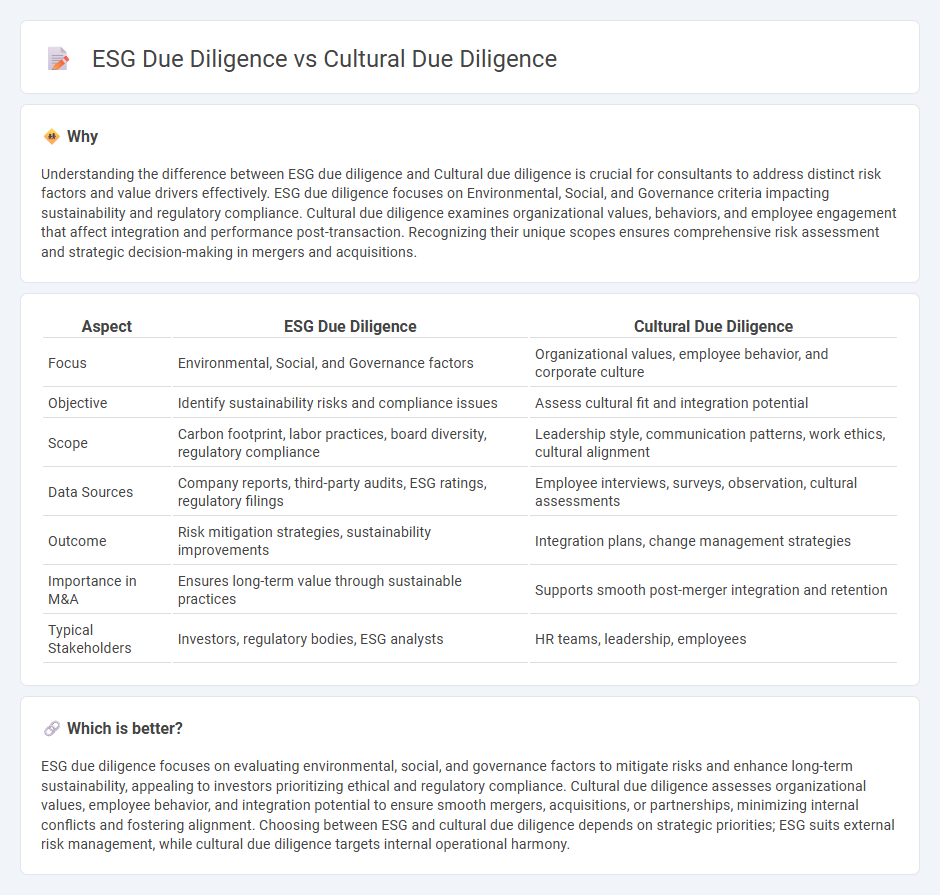 ESG Due Diligence vs Cultural Due Diligence

Why

Understanding the difference between ESG due diligence and Cultural due diligence is crucial for consultants to address distinct risk factors and value drivers effectively. ESG due diligence focuses on Environmental, Social, and Governance criteria impacting sustainability and regulatory compliance. Cultural due diligence examines organizational values, behaviors, and employee engagement that affect integration and performance post-transaction. Recognizing their unique scopes ensures comprehensive risk assessment and strategic decision-making in mergers and acquisitions.

| Aspect | ESG Due Diligence | Cultural Due Diligence |
|---|---|---|
| Focus | Environmental, Social, and Governance factors | Organizational values, employee behavior, and corporate culture |
| Objective | Identify sustainability risks and compliance issues | Assess cultural fit and integration potential |
| Scope | Carbon footprint, labor practices, board diversity, regulatory compliance | Leadership style, communication patterns, work ethics, cultural alignment |
| Data Sources | Company reports, third-party audits, ESG ratings, regulatory filings | Employee interviews, surveys, observation, cultural assessments |
| Outcome | Risk mitigation strategies, sustainability improvements | Integration plans, change management strategies |
| Importance in M&A | Ensures long-term value through sustainable practices | Supports smooth post-merger integration and retention |
| Typical Stakeholders | Investors, regulatory bodies, ESG analysts | HR teams, leadership, employees |

Which is better?

ESG due diligence focuses on evaluating environmental, social, and governance factors to mitigate risks and enhance long-term sustainability, appealing to investors prioritizing ethical and regulatory compliance. Cultural due diligence assesses organizational values, employee behavior, and integration potential to ensure smooth mergers, acquisitions, or partnerships, minimizing internal conflicts and fostering alignment. Choosing between ESG and cultural due diligence depends on strategic priorities; ESG suits external risk management, while cultural due diligence targets internal operational harmony.