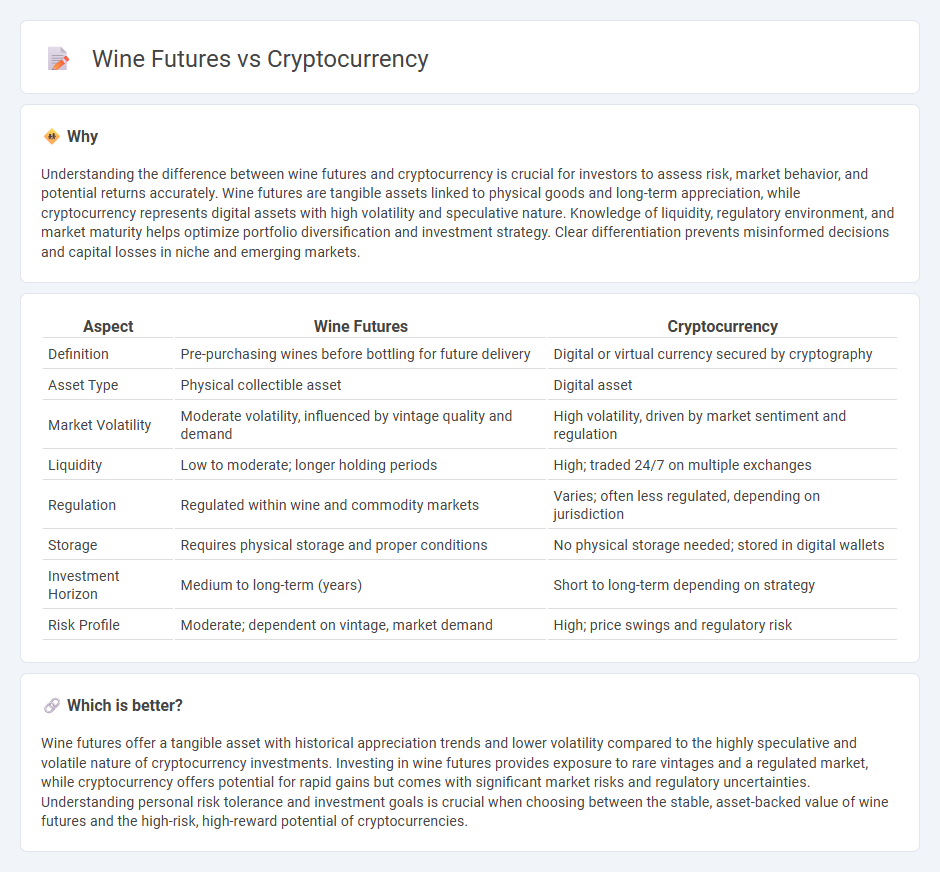 Wine Futures vs Cryptocurrency

Why

Understanding the difference between wine futures and cryptocurrency is crucial for investors to assess risk, market behavior, and potential returns accurately. Wine futures are tangible assets linked to physical goods and long-term appreciation, while cryptocurrency represents digital assets with high volatility and speculative nature. Knowledge of liquidity, regulatory environment, and market maturity helps optimize portfolio diversification and investment strategy. Clear differentiation prevents misinformed decisions and capital losses in niche and emerging markets.

| Aspect | Wine Futures | Cryptocurrency |
|---|---|---|
| Definition | Pre-purchasing wines before bottling for future delivery | Digital or virtual currency secured by cryptography |
| Asset Type | Physical collectible asset | Digital asset |
| Market Volatility | Moderate volatility, influenced by vintage quality and demand | High volatility, driven by market sentiment and regulation |
| Liquidity | Low to moderate; longer holding periods | High; traded 24/7 on multiple exchanges |
| Regulation | Regulated within wine and commodity markets | Varies; often less regulated, depending on jurisdiction |
| Storage | Requires physical storage and proper conditions | No physical storage needed; stored in digital wallets |
| Investment Horizon | Medium to long-term (years) | Short to long-term depending on strategy |
| Risk Profile | Moderate; dependent on vintage, market demand | High; price swings and regulatory risk |

Which is better?

Wine futures offer a tangible asset with historical appreciation trends and lower volatility compared to the highly speculative and volatile nature of cryptocurrency investments. Investing in wine futures provides exposure to rare vintages and a regulated market, while cryptocurrency offers potential for rapid gains but comes with significant market risks and regulatory uncertainties. Understanding personal risk tolerance and investment goals is crucial when choosing between the stable, asset-backed value of wine futures and the high-risk, high-reward potential of cryptocurrencies.