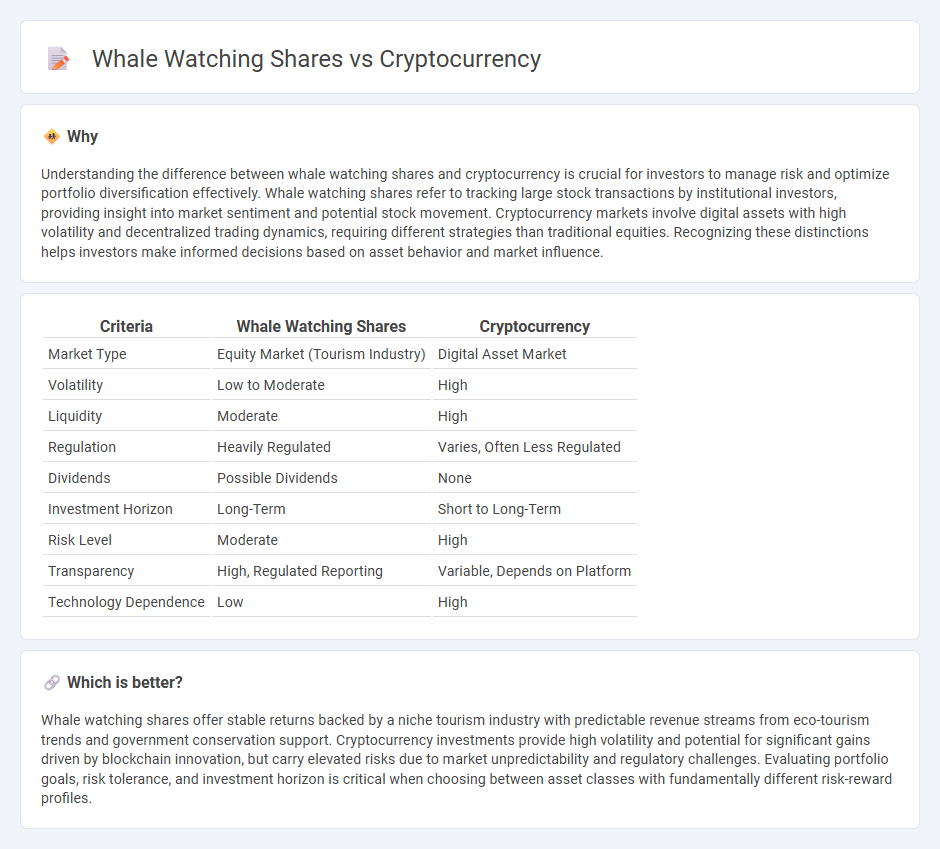 Whale Watching Shares vs Cryptocurrency

Why

Understanding the difference between whale watching shares and cryptocurrency is crucial for investors to manage risk and optimize portfolio diversification effectively. Whale watching shares refer to tracking large stock transactions by institutional investors, providing insight into market sentiment and potential stock movement. Cryptocurrency markets involve digital assets with high volatility and decentralized trading dynamics, requiring different strategies than traditional equities. Recognizing these distinctions helps investors make informed decisions based on asset behavior and market influence.

| Criteria | Whale Watching Shares | Cryptocurrency |
|---|---|---|
| Market Type | Equity Market (Tourism Industry) | Digital Asset Market |
| Volatility | Low to Moderate | High |
| Liquidity | Moderate | High |
| Regulation | Heavily Regulated | Varies, Often Less Regulated |
| Dividends | Possible Dividends | None |
| Investment Horizon | Long-Term | Short to Long-Term |
| Risk Level | Moderate | High |
| Transparency | High, Regulated Reporting | Variable, Depends on Platform |
| Technology Dependence | Low | High |

Which is better?

Whale watching shares offer stable returns backed by a niche tourism industry with predictable revenue streams from eco-tourism trends and government conservation support. Cryptocurrency investments provide high volatility and potential for significant gains driven by blockchain innovation, but carry elevated risks due to market unpredictability and regulatory challenges. Evaluating portfolio goals, risk tolerance, and investment horizon is critical when choosing between asset classes with fundamentally different risk-reward profiles.