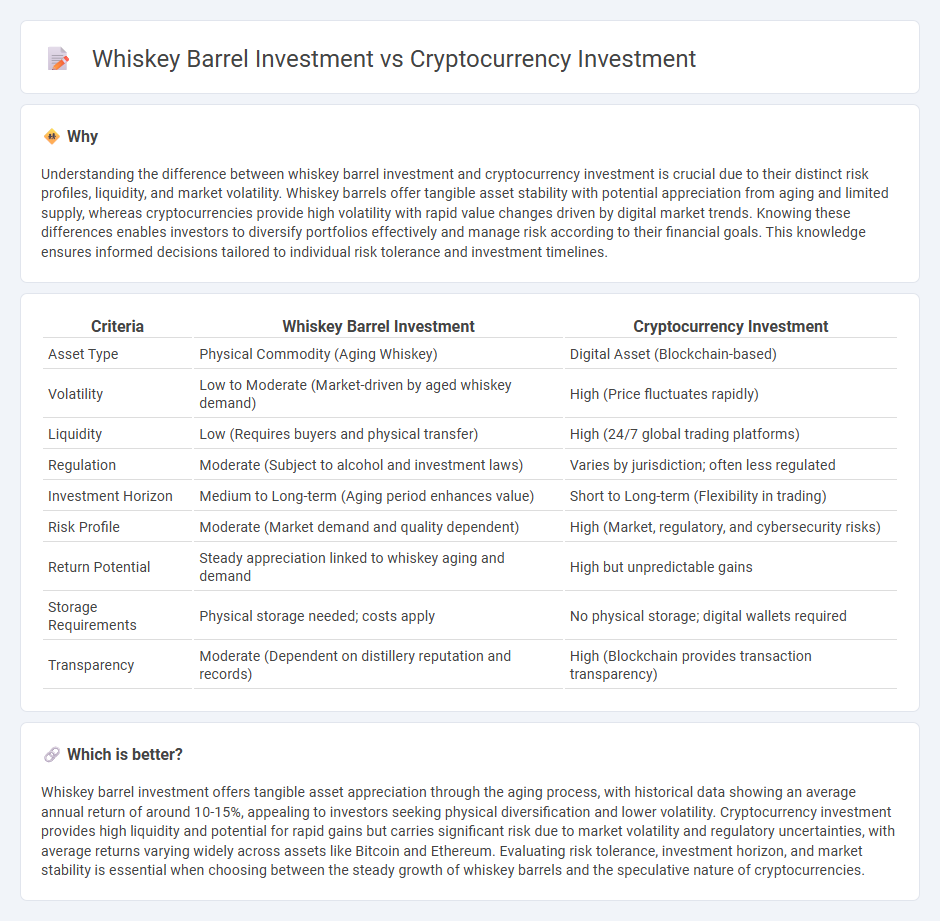 Whiskey Barrel Investment vs Cryptocurrency Investment

Why

Understanding the difference between whiskey barrel investment and cryptocurrency investment is crucial due to their distinct risk profiles, liquidity, and market volatility. Whiskey barrels offer tangible asset stability with potential appreciation from aging and limited supply, whereas cryptocurrencies provide high volatility with rapid value changes driven by digital market trends. Knowing these differences enables investors to diversify portfolios effectively and manage risk according to their financial goals. This knowledge ensures informed decisions tailored to individual risk tolerance and investment timelines.

| Criteria | Whiskey Barrel Investment | Cryptocurrency Investment |
|---|---|---|
| Asset Type | Physical Commodity (Aging Whiskey) | Digital Asset (Blockchain-based) |
| Volatility | Low to Moderate (Market-driven by aged whiskey demand) | High (Price fluctuates rapidly) |
| Liquidity | Low (Requires buyers and physical transfer) | High (24/7 global trading platforms) |
| Regulation | Moderate (Subject to alcohol and investment laws) | Varies by jurisdiction; often less regulated |
| Investment Horizon | Medium to Long-term (Aging period enhances value) | Short to Long-term (Flexibility in trading) |
| Risk Profile | Moderate (Market demand and quality dependent) | High (Market, regulatory, and cybersecurity risks) |
| Return Potential | Steady appreciation linked to whiskey aging and demand | High but unpredictable gains |
| Storage Requirements | Physical storage needed; costs apply | No physical storage; digital wallets required |
| Transparency | Moderate (Dependent on distillery reputation and records) | High (Blockchain provides transaction transparency) |

Which is better?

Whiskey barrel investment offers tangible asset appreciation through the aging process, with historical data showing an average annual return of around 10-15%, appealing to investors seeking physical diversification and lower volatility. Cryptocurrency investment provides high liquidity and potential for rapid gains but carries significant risk due to market volatility and regulatory uncertainties, with average returns varying widely across assets like Bitcoin and Ethereum. Evaluating risk tolerance, investment horizon, and market stability is essential when choosing between the steady growth of whiskey barrels and the speculative nature of cryptocurrencies.